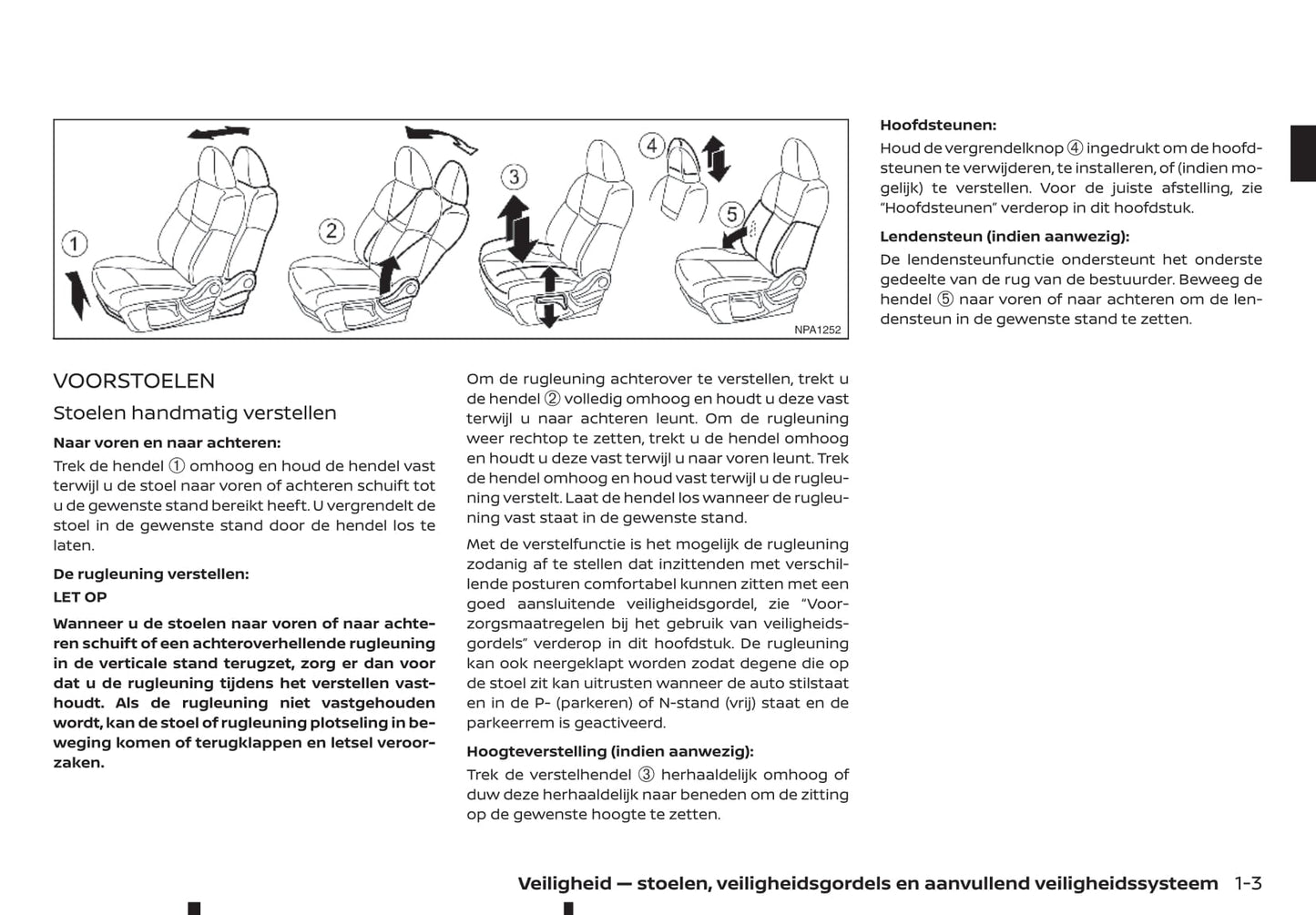 1

2

3

4

5

NPA1252

VOORSTOELEN

Stoelen handmatig verstellen

Naar voren en naar achteren:

Trek de hendel ① omhoog en houd de hendel vast terwijl u de stoel naar voren of achteren schuift tot u de gewenste stand bereikt heeft. U vergrendelt de stoel in de gewenste stand door de hendel los te laten.

De rugleuning verstellen:

LET OP

Wanneer u de stoelen naar voren of naar achteren schuift of een achteroverhellende rugleuning in de verticale stand terugzet, zorg er dan voor dat u de rugleuning tijdens het verstellen vasthoudt. Als de rugleuning niet vastgehouden wordt, kan de stoel of rugleuning plotseling in beweging komen of terugklappen en letsel veroorzaken.

Om de rugleuning achterover te verstellen, trekt u de hendel ② volledig omhoog en houdt u deze vast terwijl u naar achteren leunt. Om de rugleuning weer rechtop te zetten, trekt u de hendel omhoog en houdt u deze vast terwijl u naar voren leunt. Trek de hendel omhoog en houd vast terwijl u de rugleuning verstelt. Laat de hendel los wanneer de rugleuning vast staat in de gewenste stand.

Met de verstelfunctie is het mogelijk de rugleuning zodanig af te stellen dat inzittenden met verschillende posturen comfortabel kunnen zitten met een goed aansluitende veiligheidsgordel, zie “Voorzorgsmaatregelen bij het gebruik van veiligheidsgordels” verderop in dit hoofdstuk. De rugleuning kan ook neergeklapt worden zodat degene die op de stoel zit kan uitrusten wanneer de auto stilstaat en in de P- (parkeren) of N-stand (vrij) staat en de parkeerrem is geactiveerd.

Hoogteverstelling (indien aanwezig):

Trek de verstelhendel ③ herhaaldelijk omhoog of duw deze herhaaldelijk naar beneden om de zitting op de gewenste hoogte te zetten.

Hoofdsteunen:

Houd de vergrendelknop ④ ingedrukt om de hoofdsteunen te verwijderen, te installeren, of (indien mogelijk) te verstellen. Voor de juiste afstelling, zie “Hoofdsteunen” verderop in dit hoofdstuk.

Lendensteun (indien aanwezig):

De lendensteunfunctie ondersteunt het onderste gedeelte van de rug van de bestuurder. Beweeg de hendel ⑤ naar voren of naar achteren om de lendensteun in de gewenste stand te zetten.

Veiligheid — stoelen, veiligheidsgordels en aanvullend veiligheidssysteem 1-3