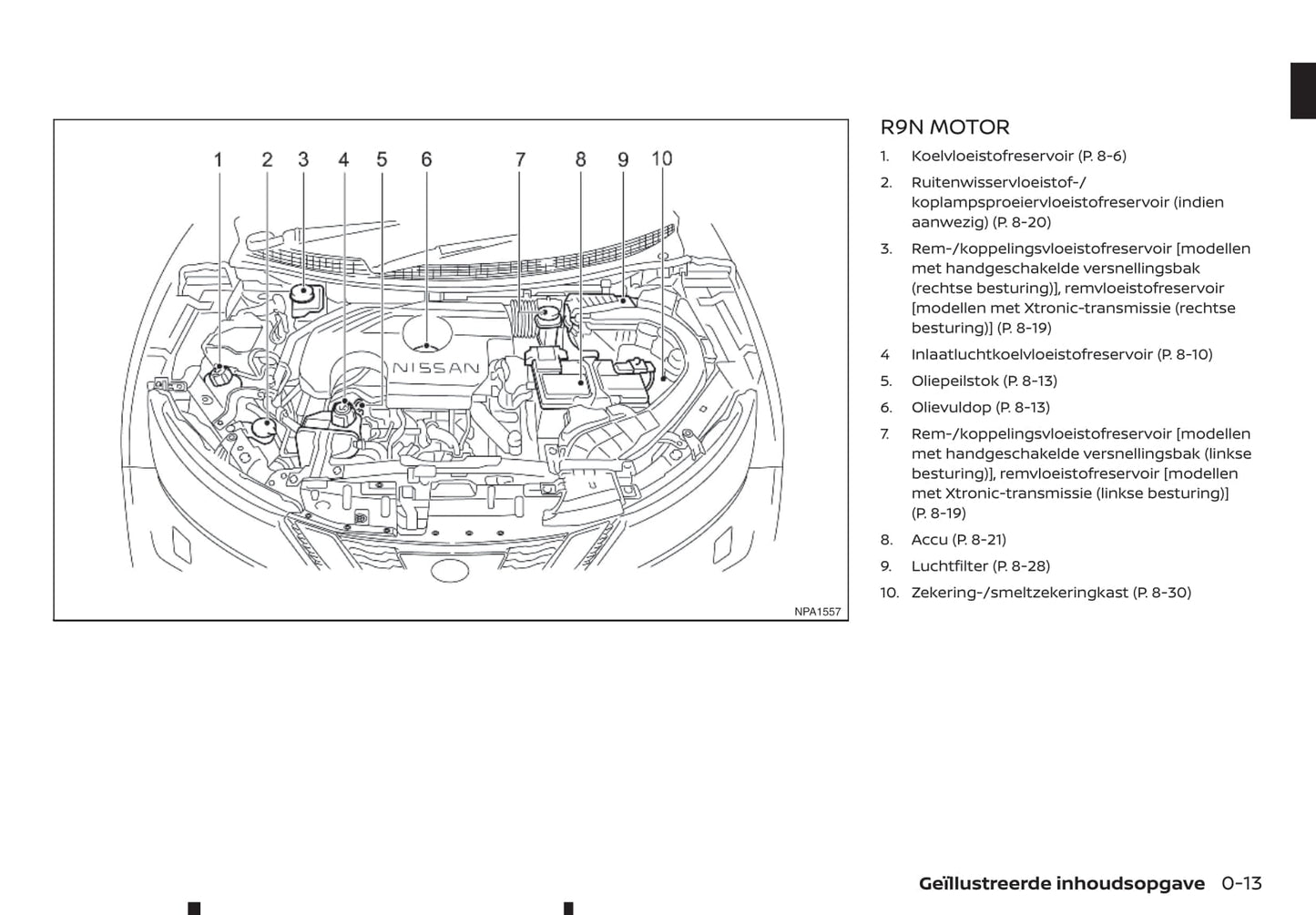 1 2 3 4 5 6 7 8 9 10

NISSAN

NPA1557

R9N MOTOR

1. Koelvloeistofreservoir (P. 8-6)
2. Ruitenwisservloeistof-/koplampsproeiervloeistofreservoir (indien aanwezig) (P. 8-20)
3. Rem-/koppelingsvloeistofreservoir [modellen met handgeschakelde versnellingsbak (rechtse besturing)], remvloeistofreservoir [modellen met Xtronic-transmissie (rechtse besturing)] (P. 8-19)
4 Inlaatluchtkoelvloeistofreservoir (P. 8-10)
5. Oliepeilstok (P. 8-13)
6. Olievuldop (P. 8-13)
7. Rem-/koppelingsvloeistofreservoir [modellen met handgeschakelde versnellingsbak (linkse besturing)], remvloeistofreservoir [modellen met Xtronic-transmissie (linkse besturing)] (P. 8-19)
8. Accu (P. 8-21)
9. Luchtfilter (P. 8-28)
10. Zekering-/smeltzekeringkast (P. 8-30)

Geïllustreerde inhoudsopgave 0-13