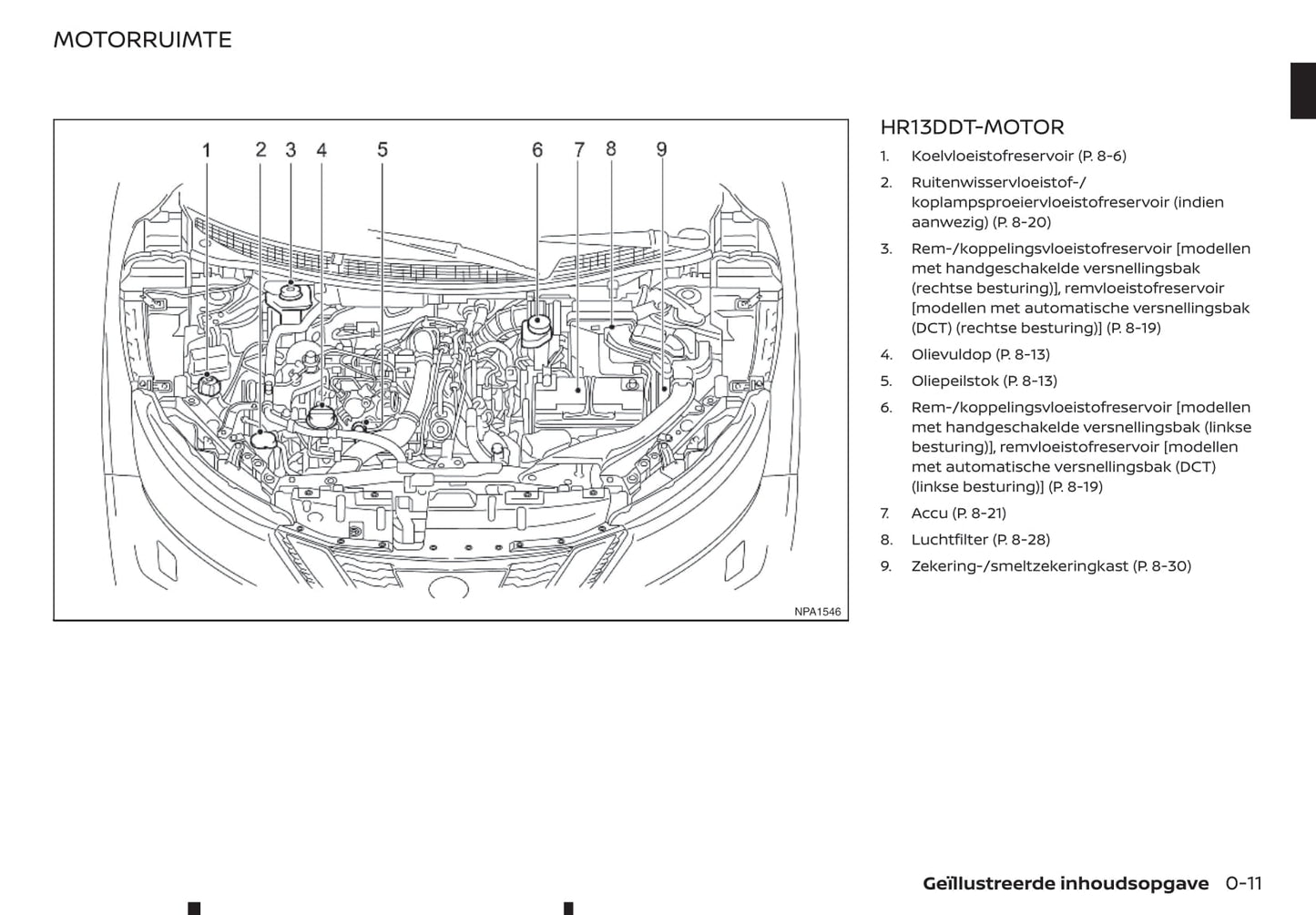 MOTORRUIMTE

1 2 3 4 5 6 7 8 9

NPA1546

HR13DDT-MOTOR

1. Koelvloeistofreservoir (P. 8-6)
2. Ruitenwisservloeistof-/koplampsproeiervloeistofreservoir (indien aanwezig) (P. 8-20)
3. Rem-/koppelingsvloeistofreservoir [modellen met handgeschakelde versnellingsbak (rechtse besturing)], remvloeistofreservoir [modellen met automatische versnellingsbak (DCT) (rechtse besturing)] (P. 8-19)
4. Olievuldop (P. 8-13)
5. Oliepeilstok (P. 8-13)
6. Rem-/koppelingsvloeistofreservoir [modellen met handgeschakelde versnellingsbak (linkse besturing)], remvloeistofreservoir [modellen met automatische versnellingsbak (DCT) (linkse besturing)] (P. 8-19)
7. Accu (P. 8-21)
8. Luchtfilter (P. 8-28)
9. Zekering-/smeltzekeringkast (P. 8-30)

Geïllustreerde inhoudsopgave 0-11