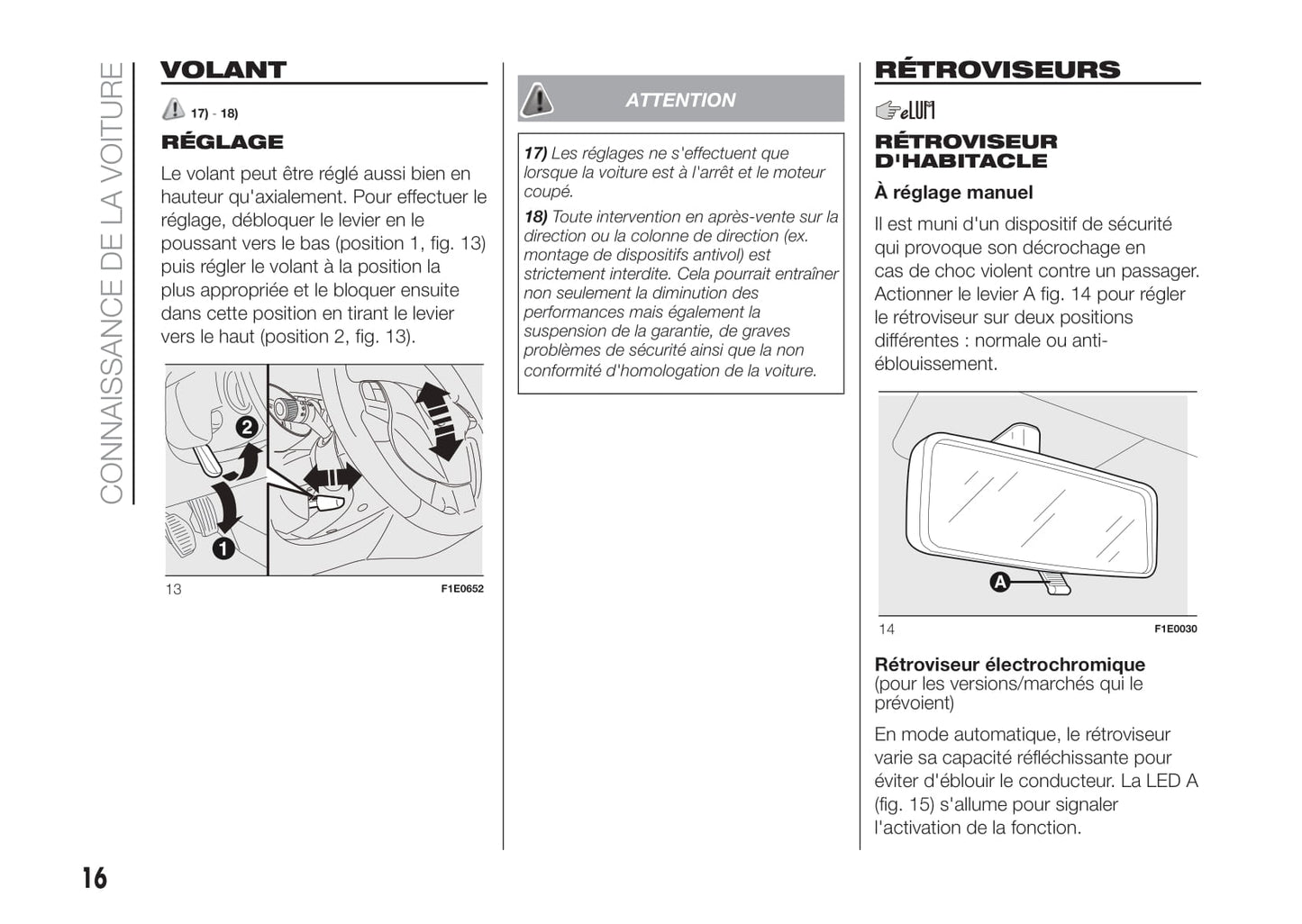 CONNAISSANCE DE LA VOITURE

VOLANT

17) - 18)

RÉGLAGE

Le volant peut être réglé aussi bien en hauteur qu'axialement. Pour effectuer le réglage, débloquer le levier en le poussant vers le bas (position 1, fig. 13) puis régler le volant à la position la plus appropriée et le bloquer ensuite dans cette position en tirant le levier vers le haut (position 2, fig. 13).

2

1

13

F1E0652

ATTENTION

17) Les réglages ne s'effectuent que lorsque la voiture est à l'arrêt et le moteur coupé.

18) Toute intervention en après-vente sur la direction ou la colonne de direction (ex. montage de dispositifs antivol) est strictement interdite. Cela pourrait entraîner non seulement la diminution des performances mais également la suspension de la garantie, de graves problèmes de sécurité ainsi que la non conformité d'homologation de la voiture.

RÉTROVISEURS

eLUM

RÉTROVISEUR D'HABITACLE

À réglage manuel

Il est muni d'un dispositif de sécurité qui provoque son décrochage en cas de choc violent contre un passager. Actionner le levier A fig. 14 pour régler le rétroviseur sur deux positions différentes : normale ou anti-éblouissement.

A

14

F1E0030

Rétroviseur électrochromique (pour les versions/marchés qui le prévoient)

En mode automatique, le rétroviseur varie sa capacité réfléchissante pour éviter d'éblouir le conducteur. La LED A (fig. 15) s'allume pour signaler l'activation de la fonction.

16