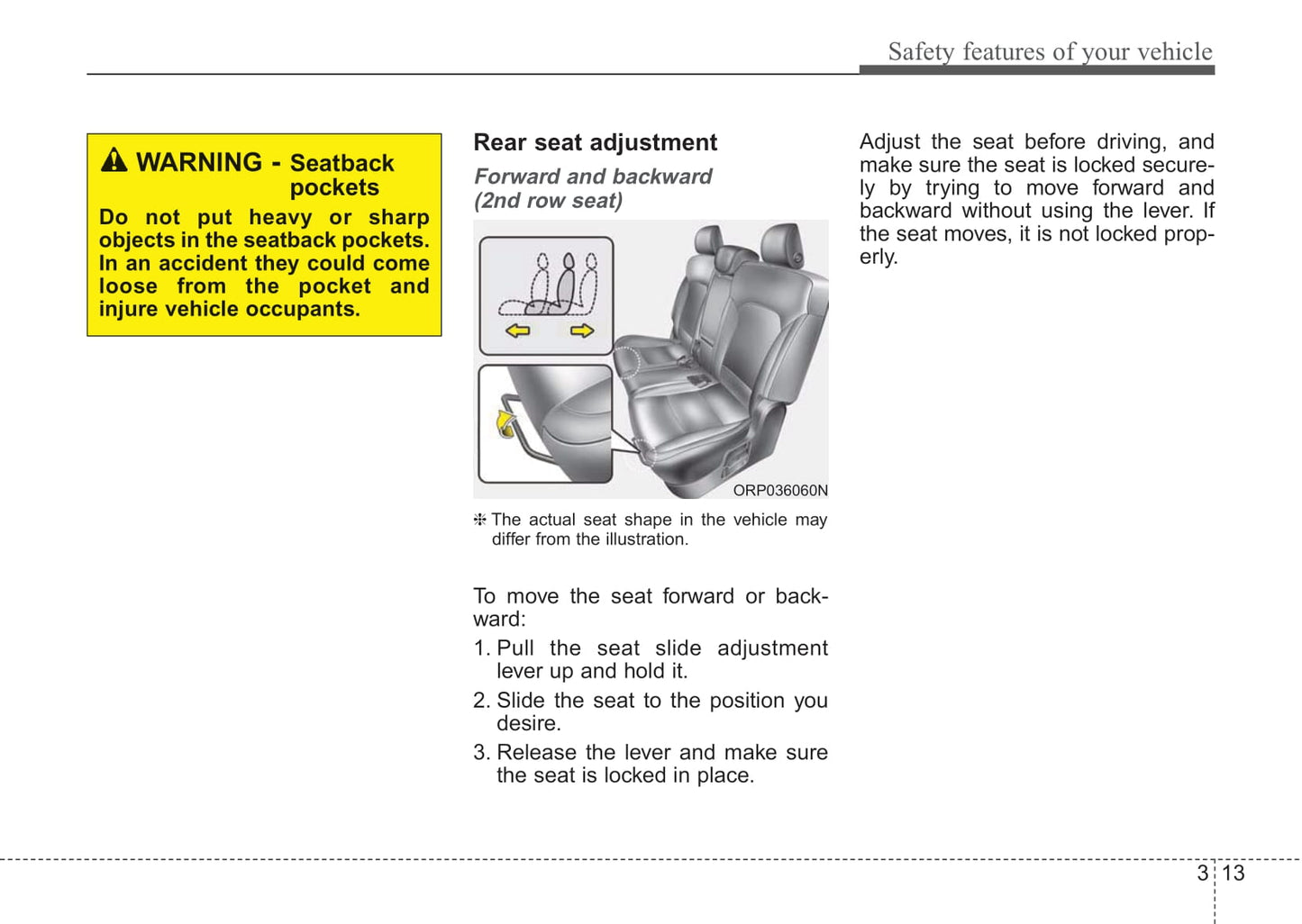 Safety features of your vehicle

WARNING - Seatback pockets

Do not put heavy or sharp objects in the seatback pockets. In an accident they could come loose from the pocket and injure vehicle occupants.

Rear seat adjustment

Forward and backward (2nd row seat)

ORP036060N

❈ The actual seat shape in the vehicle may differ from the illustration.

To move the seat forward or backward:

1. Pull the seat slide adjustment lever up and hold it.

2. Slide the seat to the position you desire.

3. Release the lever and make sure the seat is locked in place.

Adjust the seat before driving, and make sure the seat is locked securely by trying to move forward and backward without using the lever. If the seat moves, it is not locked properly.

3 13