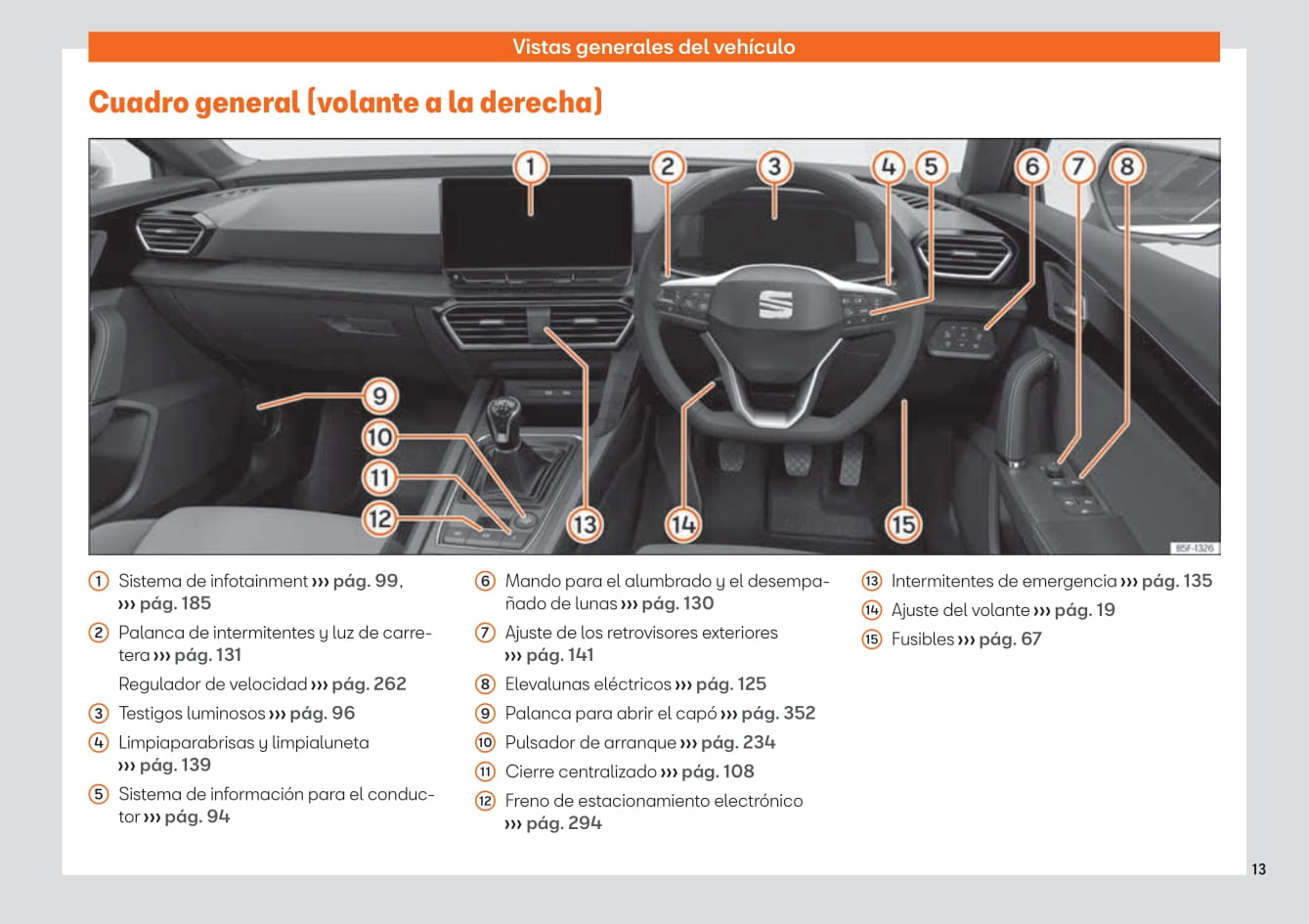 Vistas generales del vehículo

Cuadro general (volante a la derecha)

1 2 3 4 5 6 7 8 9 10 11 12 13 14 15

B5F-1326

① Sistema de infotainment ››› pág. 99, ››› pág. 185

② Palanca de intermitentes y luz de carretera ››› pág. 131

Regulador de velocidad ››› pág. 262

③ Testigos luminosos ››› pág. 96

④ Limpiaparabrisas y limpialuneta ››› pág. 139

⑤ Sistema de información para el conductor ››› pág. 94

⑥ Mando para el alumbrado y el desempañado de lunas ››› pág. 130

⑦ Ajuste de los retrovisores exteriores ››› pág. 141

⑧ Elevalunas eléctricos ››› pág. 125

⑨ Palanca para abrir el capó ››› pág. 352

⑩ Pulsador de arranque ››› pág. 234

⑪ Cierre centralizado ››› pág. 108

⑫ Freno de estacionamiento electrónico ››› pág. 294

⑬ Intermitentes de emergencia ››› pág. 135

⑭ Ajuste del volante ››› pág. 19

⑮ Fusibles ››› pág. 67

13