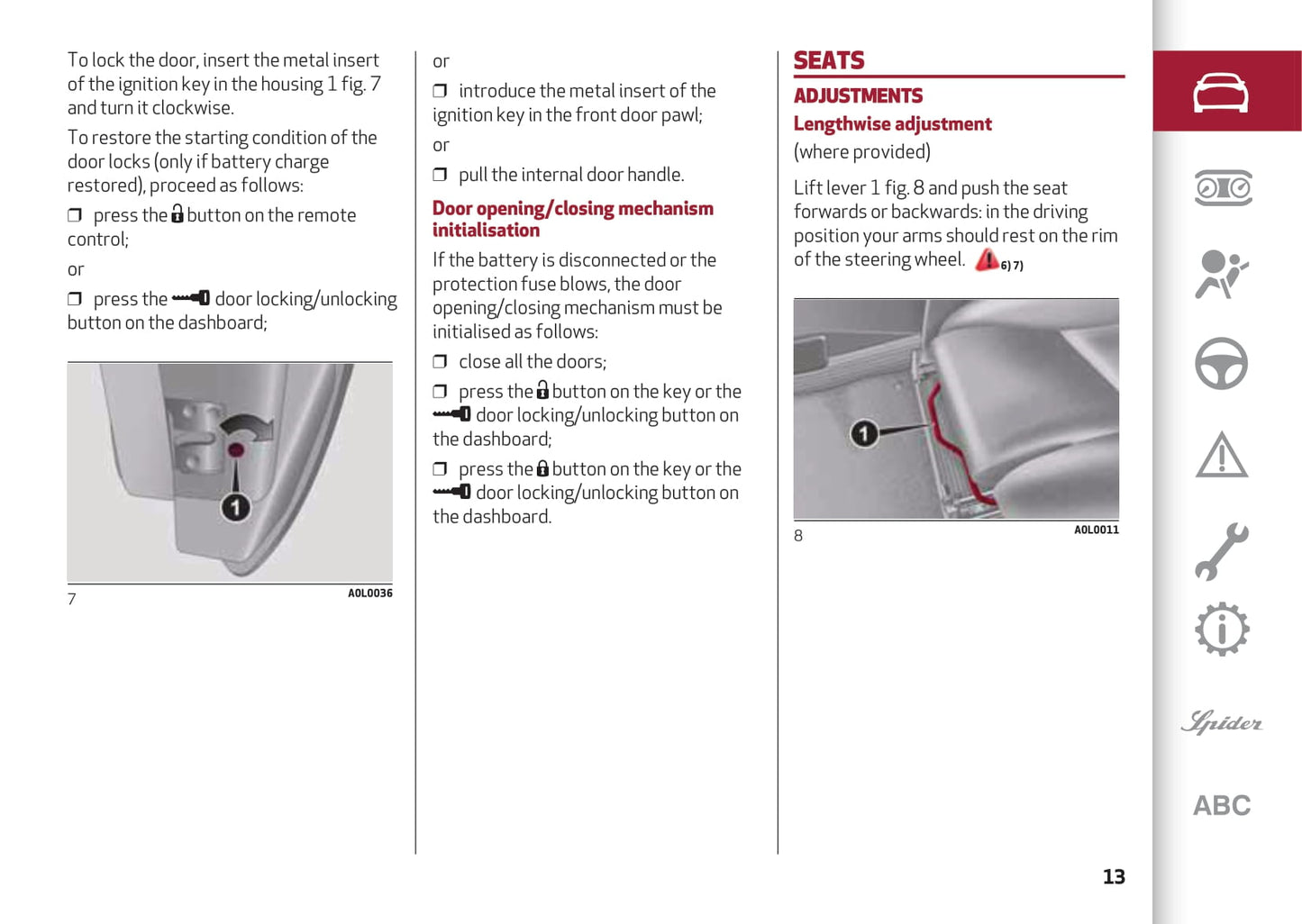 To lock the door, insert the metal insert of the ignition key in the housing 1 fig. 7 and turn it clockwise.

To restore the starting condition of the door locks (only if battery charge restored), proceed as follows:

❒ press the button on the remote control;

or

❒ press the door locking/unlocking button on the dashboard;

1

7

A0L0036

or

❒ introduce the metal insert of the ignition key in the front door pawl;

or

❒ pull the internal door handle.

Door opening/closing mechanism initialisation

If the battery is disconnected or the protection fuse blows, the door opening/closing mechanism must be initialised as follows:

❒ close all the doors;

❒ press the button on the key or the door locking/unlocking button on the dashboard;

❒ press the button on the key or the door locking/unlocking button on the dashboard.

SEATS

ADJUSTMENTS

Lengthwise adjustment

(where provided)

Lift lever 1 fig. 8 and push the seat forwards or backwards: in the driving position your arms should rest on the rim of the steering wheel. 6) 7)

1

8

A0L0011

Spider

ABC

13