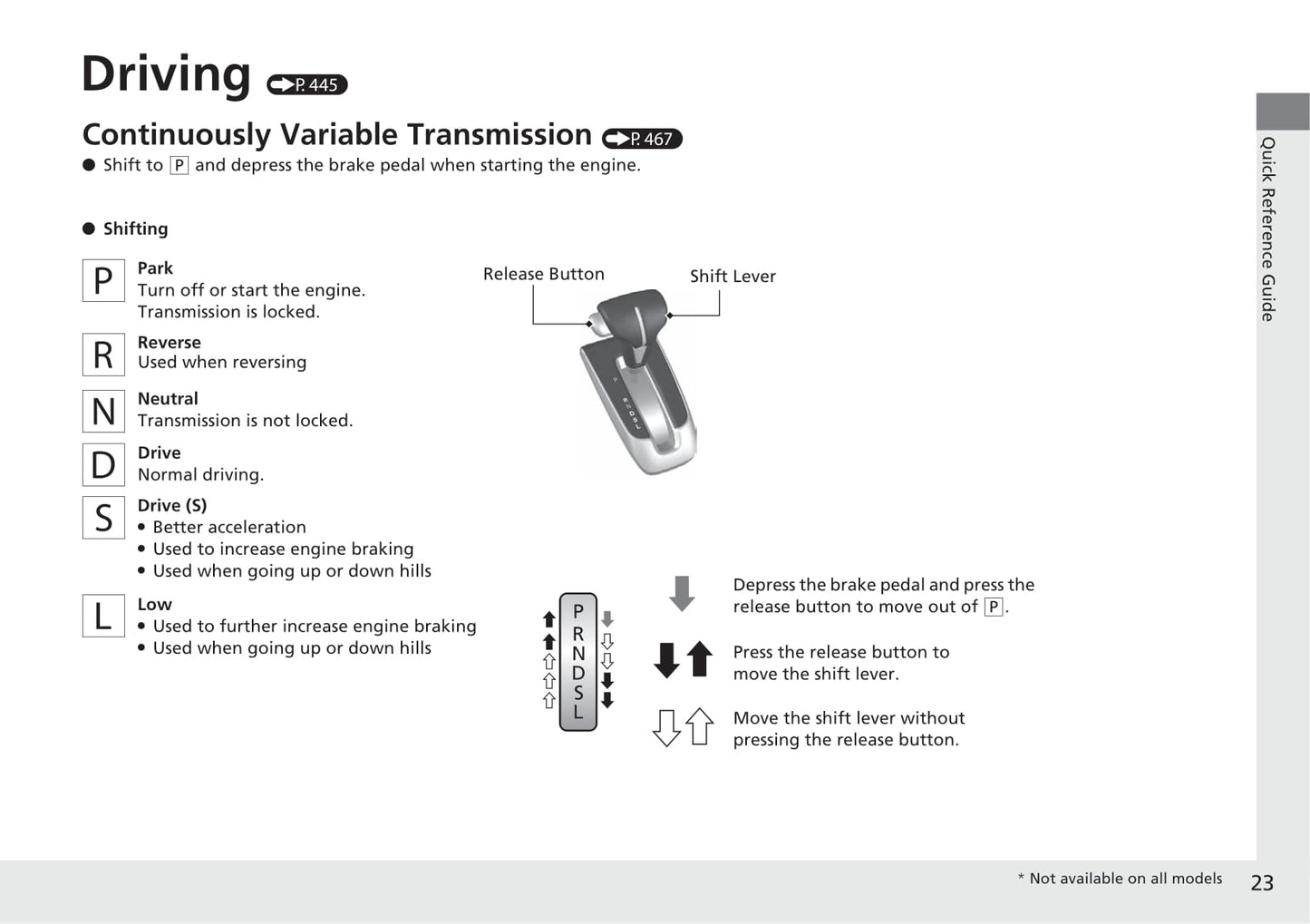 Driving P. 445

Continuously Variable Transmission P. 467

● Shift to P and depress the brake pedal when starting the engine.

● Shifting

P Park
Turn off or start the engine.
Transmission is locked.

R Reverse
Used when reversing

N Neutral
Transmission is not locked.

D Drive
Normal driving.

S Drive (S)
● Better acceleration
● Used to increase engine braking
● Used when going up or down hills

L Low
● Used to further increase engine braking
● Used when going up or down hills

Release Button

Shift Lever

P
R
N
D
S
L

Depress the brake pedal and press the release button to move out of P.

Press the release button to move the shift lever.

Move the shift lever without pressing the release button.

Quick Reference Guide

* Not available on all models

23