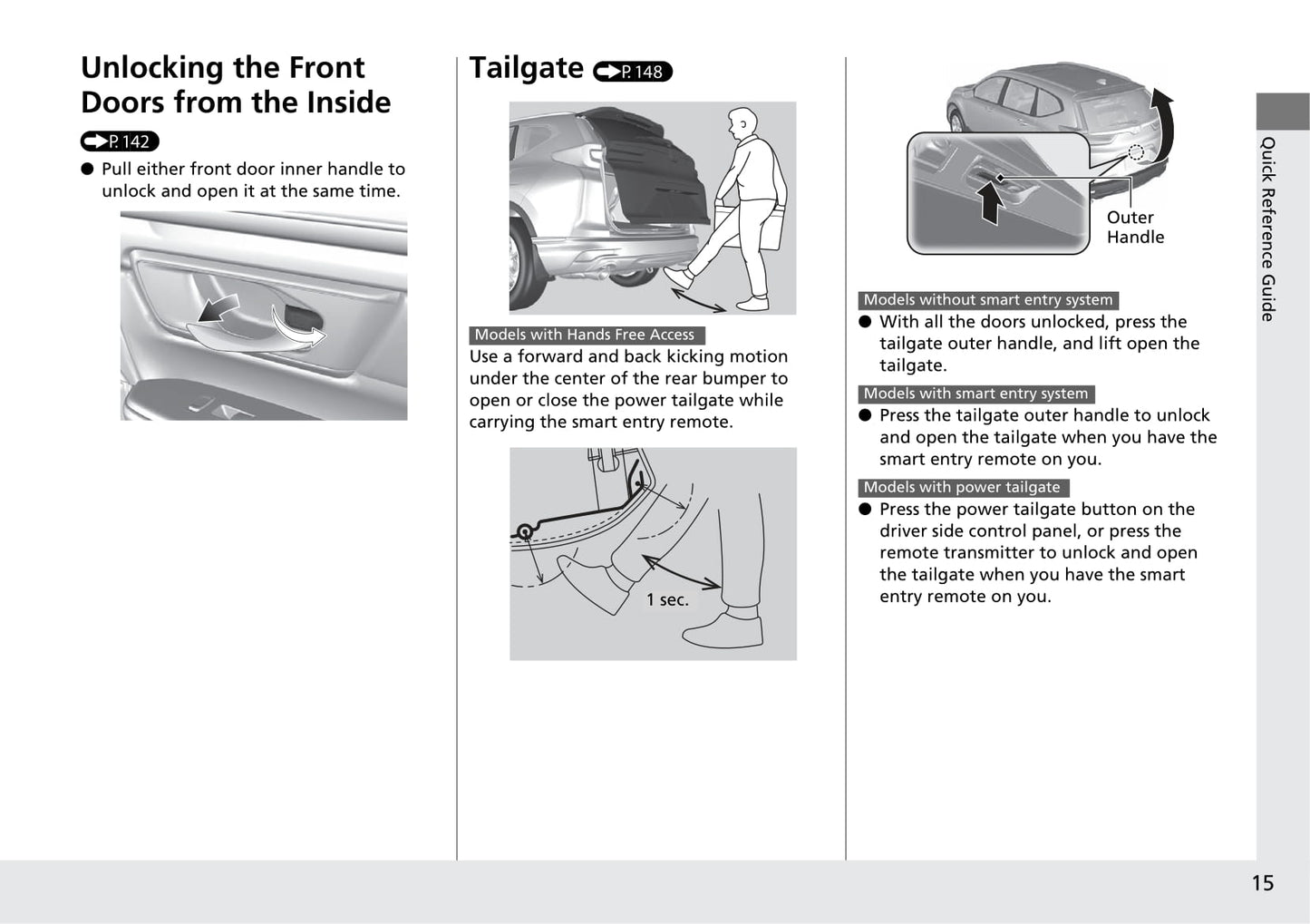 Unlocking the Front Doors from the Inside

P. 142

● Pull either front door inner handle to unlock and open it at the same time.

Tailgate P. 148

Models with Hands Free Access

Use a forward and back kicking motion under the center of the rear bumper to open or close the power tailgate while carrying the smart entry remote.

1 sec.

Outer Handle

Models without smart entry system

● With all the doors unlocked, press the tailgate outer handle, and lift open the tailgate.

Models with smart entry system

● Press the tailgate outer handle to unlock and open the tailgate when you have the smart entry remote on you.

Models with power tailgate

● Press the power tailgate button on the driver side control panel, or press the remote transmitter to unlock and open the tailgate when you have the smart entry remote on you.

Quick Reference Guide

15