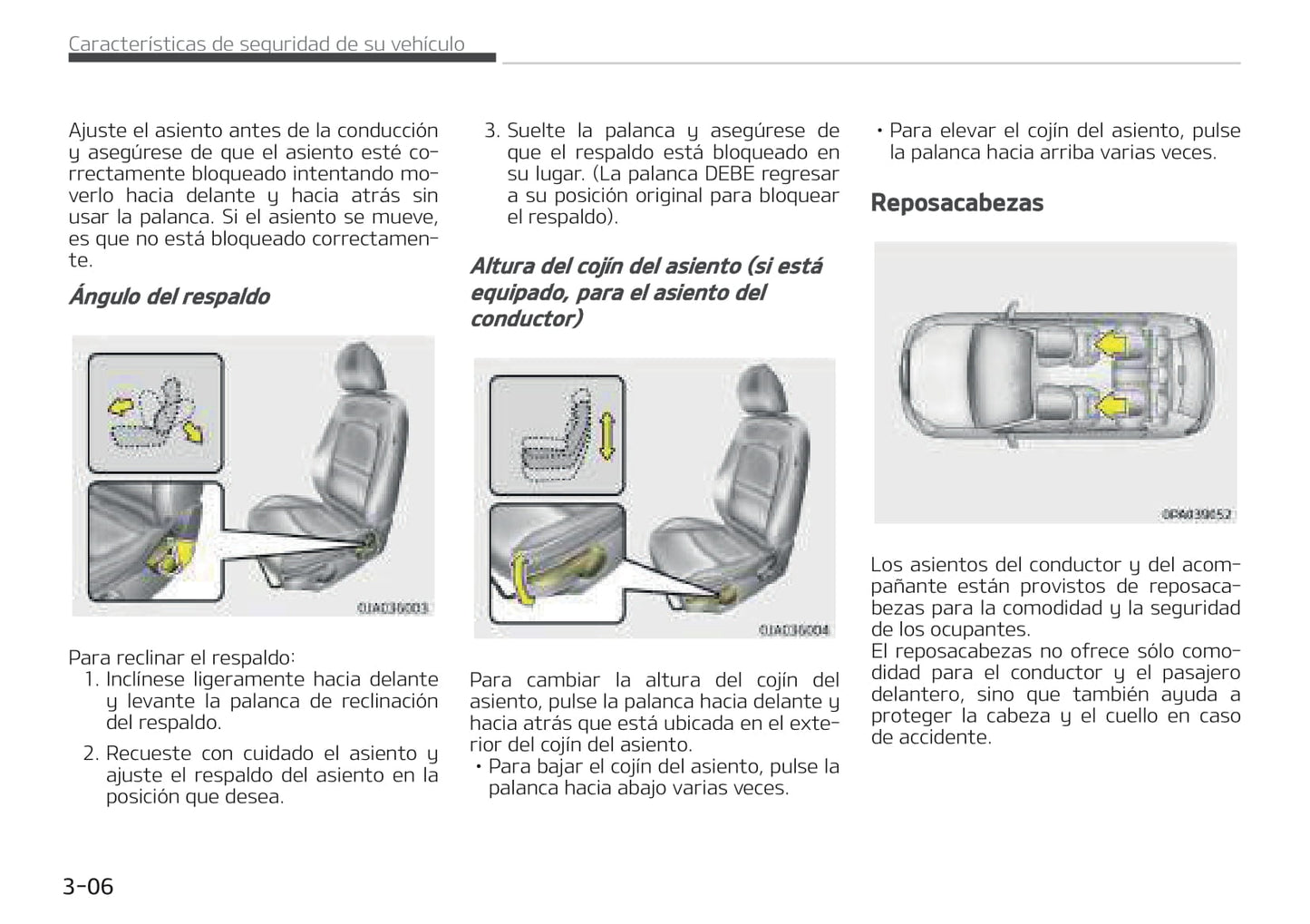 Características de seguridad de su vehículo

Ajuste el asiento antes de la conducción y asegúrese de que el asiento esté correctamente bloqueado intentando moverlo hacia delante y hacia atrás sin usar la palanca. Si el asiento se mueve, es que no está bloqueado correctamente.

Ángulo del respaldo

OJA036003

Para reclinar el respaldo:
1. Inclínese ligeramente hacia delante y levante la palanca de reclinación del respaldo.
2. Recueste con cuidado el asiento y ajuste el respaldo del asiento en la posición que desea.

3. Suelte la palanca y asegúrese de que el respaldo está bloqueado en su lugar. (La palanca DEBE regresar a su posición original para bloquear el respaldo).

Altura del cojín del asiento (si está equipado, para el asiento del conductor)

OJA036004

Para cambiar la altura del cojín del asiento, pulse la palanca hacia delante y hacia atrás que está ubicada en el exterior del cojín del asiento.
• Para bajar el cojín del asiento, pulse la palanca hacia abajo varias veces.

• Para elevar el cojín del asiento, pulse la palanca hacia arriba varias veces.

Reposacabezas

OPA039052

Los asientos del conductor y del acompañante están provistos de reposacabezas para la comodidad y la seguridad de los ocupantes.
El reposacabezas no ofrece sólo comodidad para el conductor y el pasajero delantero, sino que también ayuda a proteger la cabeza y el cuello en caso de accidente.

3-06