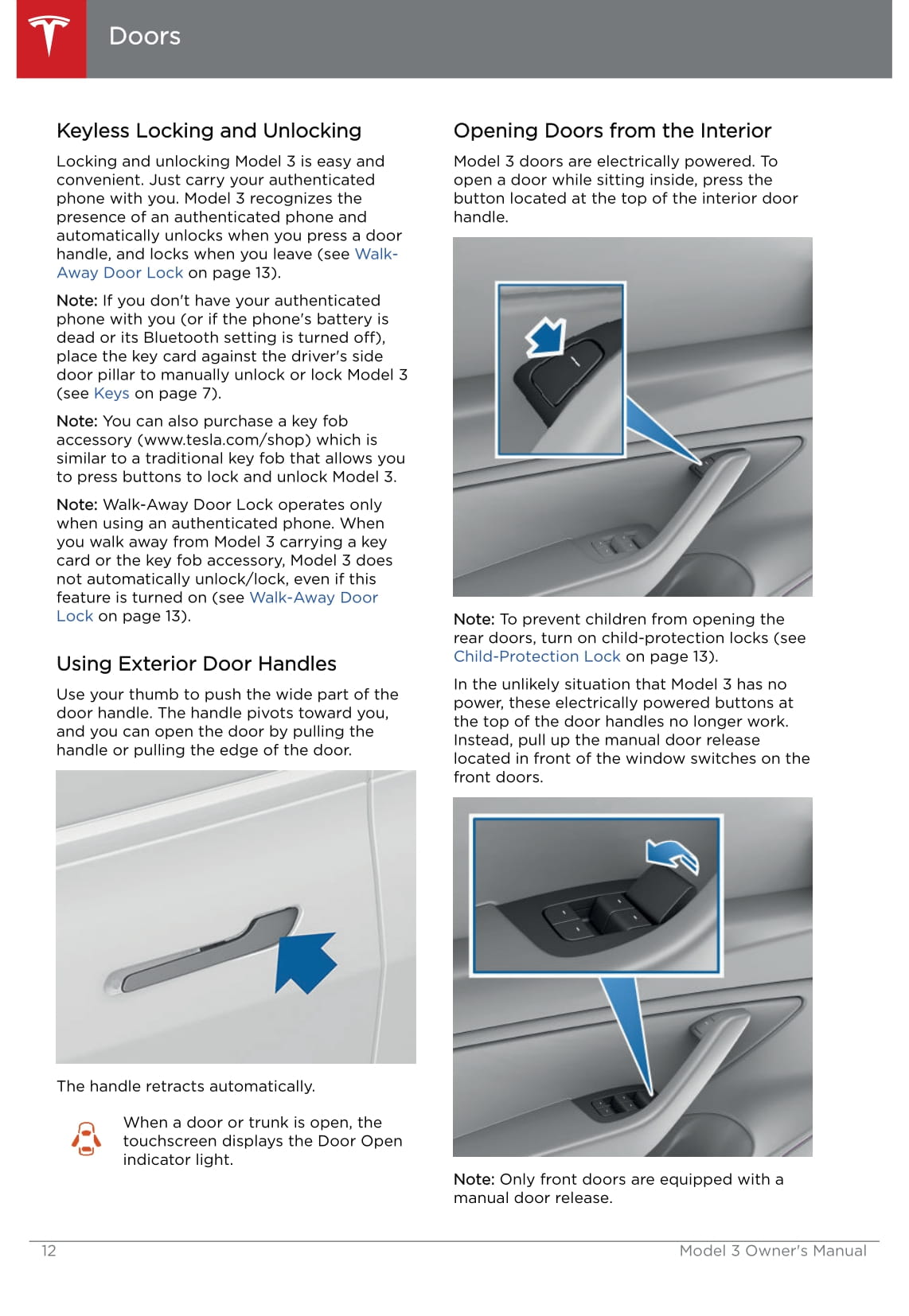 Doors

Keyless Locking and Unlocking

Locking and unlocking Model 3 is easy and convenient. Just carry your authenticated phone with you. Model 3 recognizes the presence of an authenticated phone and automatically unlocks when you press a door handle, and locks when you leave (see Walk-Away Door Lock on page 13).

Note: If you don't have your authenticated phone with you (or if the phone's battery is dead or its Bluetooth setting is turned off), place the key card against the driver's side door pillar to manually unlock or lock Model 3 (see Keys on page 7).

Note: You can also purchase a key fob accessory (www.tesla.com/shop) which is similar to a traditional key fob that allows you to press buttons to lock and unlock Model 3.

Note: Walk-Away Door Lock operates only when using an authenticated phone. When you walk away from Model 3 carrying a key card or the key fob accessory, Model 3 does not automatically unlock/lock, even if this feature is turned on (see Walk-Away Door Lock on page 13).

Using Exterior Door Handles

Use your thumb to push the wide part of the door handle. The handle pivots toward you, and you can open the door by pulling the handle or pulling the edge of the door.

The handle retracts automatically.

When a door or trunk is open, the touchscreen displays the Door Open indicator light.

Opening Doors from the Interior

Model 3 doors are electrically powered. To open a door while sitting inside, press the button located at the top of the interior door handle.

Note: To prevent children from opening the rear doors, turn on child-protection locks (see Child-Protection Lock on page 13).

In the unlikely situation that Model 3 has no power, these electrically powered buttons at the top of the door handles no longer work. Instead, pull up the manual door release located in front of the window switches on the front doors.

Note: Only front doors are equipped with a manual door release.

12

Model 3 Owner's Manual