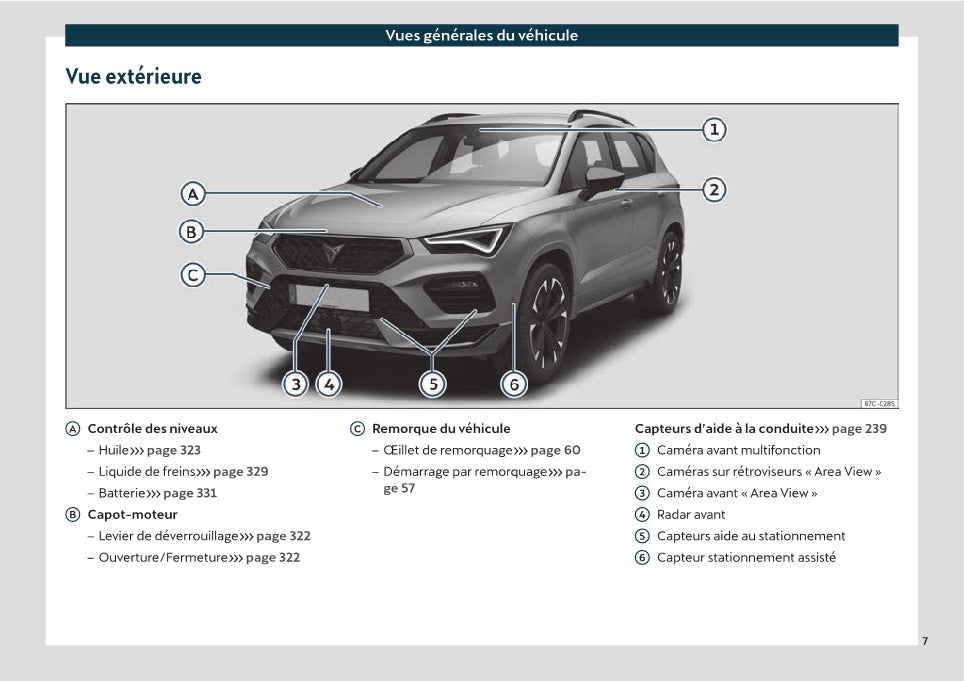 Vues générales du véhicule

Vue extérieure

1
2
A
B
C
3
4
5
6

B7C-C285

A Contrôle des niveaux
– Huile››› page 323
– Liquide de freins››› page 329
– Batterie››› page 331

B Capot-moteur
– Levier de déverrouillage››› page 322
– Ouverture/Fermeture››› page 322

C Remorque du véhicule
– Œillet de remorquage››› page 60
– Démarrage par remorquage››› page 57

Capteurs d'aide à la conduite››› page 239
1 Caméra avant multifonction
2 Caméras sur rétroviseurs « Area View »
3 Caméra avant « Area View »
4 Radar avant
5 Capteurs aide au stationnement
6 Capteur stationnement assisté

7