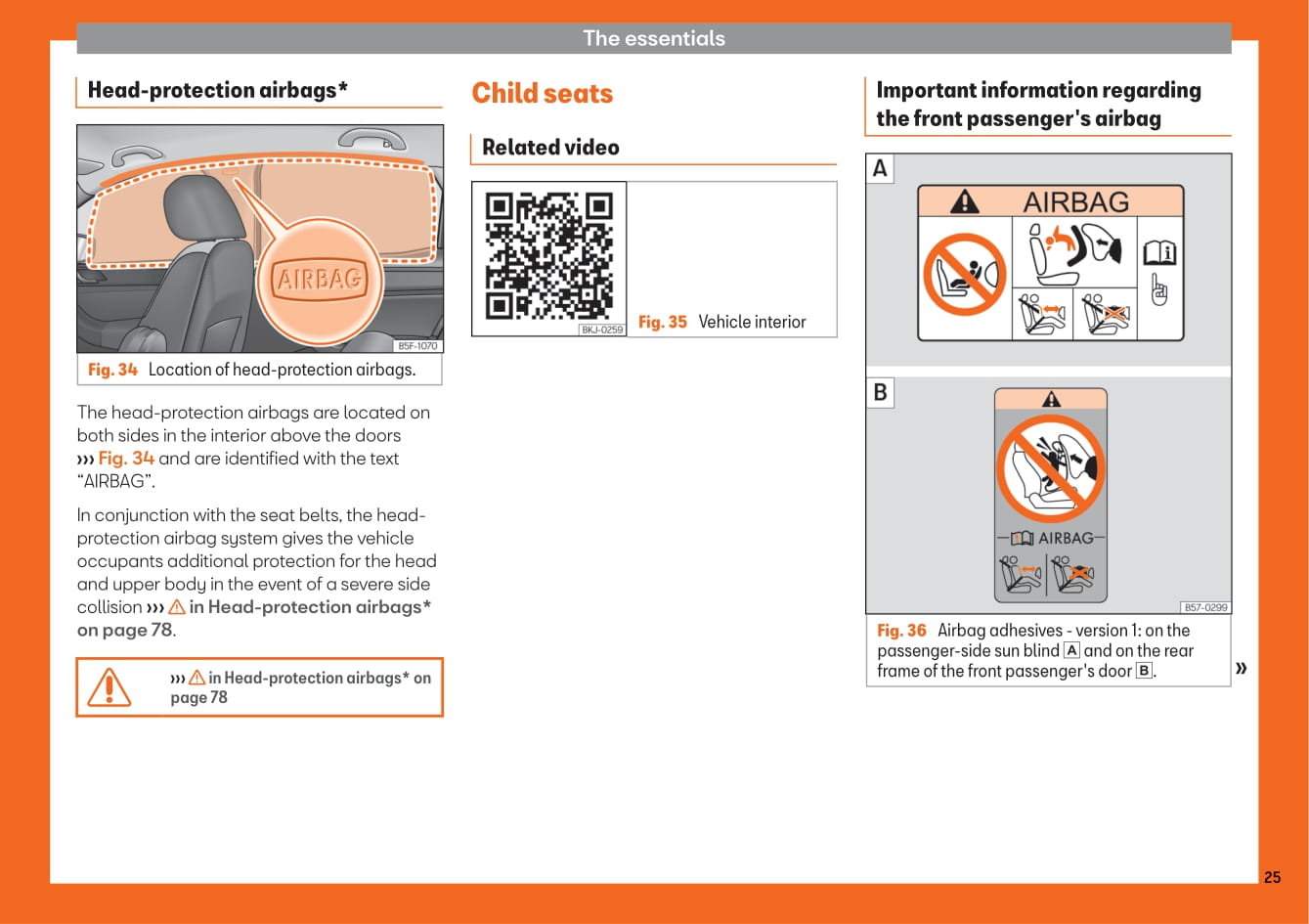 The essentials

Head-protection airbags*

AIRBAG

B5F-1070

Fig. 34 Location of head-protection airbags.

The head-protection airbags are located on both sides in the interior above the doors ››› Fig. 34 and are identified with the text "AIRBAG".

In conjunction with the seat belts, the head-protection airbag system gives the vehicle occupants additional protection for the head and upper body in the event of a severe side collision ››› ⚠ in Head-protection airbags* on page 78.

››› ⚠ in Head-protection airbags* on page 78

Child seats

Related video

BKJ-0259

Fig. 35 Vehicle interior

Important information regarding the front passenger's airbag

A

AIRBAG

B

AIRBAG

B57-0299

Fig. 36 Airbag adhesives - version 1: on the passenger-side sun blind A and on the rear frame of the front passenger's door B.

»

25