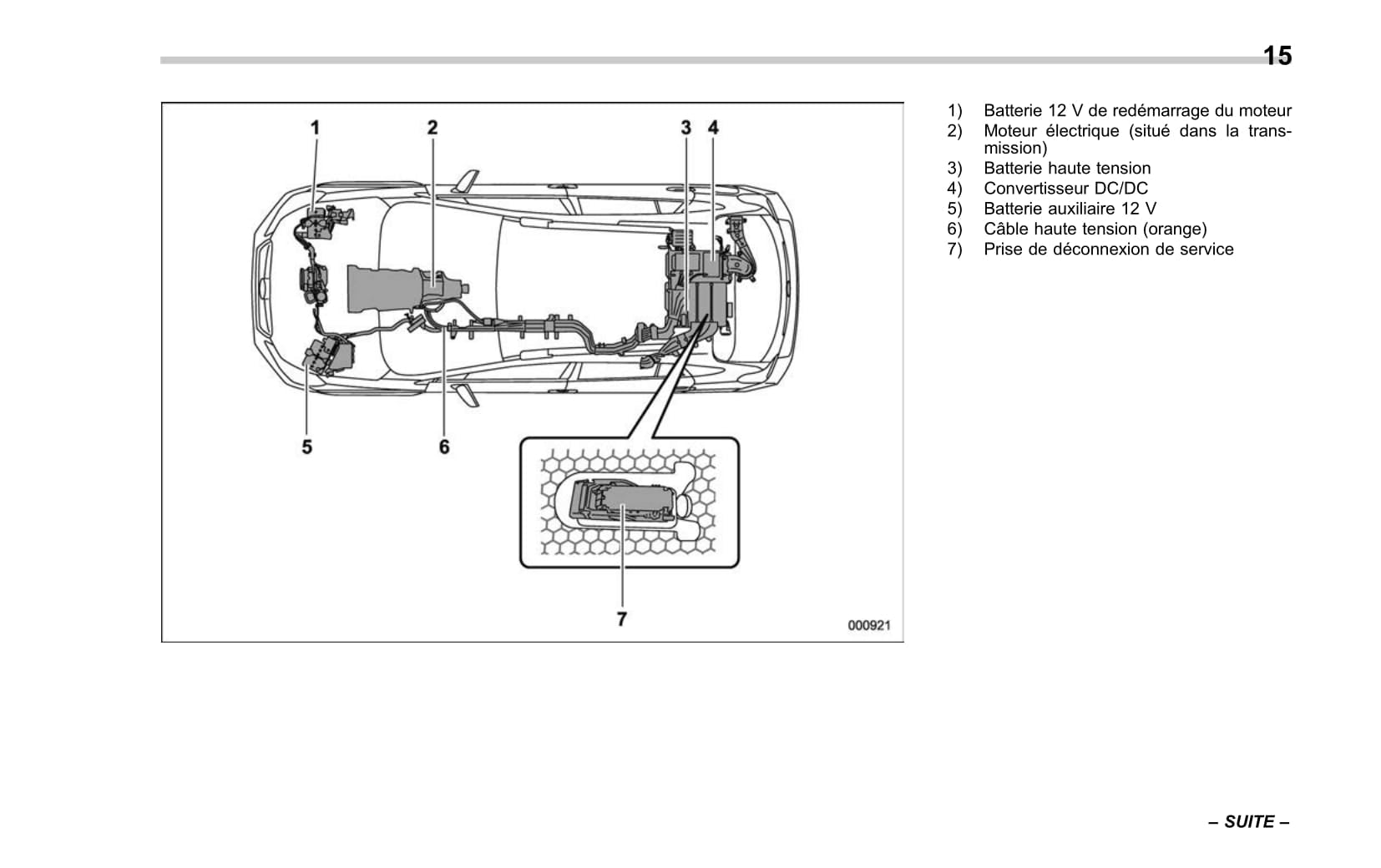 15

1
2
3
4
5
6
7
000921

1) Batterie 12 V de redémarrage du moteur
2) Moteur électrique (situé dans la transmission)
3) Batterie haute tension
4) Convertisseur DC/DC
5) Batterie auxiliaire 12 V
6) Câble haute tension (orange)
7) Prise de déconnexion de service

– SUITE –