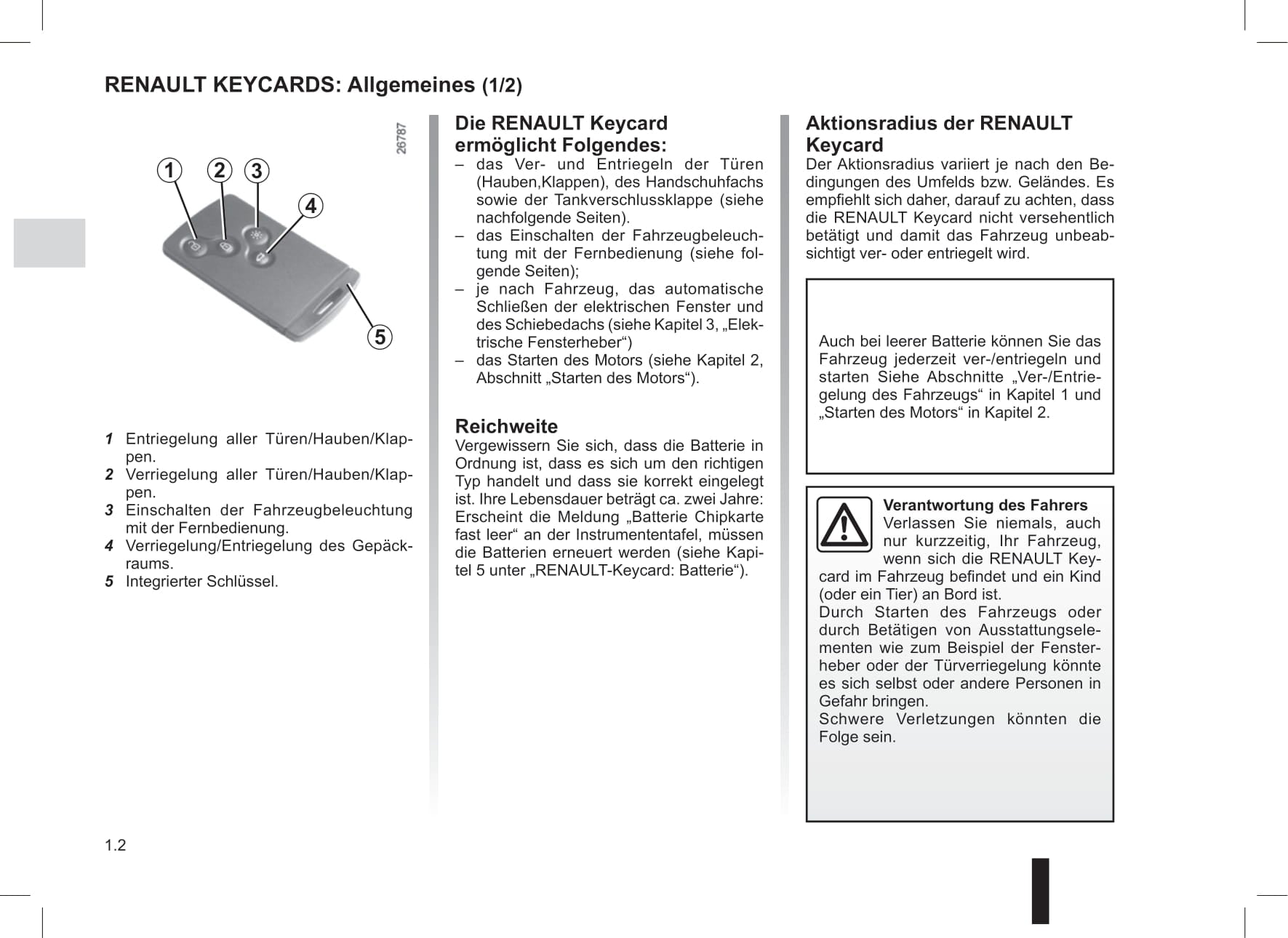 RENAULT KEYCARDS: Allgemeines (1/2)

26787

1 2 3 4 5

1 Entriegelung aller Türen/Hauben/Klappen.
2 Verriegelung aller Türen/Hauben/Klappen.
3 Einschalten der Fahrzeugbeleuchtung mit der Fernbedienung.
4 Verriegelung/Entriegelung des Gepäckraums.
5 Integrierter Schlüssel.

Die RENAULT Keycard ermöglicht Folgendes:
– das Ver- und Entriegeln der Türen (Hauben,Klappen), des Handschuhfachs sowie der Tankverschlussklappe (siehe nachfolgende Seiten).
– das Einschalten der Fahrzeugbeleuchtung mit der Fernbedienung (siehe folgende Seiten);
– je nach Fahrzeug, das automatische Schließen der elektrischen Fenster und des Schiebedachs (siehe Kapitel 3, „Elektrische Fensterheber“)
– das Starten des Motors (siehe Kapitel 2, Abschnitt „Starten des Motors“).

Reichweite
Vergewissern Sie sich, dass die Batterie in Ordnung ist, dass es sich um den richtigen Typ handelt und dass sie korrekt eingelegt ist. Ihre Lebensdauer beträgt ca. zwei Jahre: Erscheint die Meldung „Batterie Chipkarte fast leer“ an der Instrumententafel, müssen die Batterien erneuert werden (siehe Kapitel 5 unter „RENAULT-Keycard: Batterie“).

Aktionsradius der RENAULT Keycard
Der Aktionsradius variiert je nach den Bedingungen des Umfelds bzw. Geländes. Es empfiehlt sich daher, darauf zu achten, dass die RENAULT Keycard nicht versehentlich betätigt und damit das Fahrzeug unbeabsichtigt ver- oder entriegelt wird.

Auch bei leerer Batterie können Sie das Fahrzeug jederzeit ver-/entriegeln und starten Siehe Abschnitte „Ver-/Entriegelung des Fahrzeugs“ in Kapitel 1 und „Starten des Motors“ in Kapitel 2.

Verantwortung des Fahrers
Verlassen Sie niemals, auch nur kurzzeitig, Ihr Fahrzeug, wenn sich die RENAULT Keycard im Fahrzeug befindet und ein Kind (oder ein Tier) an Bord ist.
Durch Starten des Fahrzeugs oder durch Betätigen von Ausstattungselementen wie zum Beispiel der Fensterheber oder der Türverriegelung könnte es sich selbst oder andere Personen in Gefahr bringen.
Schwere Verletzungen könnten die Folge sein.

1.2