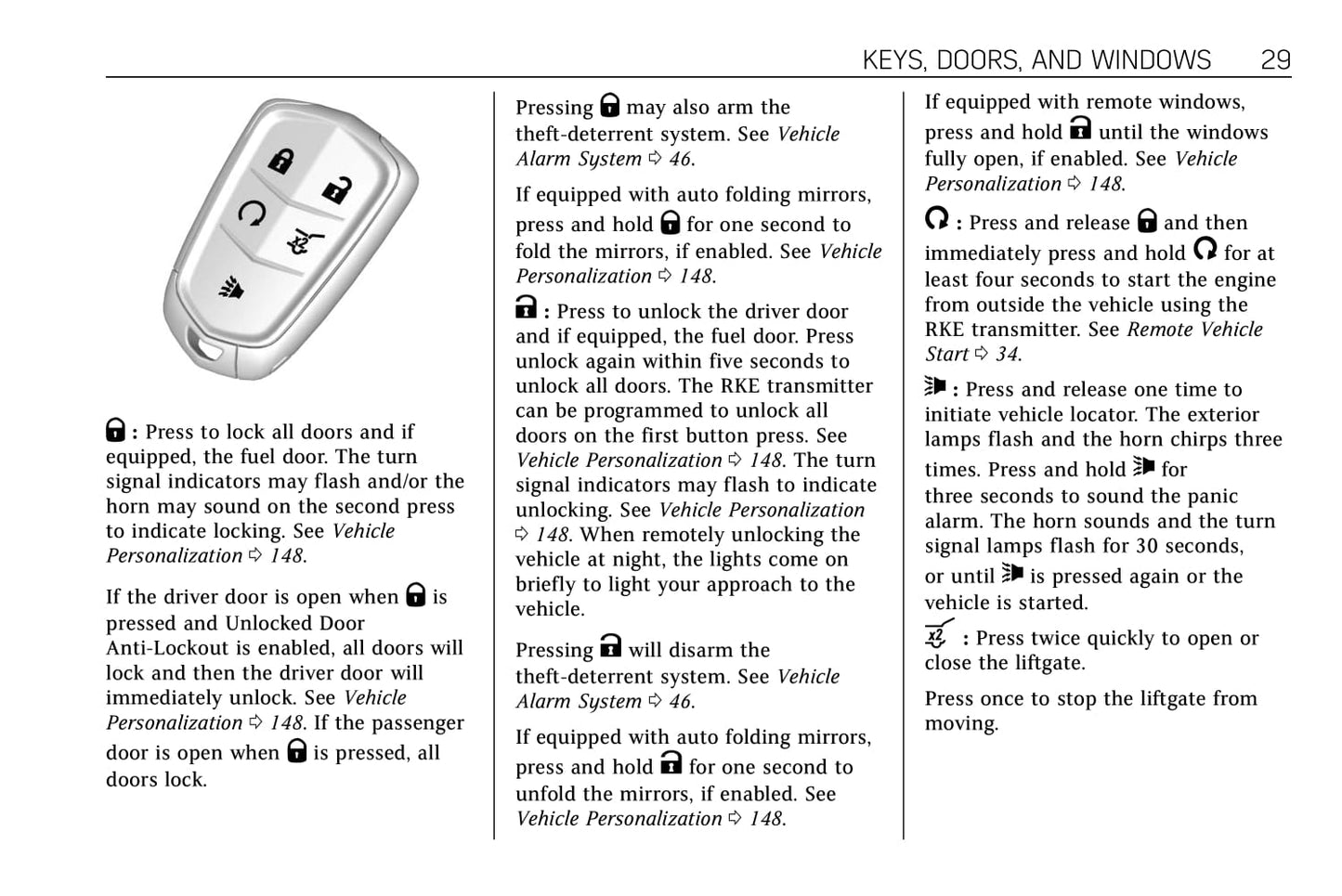 KEYS, DOORS, AND WINDOWS 29

: Press to lock all doors and if equipped, the fuel door. The turn signal indicators may flash and/or the horn may sound on the second press to indicate locking. See Vehicle Personalization ⇨ 148.

If the driver door is open when is pressed and Unlocked Door Anti-Lockout is enabled, all doors will lock and then the driver door will immediately unlock. See Vehicle Personalization ⇨ 148. If the passenger door is open when is pressed, all doors lock.

Pressing may also arm the theft-deterrent system. See Vehicle Alarm System ⇨ 46.

If equipped with auto folding mirrors, press and hold for one second to fold the mirrors, if enabled. See Vehicle Personalization ⇨ 148.

: Press to unlock the driver door and if equipped, the fuel door. Press unlock again within five seconds to unlock all doors. The RKE transmitter can be programmed to unlock all doors on the first button press. See Vehicle Personalization ⇨ 148. The turn signal indicators may flash to indicate unlocking. See Vehicle Personalization ⇨ 148. When remotely unlocking the vehicle at night, the lights come on briefly to light your approach to the vehicle.

Pressing will disarm the theft-deterrent system. See Vehicle Alarm System ⇨ 46.

If equipped with auto folding mirrors, press and hold for one second to unfold the mirrors, if enabled. See Vehicle Personalization ⇨ 148.

If equipped with remote windows, press and hold until the windows fully open, if enabled. See Vehicle Personalization ⇨ 148.

: Press and release and then immediately press and hold for at least four seconds to start the engine from outside the vehicle using the RKE transmitter. See Remote Vehicle Start ⇨ 34.

: Press and release one time to initiate vehicle locator. The exterior lamps flash and the horn chirps three times. Press and hold for three seconds to sound the panic alarm. The horn sounds and the turn signal lamps flash for 30 seconds, or until is pressed again or the vehicle is started.

x2 : Press twice quickly to open or close the liftgate.

Press once to stop the liftgate from moving.