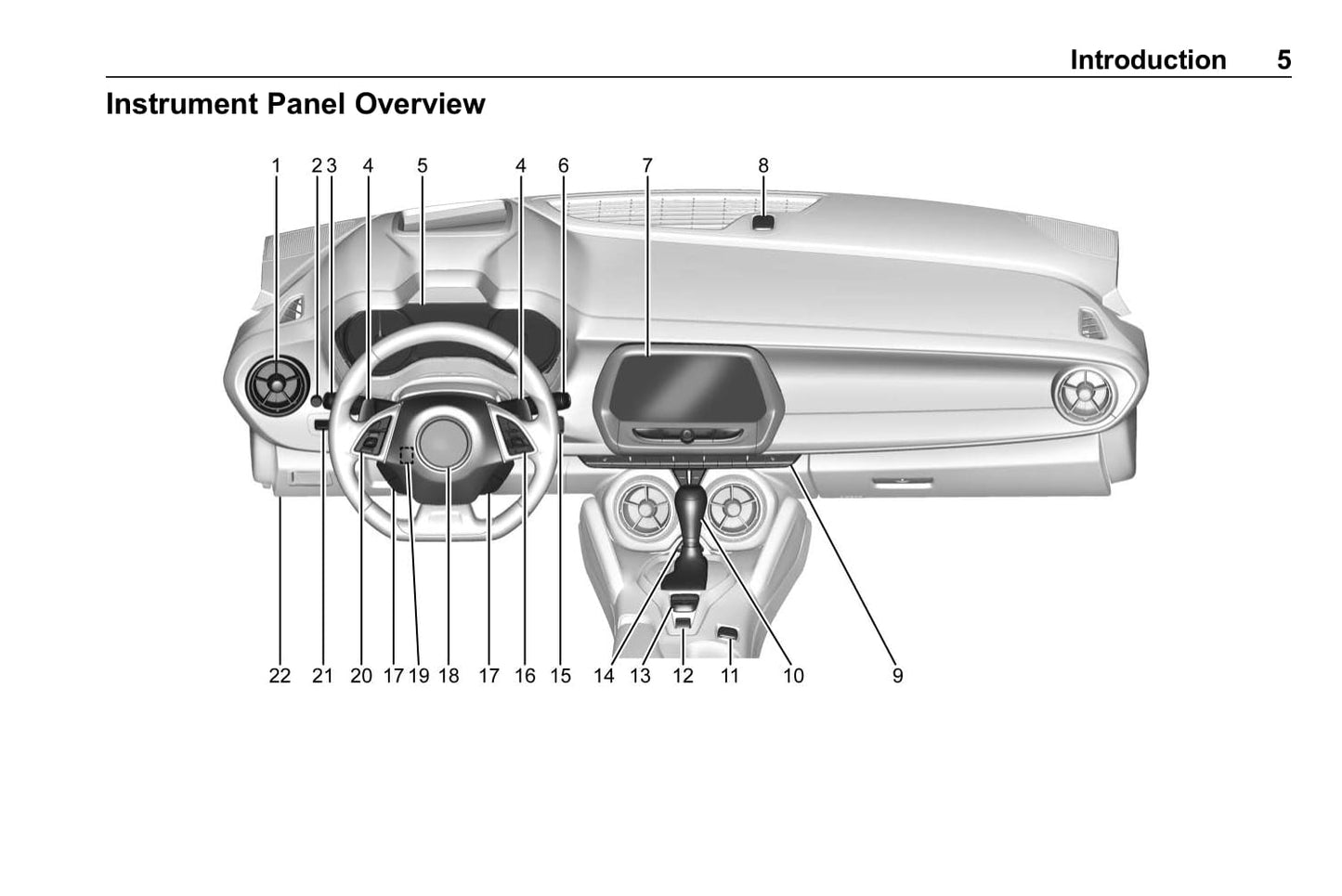 Introduction 5

Instrument Panel Overview

1 2 3 4 5 4 6 7 8

22 21 20 17 19 18 17 16 15 14 13 12 11 10 9