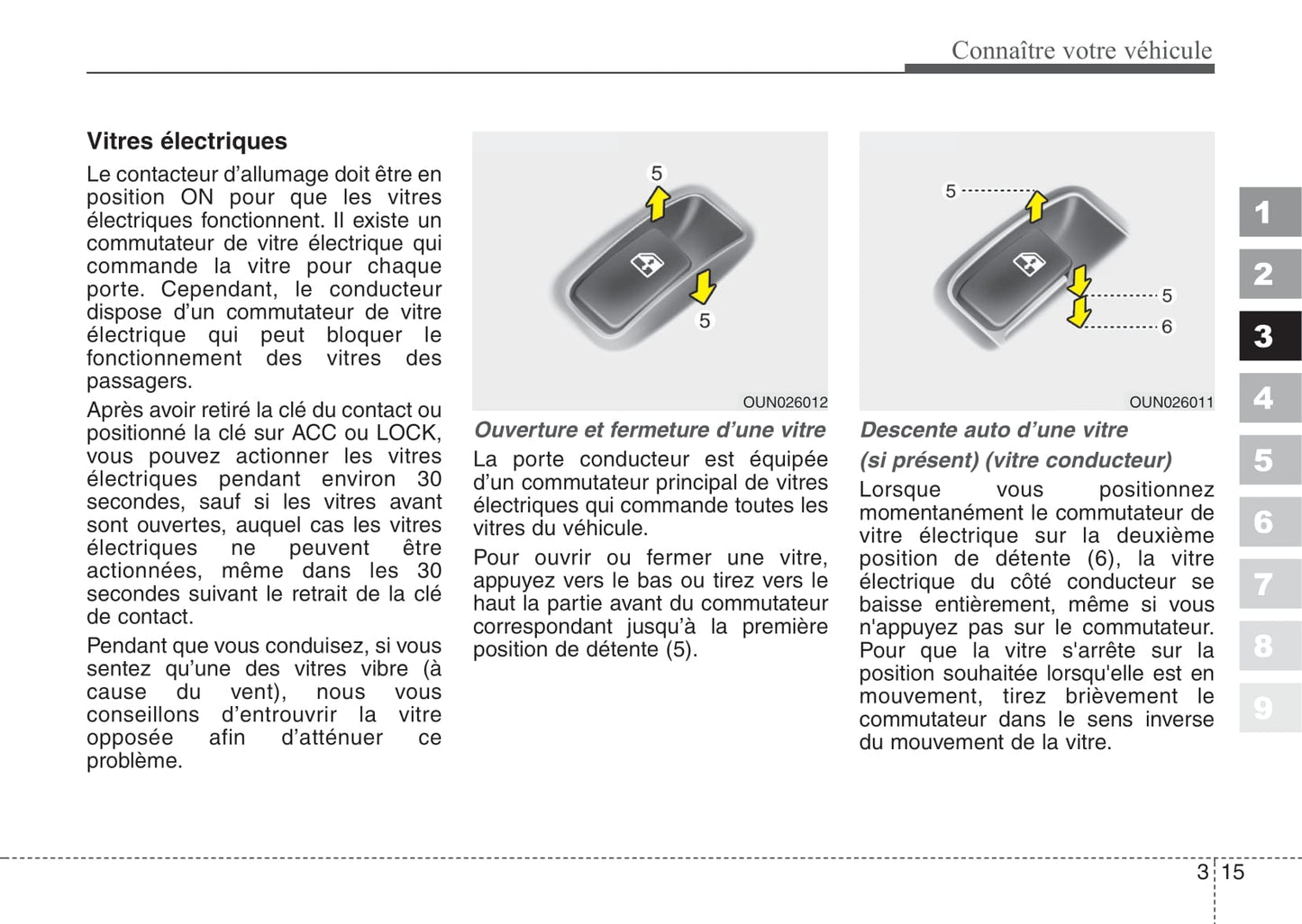 Connaître votre véhicule

Vitres électriques

Le contacteur d'allumage doit être en position ON pour que les vitres électriques fonctionnent. Il existe un commutateur de vitre électrique qui commande la vitre pour chaque porte. Cependant, le conducteur dispose d'un commutateur de vitre électrique qui peut bloquer le fonctionnement des vitres des passagers.

Après avoir retiré la clé du contact ou positionné la clé sur ACC ou LOCK, vous pouvez actionner les vitres électriques pendant environ 30 secondes, sauf si les vitres avant sont ouvertes, auquel cas les vitres électriques ne peuvent être actionnées, même dans les 30 secondes suivant le retrait de la clé de contact.

Pendant que vous conduisez, si vous sentez qu'une des vitres vibre (à cause du vent), nous vous conseillons d'entrouvrir la vitre opposée afin d'atténuer ce problème.

5
5
OUN026012

Ouverture et fermeture d'une vitre

La porte conducteur est équipée d'un commutateur principal de vitres électriques qui commande toutes les vitres du véhicule.

Pour ouvrir ou fermer une vitre, appuyez vers le bas ou tirez vers le haut la partie avant du commutateur correspondant jusqu'à la première position de détente (5).

5
5
6
OUN026011

Descente auto d'une vitre (si présent) (vitre conducteur)

Lorsque vous positionnez momentanément le commutateur de vitre électrique sur la deuxième position de détente (6), la vitre électrique du côté conducteur se baisse entièrement, même si vous n'appuyez pas sur le commutateur. Pour que la vitre s'arrête sur la position souhaitée lorsqu'elle est en mouvement, tirez brièvement le commutateur dans le sens inverse du mouvement de la vitre.

1
2
3
4
5
6
7
8
9

3 15