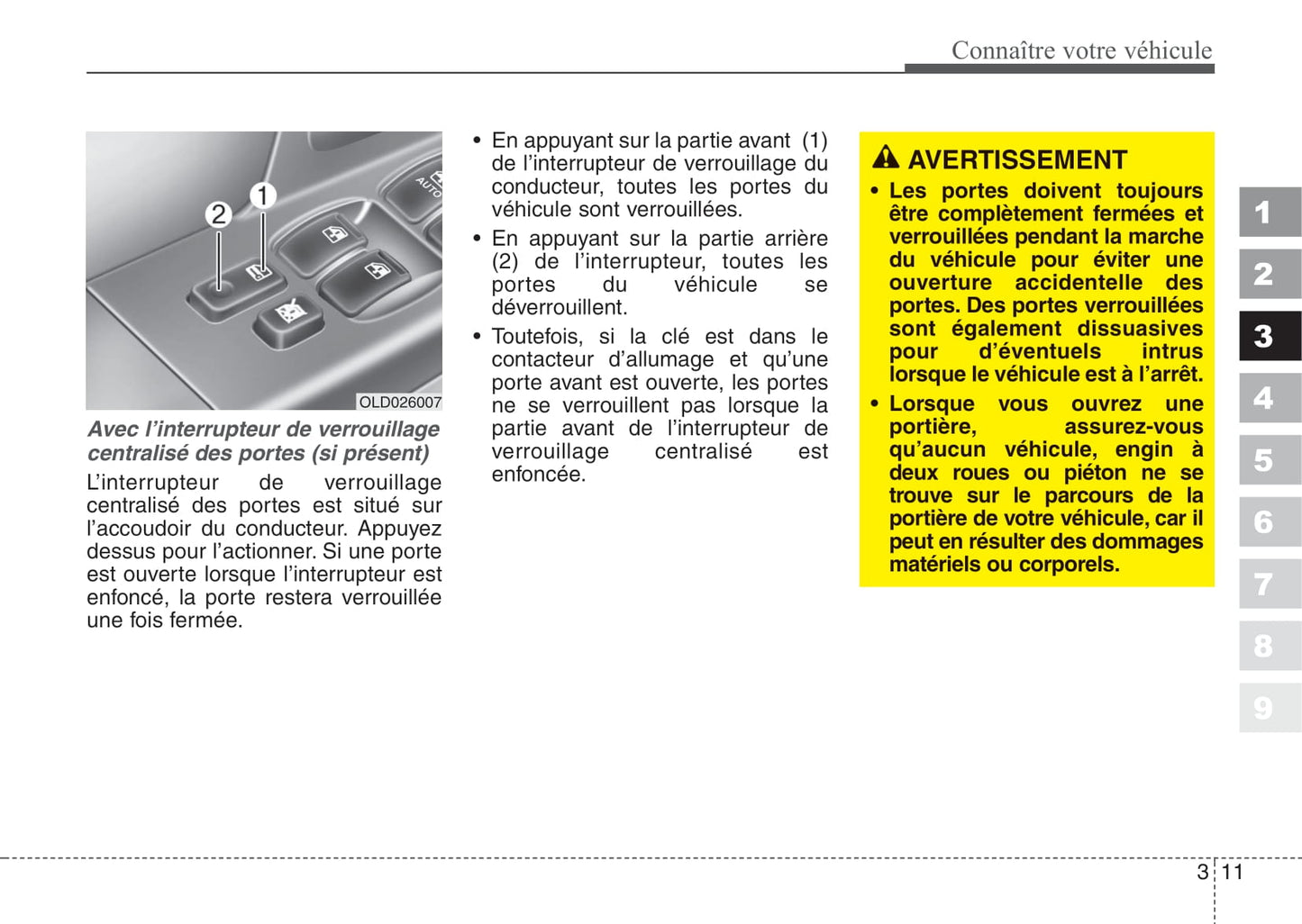 Connaître votre véhicule

2
1
AUTO
OLD026007

Avec l'interrupteur de verrouillage centralisé des portes (si présent)

L'interrupteur de verrouillage centralisé des portes est situé sur l'accoudoir du conducteur. Appuyez dessus pour l'actionner. Si une porte est ouverte lorsque l'interrupteur est enfoncé, la porte restera verrouillée une fois fermée.

• En appuyant sur la partie avant (1) de l'interrupteur de verrouillage du conducteur, toutes les portes du véhicule sont verrouillées.

• En appuyant sur la partie arrière (2) de l'interrupteur, toutes les portes du véhicule se déverrouillent.

• Toutefois, si la clé est dans le contacteur d'allumage et qu'une porte avant est ouverte, les portes ne se verrouillent pas lorsque la partie avant de l'interrupteur de verrouillage centralisé est enfoncée.

AVERTISSEMENT

• Les portes doivent toujours être complètement fermées et verrouillées pendant la marche du véhicule pour éviter une ouverture accidentelle des portes. Des portes verrouillées sont également dissuasives pour d'éventuels intrus lorsque le véhicule est à l'arrêt.

• Lorsque vous ouvrez une portière, assurez-vous qu'aucun véhicule, engin à deux roues ou piéton ne se trouve sur le parcours de la portière de votre véhicule, car il peut en résulter des dommages matériels ou corporels.

1
2
3
4
5
6
7
8
9

3 11