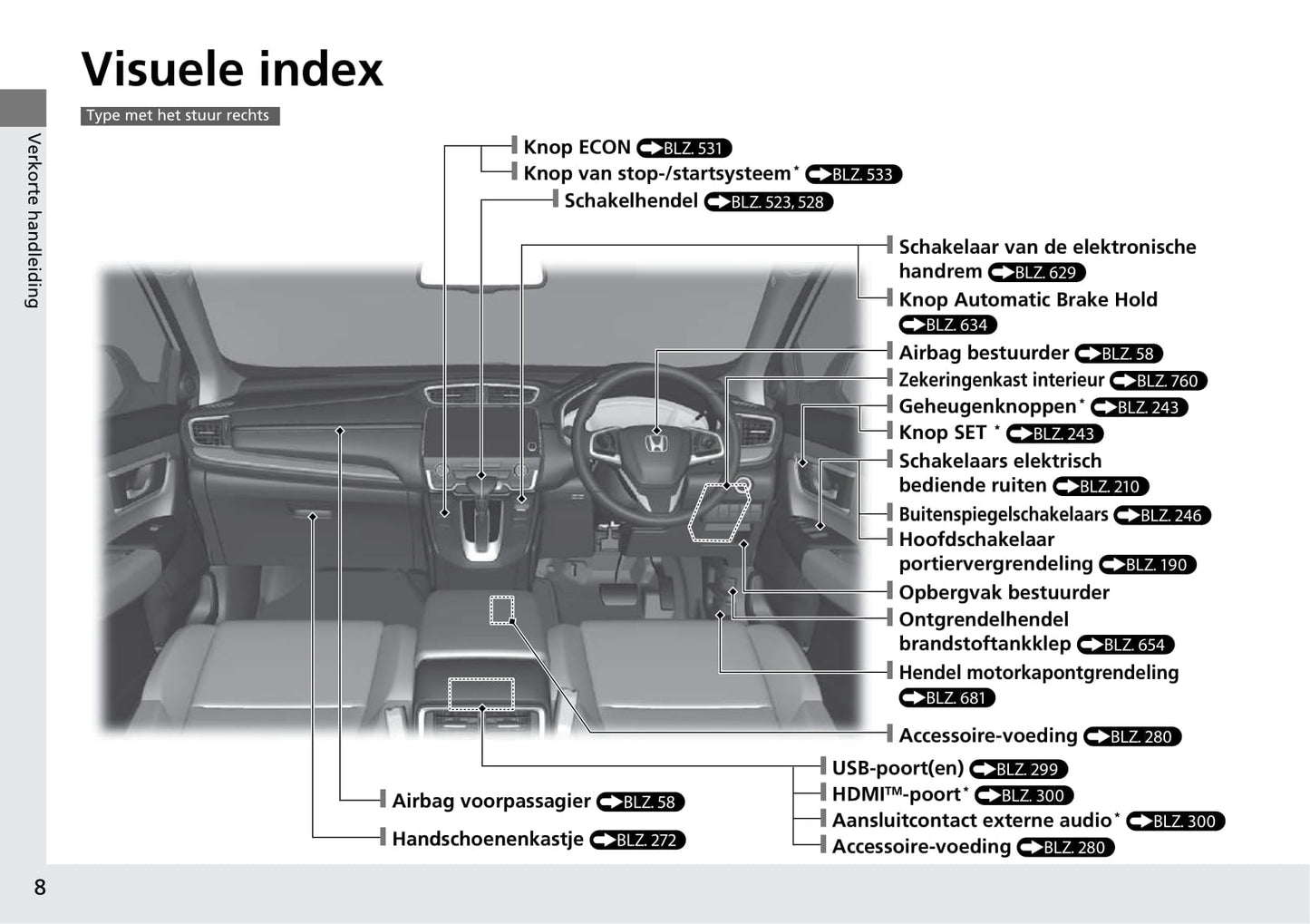 Visuele index

Type met het stuur rechts

Verkorte handleiding

Knop ECON BLZ. 531
Knop van stop-/startsysteem* BLZ. 533
Schakelhendel BLZ. 523, 528

Schakelaar van de elektronische handrem BLZ. 629
Knop Automatic Brake Hold BLZ. 634
Airbag bestuurder BLZ. 58
Zekeringenkast interieur BLZ. 760
Geheugenknoppen* BLZ. 243
Knop SET * BLZ. 243
Schakelaars elektrisch bediende ruiten BLZ. 210
Buitenspiegelschakelaars BLZ. 246
Hoofdschakelaar portiervergrendeling BLZ. 190
Opbergvak bestuurder
Ontgrendelhendel brandstoftankklep BLZ. 654
Hendel motorkapontgrendeling BLZ. 681
Accessoire-voeding BLZ. 280

USB-poort(en) BLZ. 299
HDMI™-poort* BLZ. 300
Aansluitcontact externe audio* BLZ. 300
Accessoire-voeding BLZ. 280

Airbag voorpassagier BLZ. 58
Handschoenenkastje BLZ. 272

8