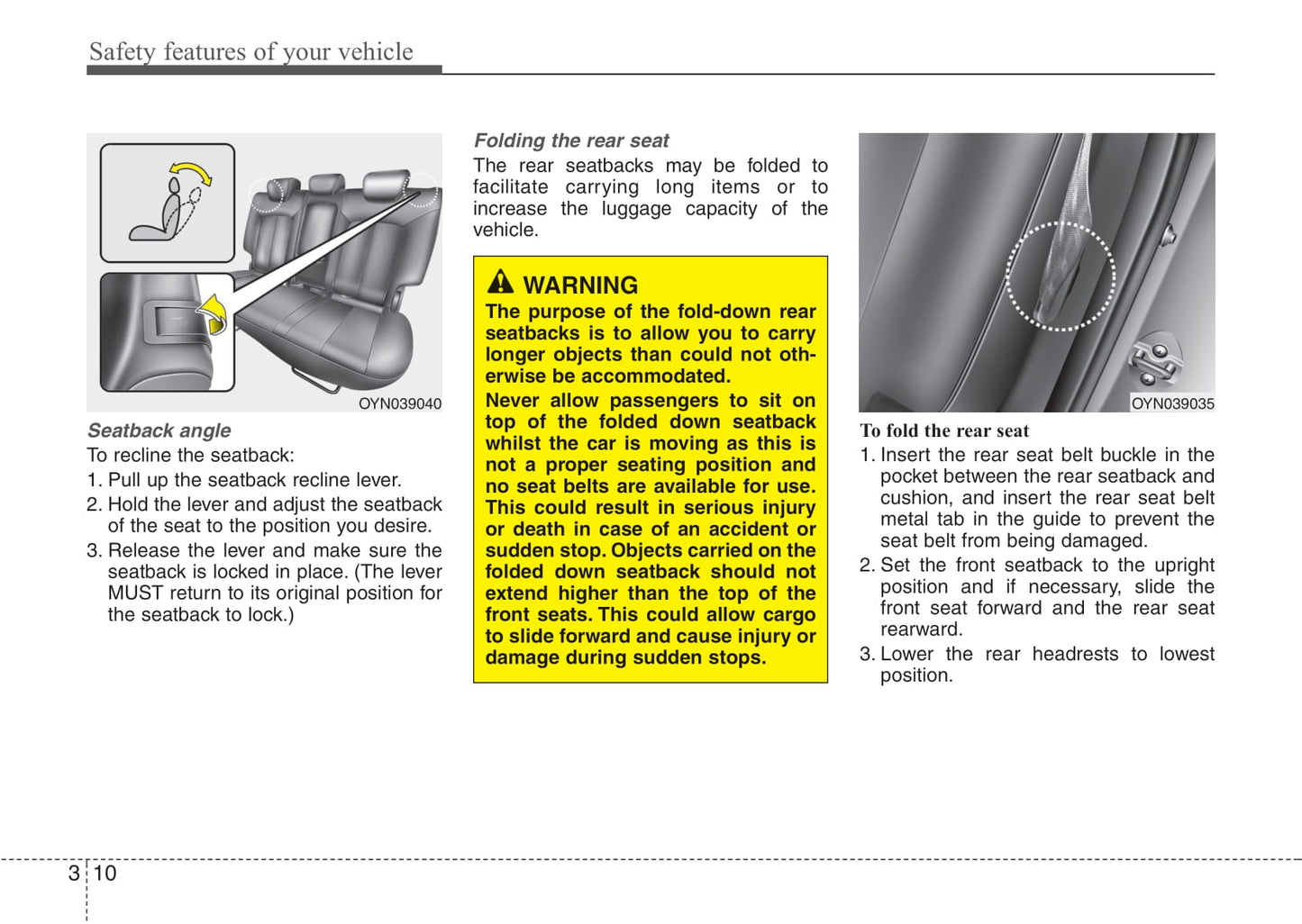 Safety features of your vehicle

OYN039040

Seatback angle

To recline the seatback:

1. Pull up the seatback recline lever.
2. Hold the lever and adjust the seatback of the seat to the position you desire.
3. Release the lever and make sure the seatback is locked in place. (The lever MUST return to its original position for the seatback to lock.)

Folding the rear seat

The rear seatbacks may be folded to facilitate carrying long items or to increase the luggage capacity of the vehicle.

WARNING

The purpose of the fold-down rear seatbacks is to allow you to carry longer objects than could not otherwise be accommodated.

Never allow passengers to sit on top of the folded down seatback whilst the car is moving as this is not a proper seating position and no seat belts are available for use. This could result in serious injury or death in case of an accident or sudden stop. Objects carried on the folded down seatback should not extend higher than the top of the front seats. This could allow cargo to slide forward and cause injury or damage during sudden stops.

OYN039035

To fold the rear seat

1. Insert the rear seat belt buckle in the pocket between the rear seatback and cushion, and insert the rear seat belt metal tab in the guide to prevent the seat belt from being damaged.
2. Set the front seatback to the upright position and if necessary, slide the front seat forward and the rear seat rearward.
3. Lower the rear headrests to lowest position.

3 10