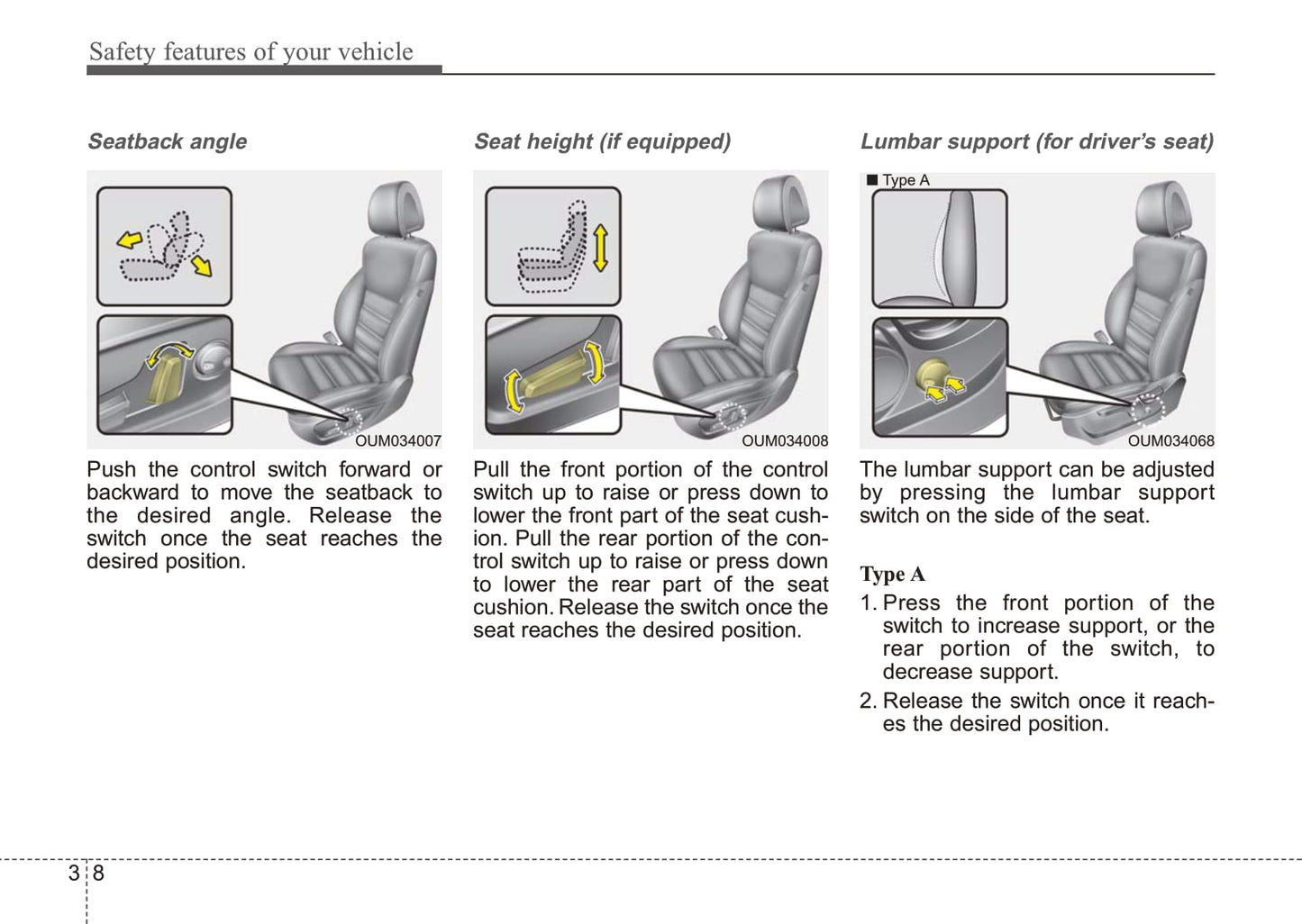 Safety features of your vehicle

Seatback angle

OUM034007

Push the control switch forward or backward to move the seatback to the desired angle. Release the switch once the seat reaches the desired position.

Seat height (if equipped)

OUM034008

Pull the front portion of the control switch up to raise or press down to lower the front part of the seat cushion. Pull the rear portion of the control switch up to raise or press down to lower the rear part of the seat cushion. Release the switch once the seat reaches the desired position.

Lumbar support (for driver's seat)

■ Type A

OUM034068

The lumbar support can be adjusted by pressing the lumbar support switch on the side of the seat.

Type A

1. Press the front portion of the switch to increase support, or the rear portion of the switch, to decrease support.

2. Release the switch once it reaches the desired position.

3 8