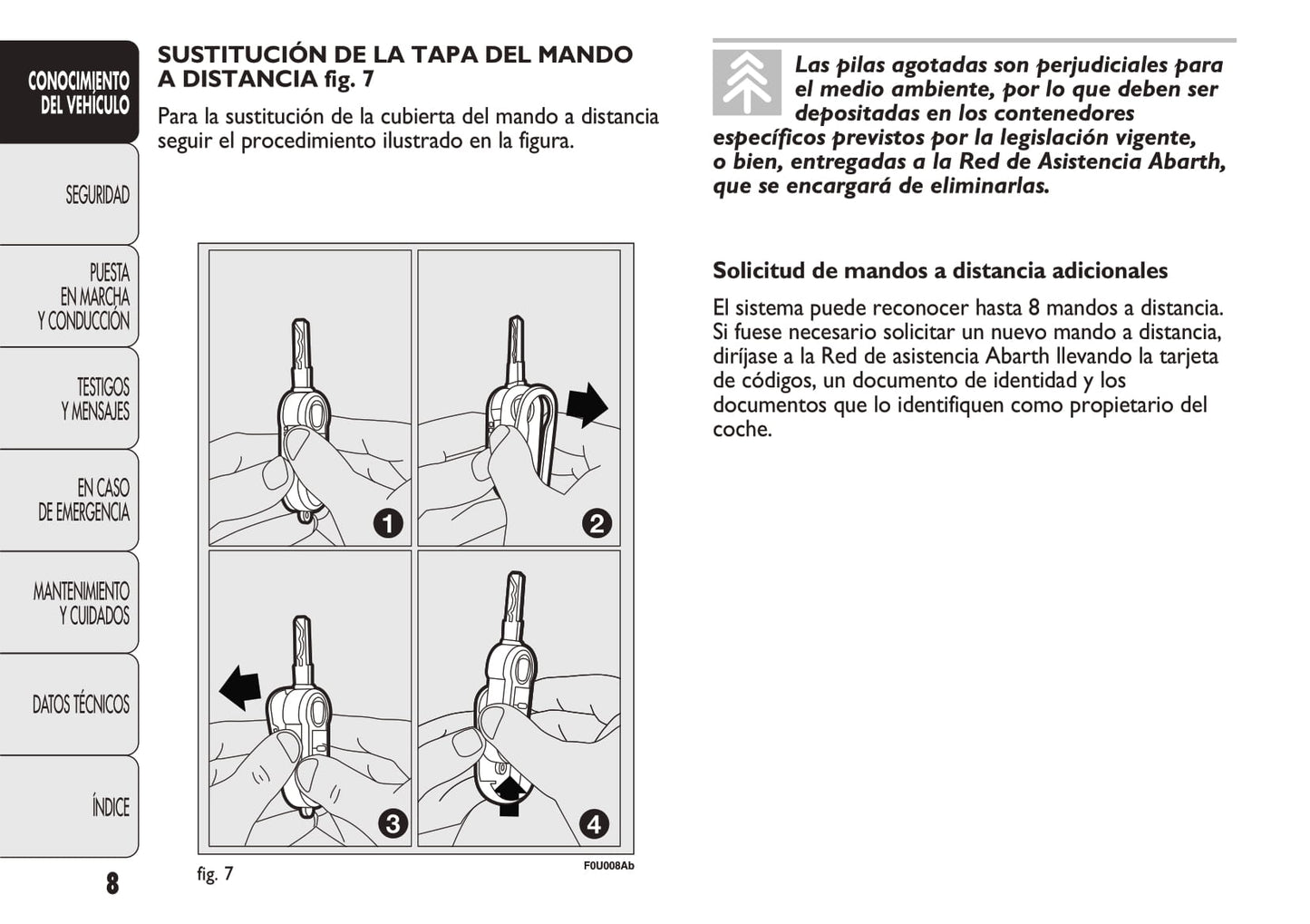 CONOCIMIENTO DEL VEHÍCULO

SEGURIDAD

PUESTA EN MARCHA Y CONDUCCIÓN

TESTIGOS Y MENSAJES

EN CASO DE EMERGENCIA

MANTENIMIENTO Y CUIDADOS

DATOS TÉCNICOS

ÍNDICE

8

SUSTITUCIÓN DE LA TAPA DEL MANDO A DISTANCIA fig. 7

Para la sustitución de la cubierta del mando a distancia seguir el procedimiento ilustrado en la figura.

1

2

3

4

fig. 7

F0U008Ab

Las pilas agotadas son perjudiciales para el medio ambiente, por lo que deben ser depositadas en los contenedores específicos previstos por la legislación vigente, o bien, entregadas a la Red de Asistencia Abarth, que se encargará de eliminarlas.

Solicitud de mandos a distancia adicionales

El sistema puede reconocer hasta 8 mandos a distancia. Si fuese necesario solicitar un nuevo mando a distancia, diríjase a la Red de asistencia Abarth llevando la tarjeta de códigos, un documento de identidad y los documentos que lo identifiquen como propietario del coche.