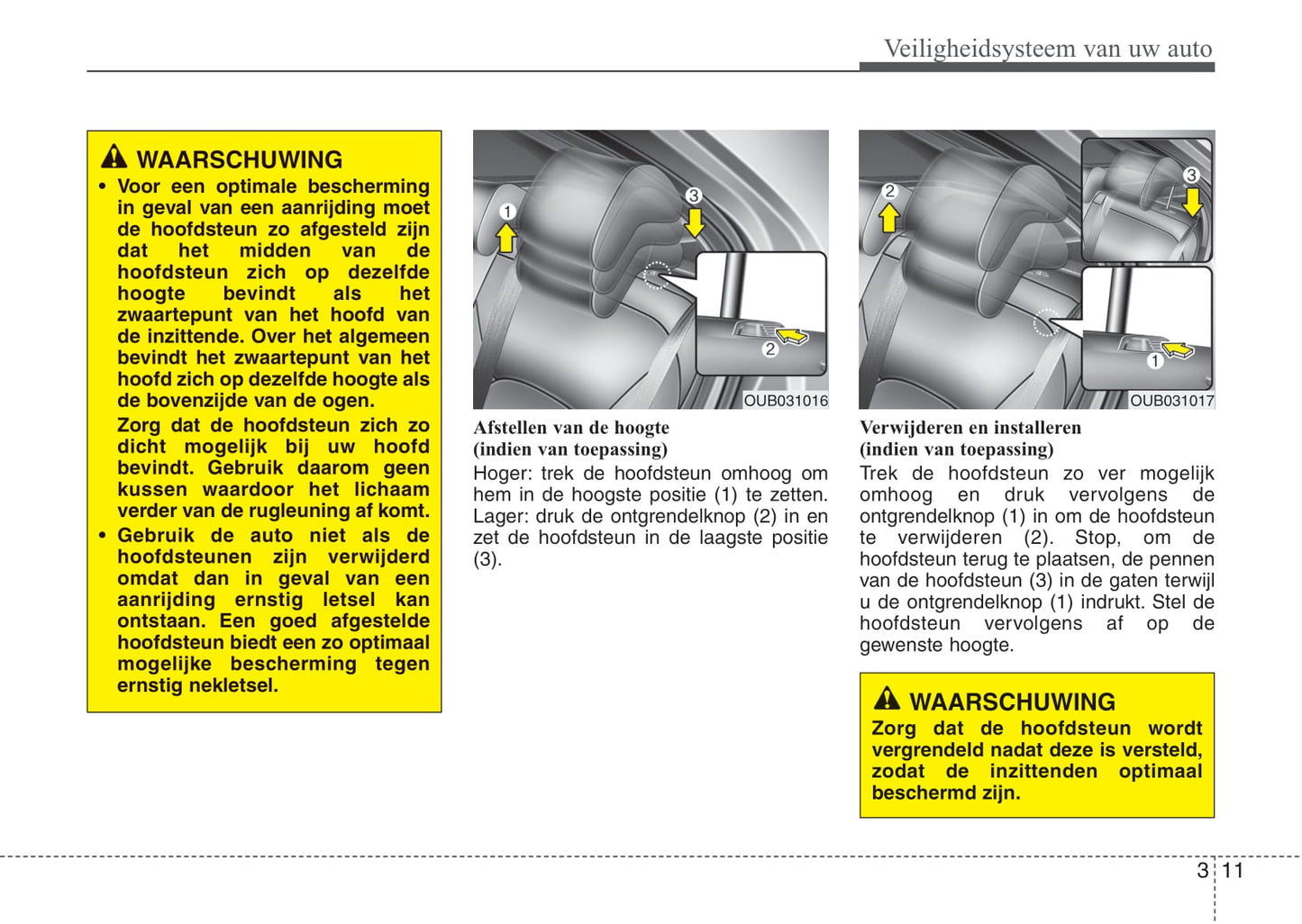 Veiligheidsysteem van uw auto

WAARSCHUWING

• Voor een optimale bescherming in geval van een aanrijding moet de hoofdsteun zo afgesteld zijn dat het midden van de hoofdsteun zich op dezelfde hoogte bevindt als het zwaartepunt van het hoofd van de inzittende. Over het algemeen bevindt het zwaartepunt van het hoofd zich op dezelfde hoogte als de bovenzijde van de ogen.

Zorg dat de hoofdsteun zich zo dicht mogelijk bij uw hoofd bevindt. Gebruik daarom geen kussen waardoor het lichaam verder van de rugleuning af komt.

• Gebruik de auto niet als de hoofdsteunen zijn verwijderd omdat dan in geval van een aanrijding ernstig letsel kan ontstaan. Een goed afgestelde hoofdsteun biedt een zo optimaal mogelijke bescherming tegen ernstig nekletsel.

1
3
2
OUB031016

Afstellen van de hoogte
(indien van toepassing)

Hoger: trek de hoofdsteun omhoog om hem in de hoogste positie (1) te zetten. Lager: druk de ontgrendelknop (2) in en zet de hoofdsteun in de laagste positie (3).

2
3
1
OUB031017

Verwijderen en installeren
(indien van toepassing)

Trek de hoofdsteun zo ver mogelijk omhoog en druk vervolgens de ontgrendelknop (1) in om de hoofdsteun te verwijderen (2). Stop, om de hoofdsteun terug te plaatsen, de pennen van de hoofdsteun (3) in de gaten terwijl u de ontgrendelknop (1) indrukt. Stel de hoofdsteun vervolgens af op de gewenste hoogte.

WAARSCHUWING

Zorg dat de hoofdsteun wordt vergrendeld nadat deze is versteld, zodat de inzittenden optimaal beschermd zijn.

3 11