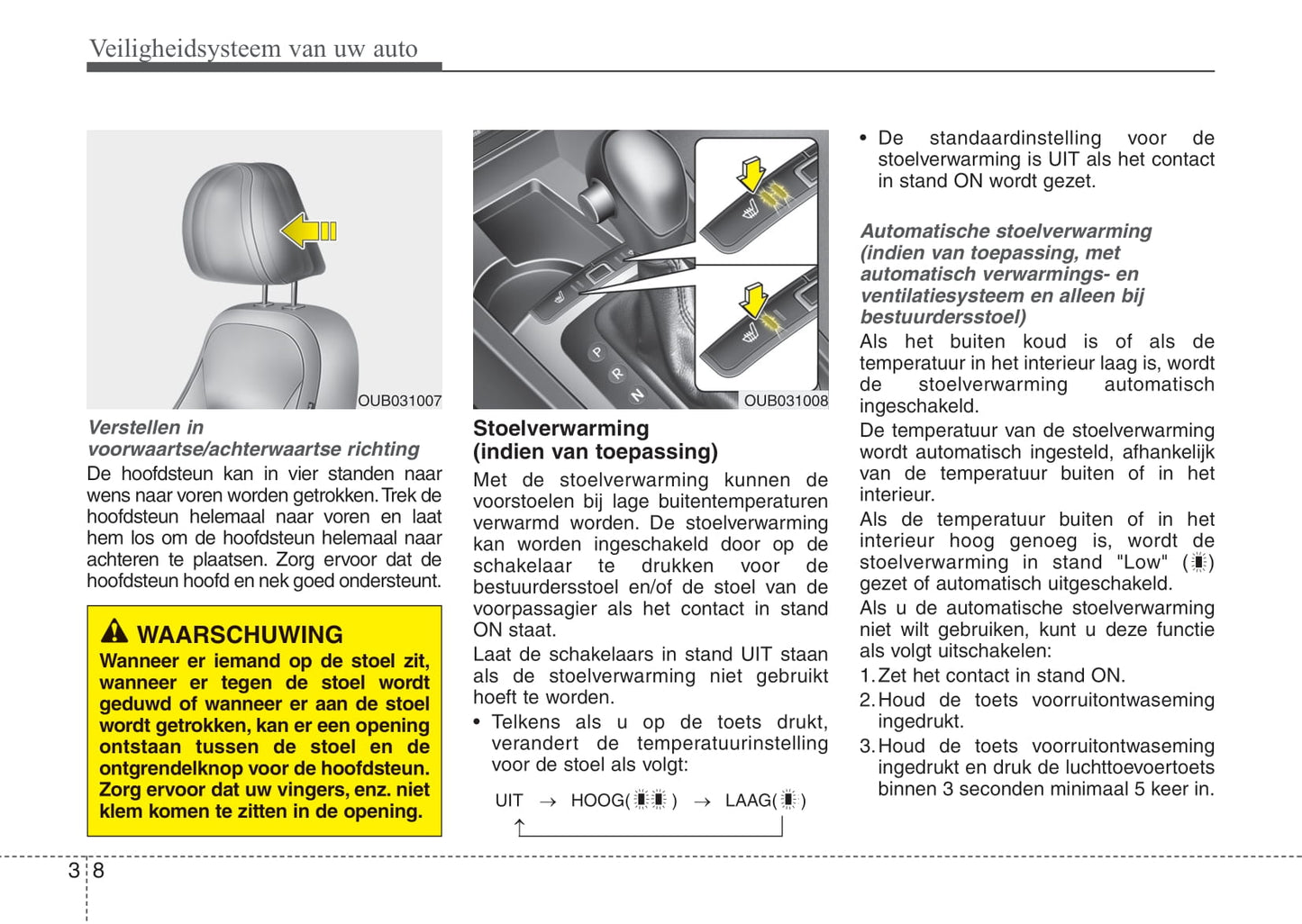 Veiligheidsysteem van uw auto

OUB031007

Verstellen in voorwaartse/achterwaartse richting

De hoofdsteun kan in vier standen naar wens naar voren worden getrokken. Trek de hoofdsteun helemaal naar voren en laat hem los om de hoofdsteun helemaal naar achteren te plaatsen. Zorg ervoor dat de hoofdsteun hoofd en nek goed ondersteunt.

WAARSCHUWING

Wanneer er iemand op de stoel zit, wanneer er tegen de stoel wordt geduwd of wanneer er aan de stoel wordt getrokken, kan er een opening ontstaan tussen de stoel en de ontgrendelknop voor de hoofdsteun. Zorg ervoor dat uw vingers, enz. niet klem komen te zitten in de opening.

P R N

OUB031008

Stoelverwarming (indien van toepassing)

Met de stoelverwarming kunnen de voorstoelen bij lage buitentemperaturen verwarmd worden. De stoelverwarming kan worden ingeschakeld door op de schakelaar te drukken voor de bestuurdersstoel en/of de stoel van de voorpassagier als het contact in stand ON staat.

Laat de schakelaars in stand UIT staan als de stoelverwarming niet gebruikt hoeft te worden.

• Telkens als u op de toets drukt, verandert de temperatuurinstelling voor de stoel als volgt:

UIT → HOOG( ) → LAAG( )

• De standaardinstelling voor de stoelverwarming is UIT als het contact in stand ON wordt gezet.

Automatische stoelverwarming (indien van toepassing, met automatisch verwarmings- en ventilatiesysteem en alleen bij bestuurdersstoel)

Als het buiten koud is of als de temperatuur in het interieur laag is, wordt de stoelverwarming automatisch ingeschakeld.

De temperatuur van de stoelverwarming wordt automatisch ingesteld, afhankelijk van de temperatuur buiten of in het interieur.

Als de temperatuur buiten of in het interieur hoog genoeg is, wordt de stoelverwarming in stand "Low" ( ) gezet of automatisch uitgeschakeld.

Als u de automatische stoelverwarming niet wilt gebruiken, kunt u deze functie als volgt uitschakelen:

1. Zet het contact in stand ON.
2. Houd de toets voorruitontwaseming ingedrukt.
3. Houd de toets voorruitontwaseming ingedrukt en druk de luchttoevoertoets binnen 3 seconden minimaal 5 keer in.

3 8