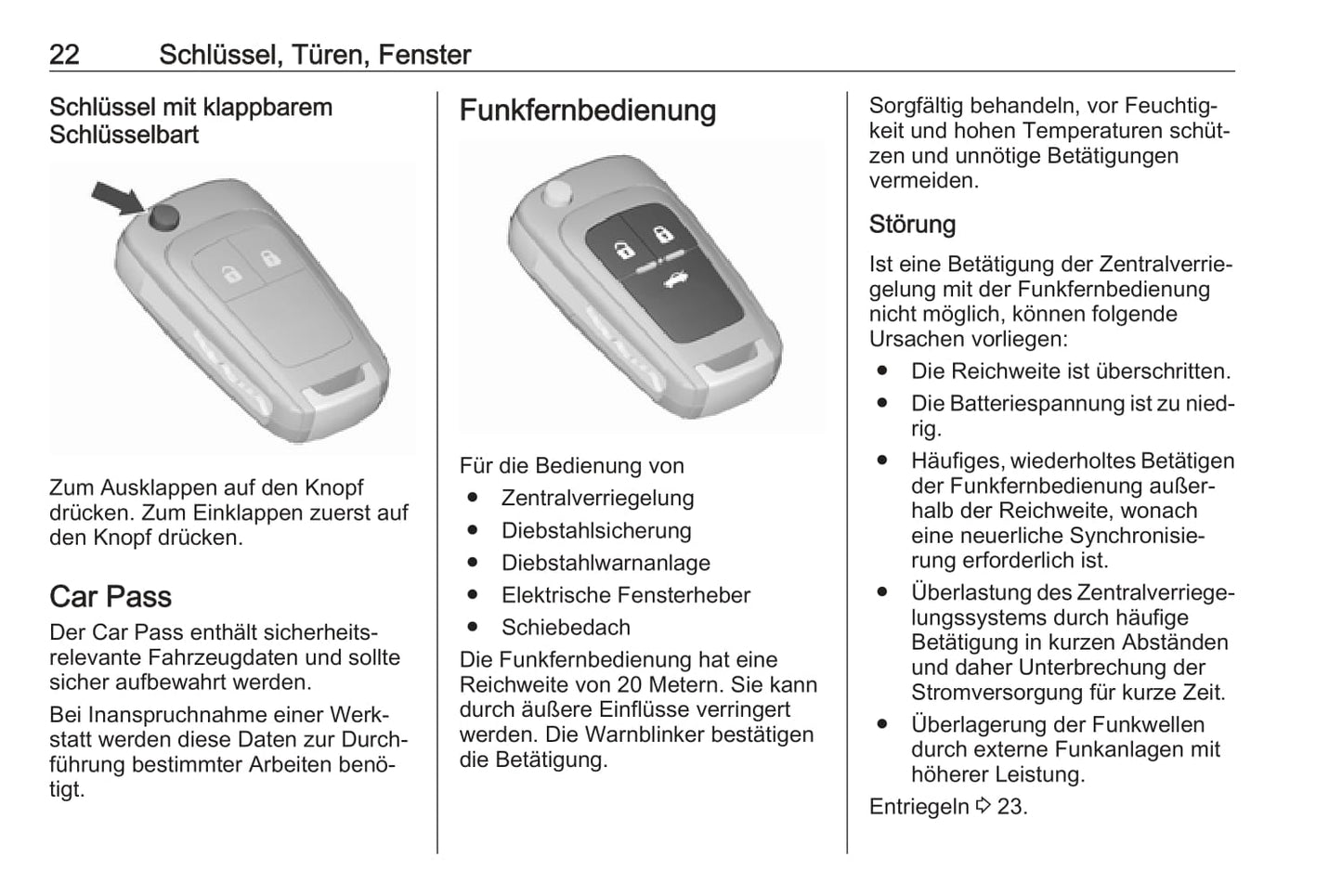 22 Schlüssel, Türen, Fenster

Schlüssel mit klappbarem Schlüsselbart

Zum Ausklappen auf den Knopf drücken. Zum Einklappen zuerst auf den Knopf drücken.

Car Pass

Der Car Pass enthält sicherheitsrelevante Fahrzeugdaten und sollte sicher aufbewahrt werden.

Bei Inanspruchnahme einer Werkstatt werden diese Daten zur Durchführung bestimmter Arbeiten benötigt.

Funkfernbedienung

Für die Bedienung von
● Zentralverriegelung
● Diebstahlsicherung
● Diebstahlwarnanlage
● Elektrische Fensterheber
● Schiebedach

Die Funkfernbedienung hat eine Reichweite von 20 Metern. Sie kann durch äußere Einflüsse verringert werden. Die Warnblinker bestätigen die Betätigung.

Sorgfältig behandeln, vor Feuchtigkeit und hohen Temperaturen schützen und unnötige Betätigungen vermeiden.

Störung

Ist eine Betätigung der Zentralverriegelung mit der Funkfernbedienung nicht möglich, können folgende Ursachen vorliegen:
● Die Reichweite ist überschritten.
● Die Batteriespannung ist zu niedrig.
● Häufiges, wiederholtes Betätigen der Funkfernbedienung außerhalb der Reichweite, wonach eine neuerliche Synchronisierung erforderlich ist.
● Überlastung des Zentralverriegelungssystems durch häufige Betätigung in kurzen Abständen und daher Unterbrechung der Stromversorgung für kurze Zeit.
● Überlagerung der Funkwellen durch externe Funkanlagen mit höherer Leistung.

Entriegeln ⇨ 23.