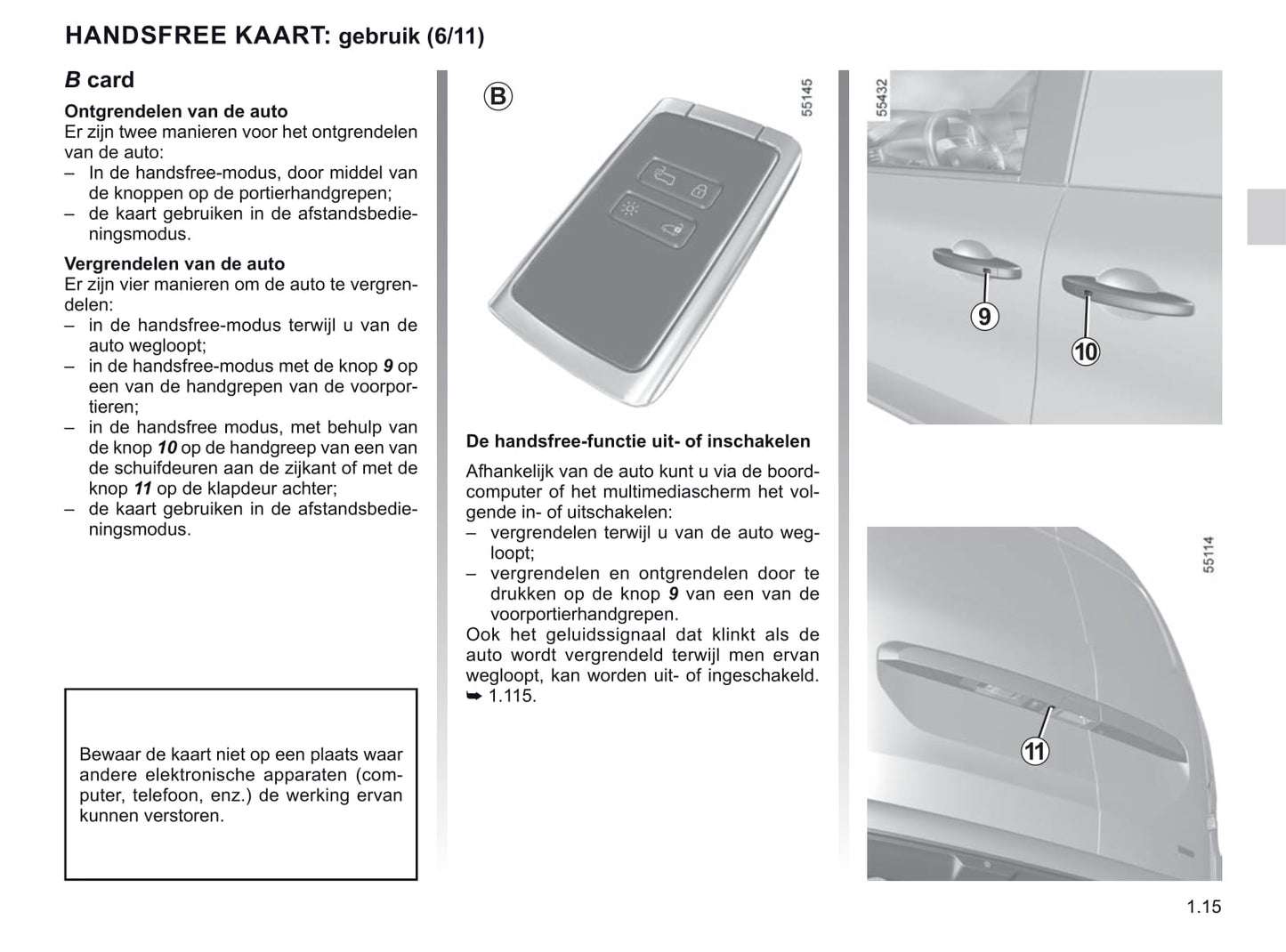 HANDSFREE KAART: gebruik (6/11)

B card

Ontgrendelen van de auto
Er zijn twee manieren voor het ontgrendelen van de auto:
– In de handsfree-modus, door middel van de knoppen op de portierhandgrepen;
– de kaart gebruiken in de afstandsbedieningsmodus.

Vergrendelen van de auto
Er zijn vier manieren om de auto te vergrendelen:
– in de handsfree-modus terwijl u van de auto wegloopt;
– in de handsfree-modus met de knop 9 op een van de handgrepen van de voorportieren;
– in de handsfree modus, met behulp van de knop 10 op de handgreep van een van de schuifdeuren aan de zijkant of met de knop 11 op de klapdeur achter;
– de kaart gebruiken in de afstandsbedieningsmodus.

Bewaar de kaart niet op een plaats waar andere elektronische apparaten (computer, telefoon, enz.) de werking ervan kunnen verstoren.

B

55145

De handsfree-functie uit- of inschakelen

Afhankelijk van de auto kunt u via de boordcomputer of het multimediascherm het volgende in- of uitschakelen:
– vergrendelen terwijl u van de auto wegloopt;
– vergrendelen en ontgrendelen door te drukken op de knop 9 van een van de voorportierhandgrepen.
Ook het geluidssignaal dat klinkt als de auto wordt vergrendeld terwijl men ervan wegloopt, kan worden uit- of ingeschakeld.
➥ 1.115.

55432

9

10

55114

11

1.15