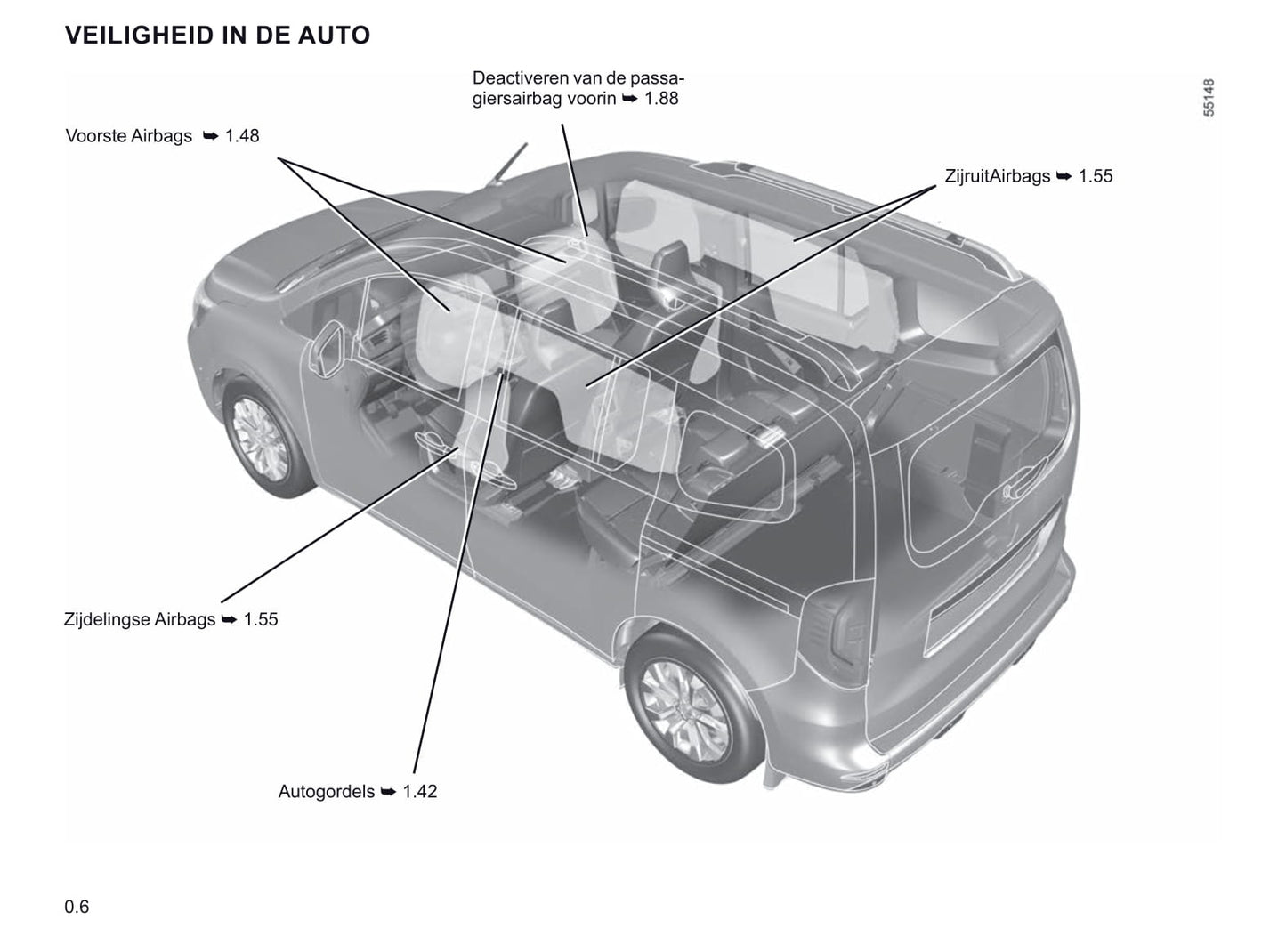 VEILIGHEID IN DE AUTO

Deactiveren van de passagiersairbag voorin ➥ 1.88

55148

Voorste Airbags ➥ 1.48

ZijruitAirbags ➥ 1.55

Zijdelingse Airbags ➥ 1.55

Autogordels ➥ 1.42

0.6