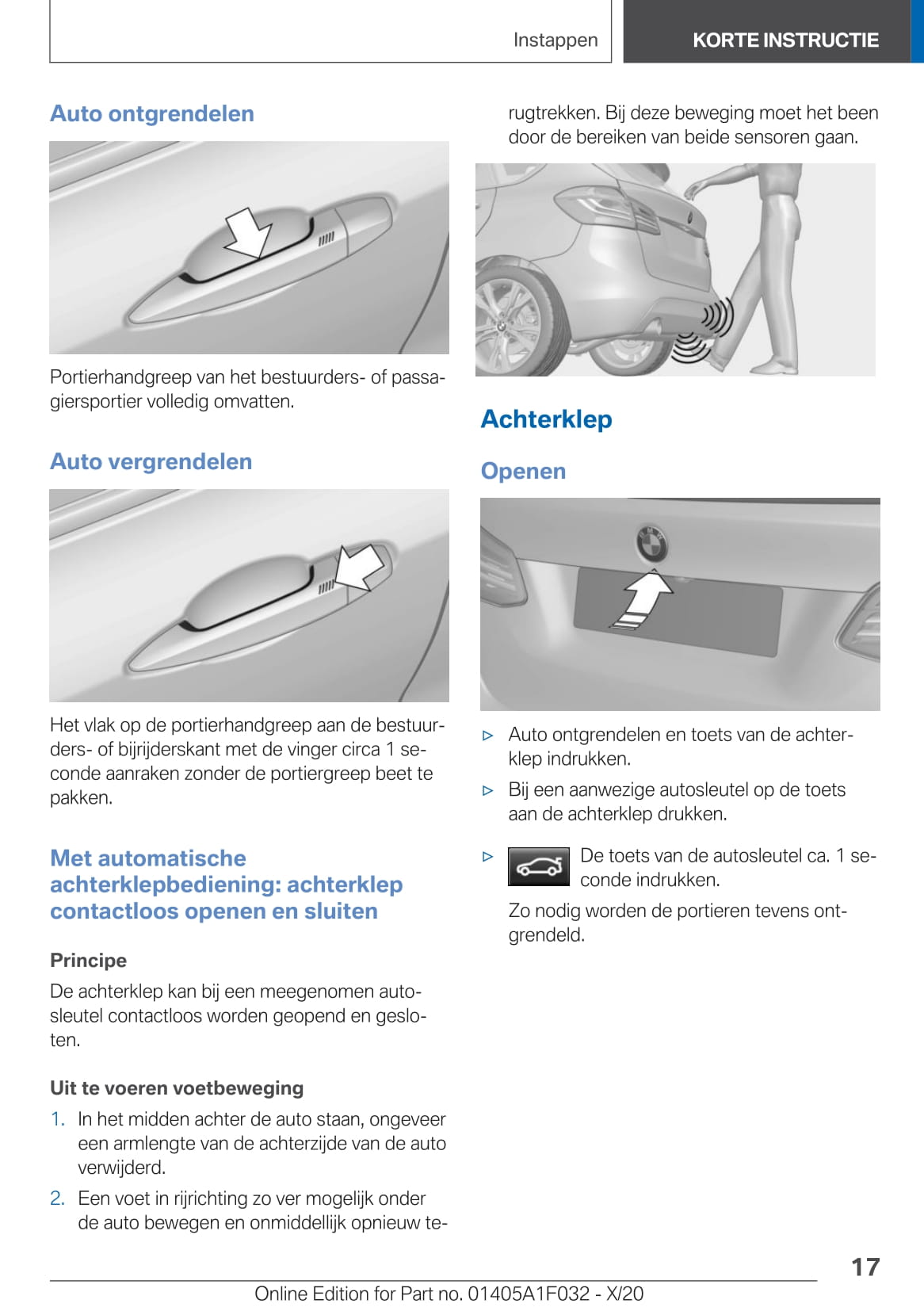 Instappen

KORTE INSTRUCTIE

Auto ontgrendelen

Portierhandgreep van het bestuurders- of passagiersportier volledig omvatten.

Auto vergrendelen

Het vlak op de portierhandgreep aan de bestuurders- of bijrijderskant met de vinger circa 1 seconde aanraken zonder de portiergreep beet te pakken.

Met automatische achterklepbediening: achterklep contactloos openen en sluiten

Principe

De achterklep kan bij een meegenomen autosleutel contactloos worden geopend en gesloten.

Uit te voeren voetbeweging

1. In het midden achter de auto staan, ongeveer een armlengte van de achterzijde van de auto verwijderd.
2. Een voet in rijrichting zo ver mogelijk onder de auto bewegen en onmiddellijk opnieuw terugtrekken. Bij deze beweging moet het been door de bereiken van beide sensoren gaan.

Achterklep

Openen

▷ Auto ontgrendelen en toets van de achterklep indrukken.
▷ Bij een aanwezige autosleutel op de toets aan de achterklep drukken.
▷ De toets van de autosleutel ca. 1 seconde indrukken.
Zo nodig worden de portieren tevens ontgrendeld.

17

Online Edition for Part no. 01405A1F032 - X/20