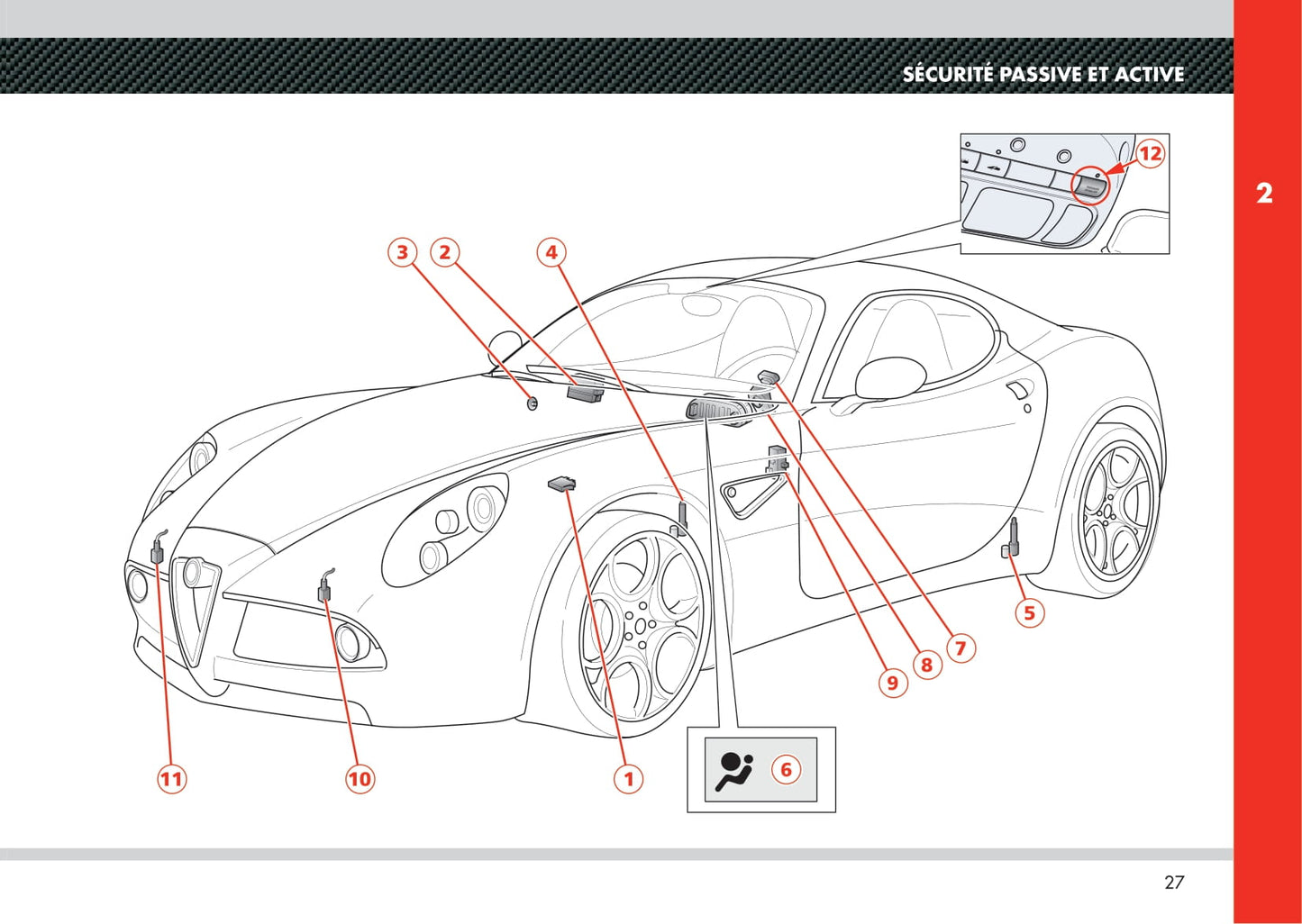 SÉCURITÉ PASSIVE ET ACTIVE

2

12

3 2 4

5

7

8

9

6

11 10 1

27