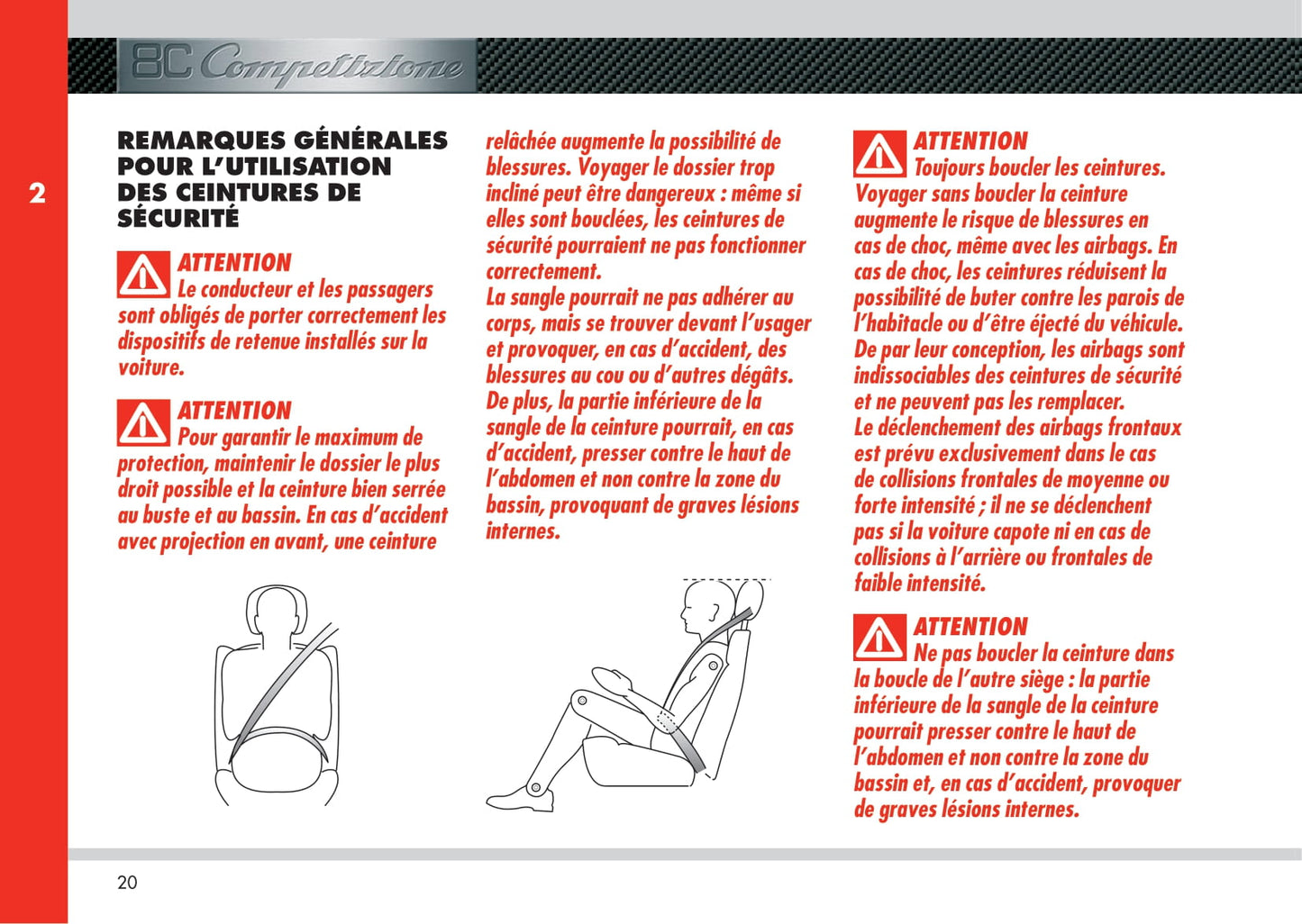 8C Competizione

2

REMARQUES GÉNÉRALES POUR L'UTILISATION DES CEINTURES DE SÉCURITÉ

ATTENTION
Le conducteur et les passagers sont obligés de porter correctement les dispositifs de retenue installés sur la voiture.

ATTENTION
Pour garantir le maximum de protection, maintenir le dossier le plus droit possible et la ceinture bien serrée au buste et au bassin. En cas d'accident avec projection en avant, une ceinture relâchée augmente la possibilité de blessures. Voyager le dossier trop incliné peut être dangereux : même si elles sont bouclées, les ceintures de sécurité pourraient ne pas fonctionner correctement.
La sangle pourrait ne pas adhérer au corps, mais se trouver devant l'usager et provoquer, en cas d'accident, des blessures au cou ou d'autres dégâts. De plus, la partie inférieure de la sangle de la ceinture pourrait, en cas d'accident, presser contre le haut de l'abdomen et non contre la zone du bassin, provoquant de graves lésions internes.

ATTENTION
Toujours boucler les ceintures. Voyager sans boucler la ceinture augmente le risque de blessures en cas de choc, même avec les airbags. En cas de choc, les ceintures réduisent la possibilité de buter contre les parois de l'habitacle ou d'être éjecté du véhicule. De par leur conception, les airbags sont indissociables des ceintures de sécurité et ne peuvent pas les remplacer.
Le déclenchement des airbags frontaux est prévu exclusivement dans le cas de collisions frontales de moyenne ou forte intensité ; il ne se déclenchent pas si la voiture capote ni en cas de collisions à l'arrière ou frontales de faible intensité.

ATTENTION
Ne pas boucler la ceinture dans la boucle de l'autre siège : la partie inférieure de la sangle de la ceinture pourrait presser contre le haut de l'abdomen et non contre la zone du bassin et, en cas d'accident, provoquer de graves lésions internes.

20