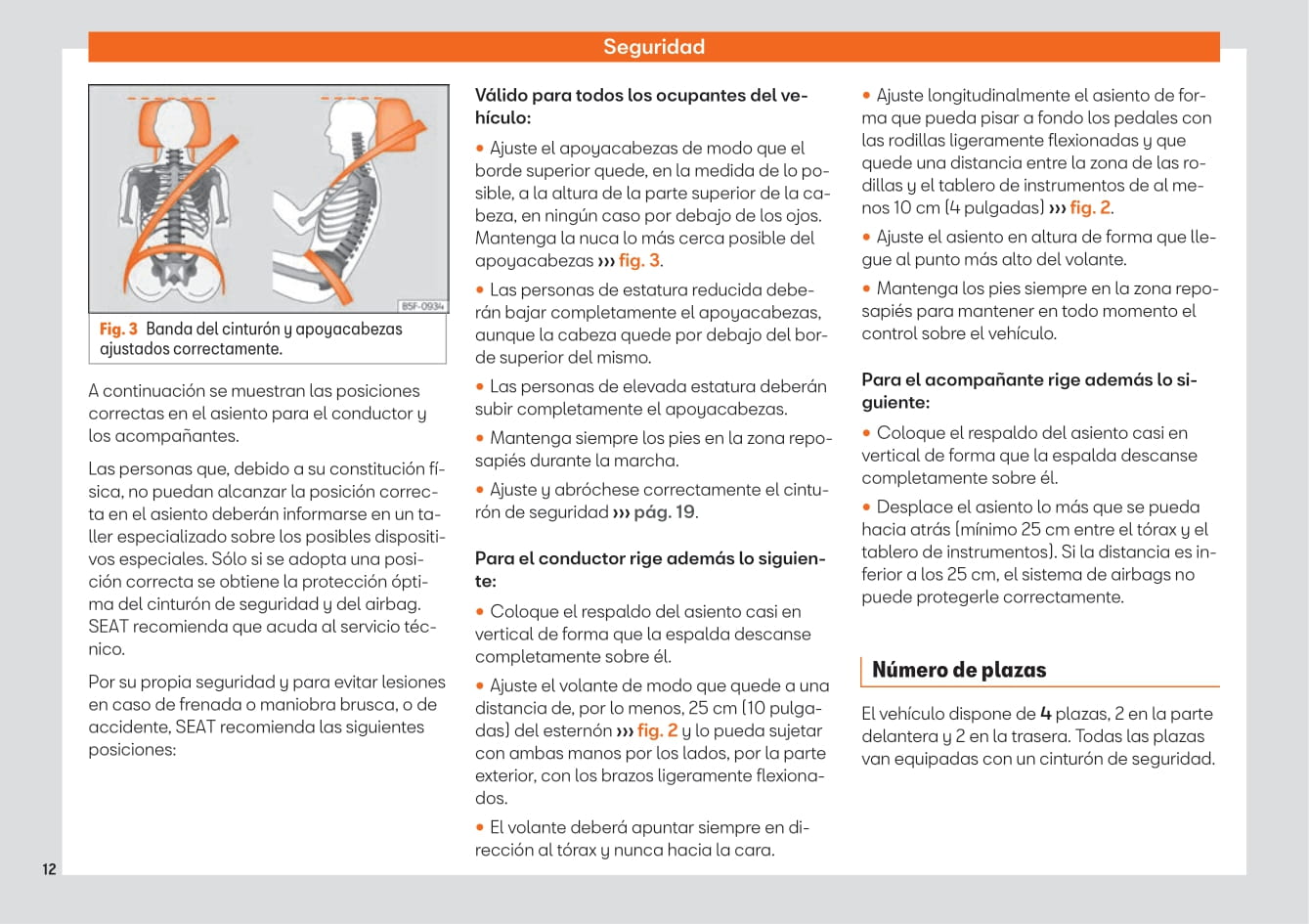 Seguridad

B5F-0934

Fig. 3 Banda del cinturón y apoyacabezas ajustados correctamente.

A continuación se muestran las posiciones correctas en el asiento para el conductor y los acompañantes.

Las personas que, debido a su constitución física, no puedan alcanzar la posición correcta en el asiento deberán informarse en un taller especializado sobre los posibles dispositivos especiales. Sólo si se adopta una posición correcta se obtiene la protección óptima del cinturón de seguridad y del airbag. SEAT recomienda que acuda al servicio técnico.

Por su propia seguridad y para evitar lesiones en caso de frenada o maniobra brusca, o de accidente, SEAT recomienda las siguientes posiciones:

Válido para todos los ocupantes del vehículo:

• Ajuste el apoyacabezas de modo que el borde superior quede, en la medida de lo posible, a la altura de la parte superior de la cabeza, en ningún caso por debajo de los ojos. Mantenga la nuca lo más cerca posible del apoyacabezas ››› fig. 3.

• Las personas de estatura reducida deberán bajar completamente el apoyacabezas, aunque la cabeza quede por debajo del borde superior del mismo.

• Las personas de elevada estatura deberán subir completamente el apoyacabezas.

• Mantenga siempre los pies en la zona reposapiés durante la marcha.

• Ajuste y abróchese correctamente el cinturón de seguridad ››› pág. 19.

Para el conductor rige además lo siguiente:

• Coloque el respaldo del asiento casi en vertical de forma que la espalda descanse completamente sobre él.

• Ajuste el volante de modo que quede a una distancia de, por lo menos, 25 cm (10 pulgadas) del esternón ››› fig. 2 y lo pueda sujetar con ambas manos por los lados, por la parte exterior, con los brazos ligeramente flexionados.

• El volante deberá apuntar siempre en dirección al tórax y nunca hacia la cara.

• Ajuste longitudinalmente el asiento de forma que pueda pisar a fondo los pedales con las rodillas ligeramente flexionadas y que quede una distancia entre la zona de las rodillas y el tablero de instrumentos de al menos 10 cm (4 pulgadas) ››› fig. 2.

• Ajuste el asiento en altura de forma que llegue al punto más alto del volante.

• Mantenga los pies siempre en la zona reposapiés para mantener en todo momento el control sobre el vehículo.

Para el acompañante rige además lo siguiente:

• Coloque el respaldo del asiento casi en vertical de forma que la espalda descanse completamente sobre él.

• Desplace el asiento lo más que se pueda hacia atrás (mínimo 25 cm entre el tórax y el tablero de instrumentos). Si la distancia es inferior a los 25 cm, el sistema de airbags no puede protegerle correctamente.

Número de plazas

El vehículo dispone de 4 plazas, 2 en la parte delantera y 2 en la trasera. Todas las plazas van equipadas con un cinturón de seguridad.

12