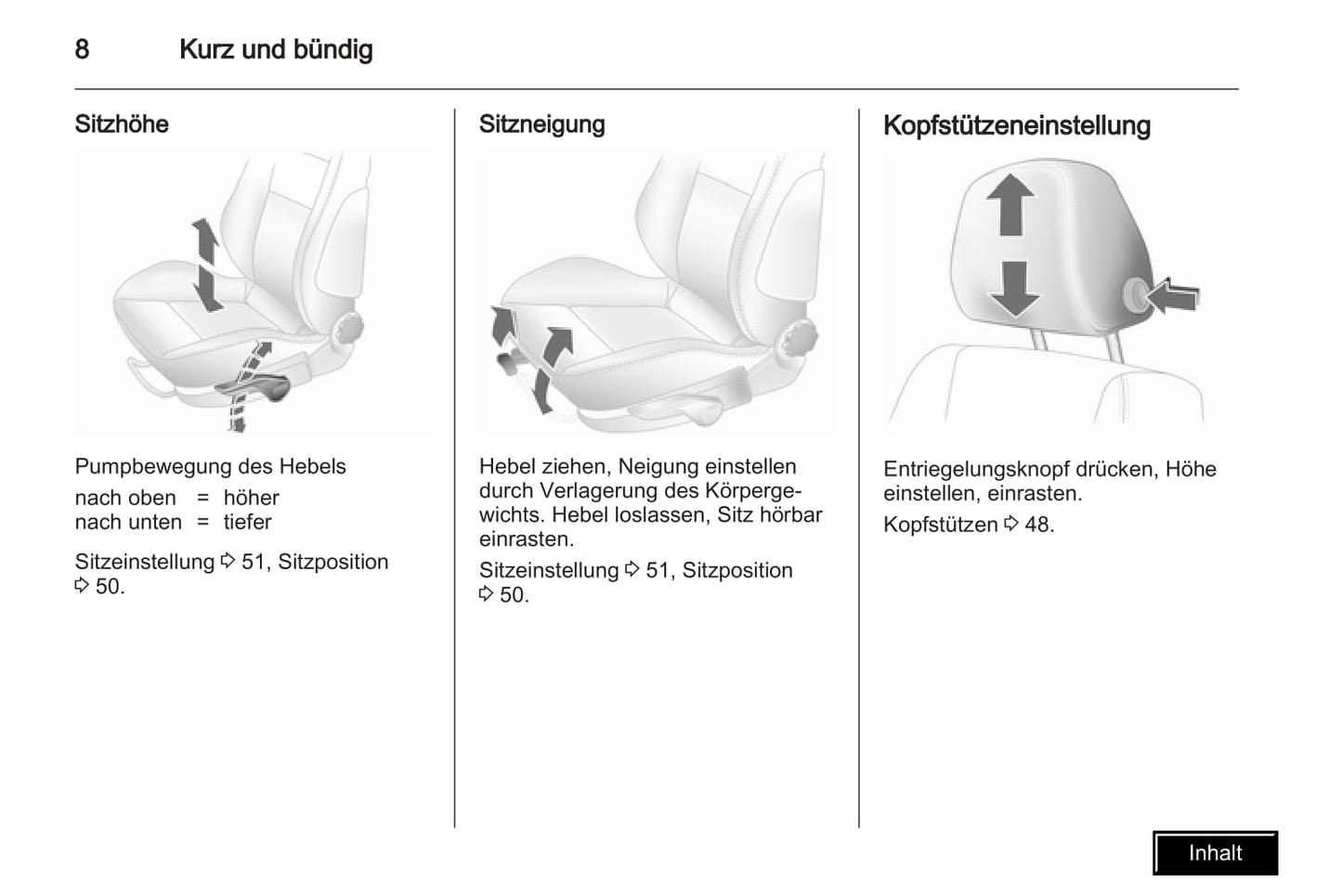 8 Kurz und bündig

Sitzhöhe

Pumpbewegung des Hebels
nach oben = höher
nach unten = tiefer

Sitzeinstellung ⇨ 51, Sitzposition ⇨ 50.

Sitzneigung

Hebel ziehen, Neigung einstellen durch Verlagerung des Körpergewichts. Hebel loslassen, Sitz hörbar einrasten.

Sitzeinstellung ⇨ 51, Sitzposition ⇨ 50.

Kopfstützeneinstellung

Entriegelungsknopf drücken, Höhe einstellen, einrasten.

Kopfstützen ⇨ 48.

Inhalt