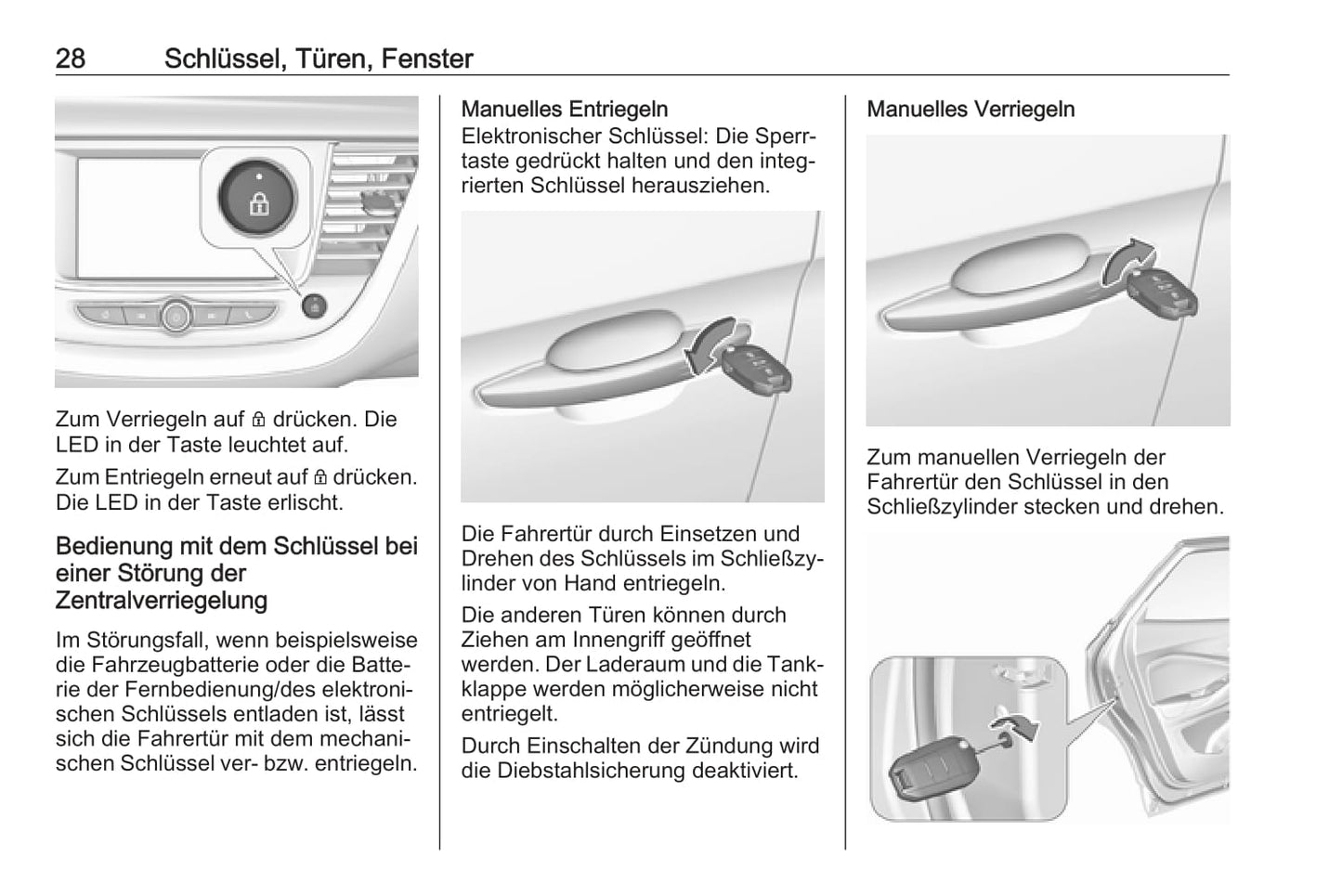 28 Schlüssel, Türen, Fenster

Zum Verriegeln auf 🔒 drücken. Die LED in der Taste leuchtet auf.

Zum Entriegeln erneut auf 🔒 drücken. Die LED in der Taste erlischt.

Bedienung mit dem Schlüssel bei einer Störung der Zentralverriegelung

Im Störungsfall, wenn beispielsweise die Fahrzeugbatterie oder die Batterie der Fernbedienung/des elektronischen Schlüssels entladen ist, lässt sich die Fahrertür mit dem mechanischen Schlüssel ver- bzw. entriegeln.

Manuelles Entriegeln
Elektronischer Schlüssel: Die Sperrtaste gedrückt halten und den integrierten Schlüssel herausziehen.

Die Fahrertür durch Einsetzen und Drehen des Schlüssels im Schließzylinder von Hand entriegeln.

Die anderen Türen können durch Ziehen am Innengriff geöffnet werden. Der Laderaum und die Tankklappe werden möglicherweise nicht entriegelt.

Durch Einschalten der Zündung wird die Diebstahlsicherung deaktiviert.

Manuelles Verriegeln

Zum manuellen Verriegeln der Fahrertür den Schlüssel in den Schließzylinder stecken und drehen.