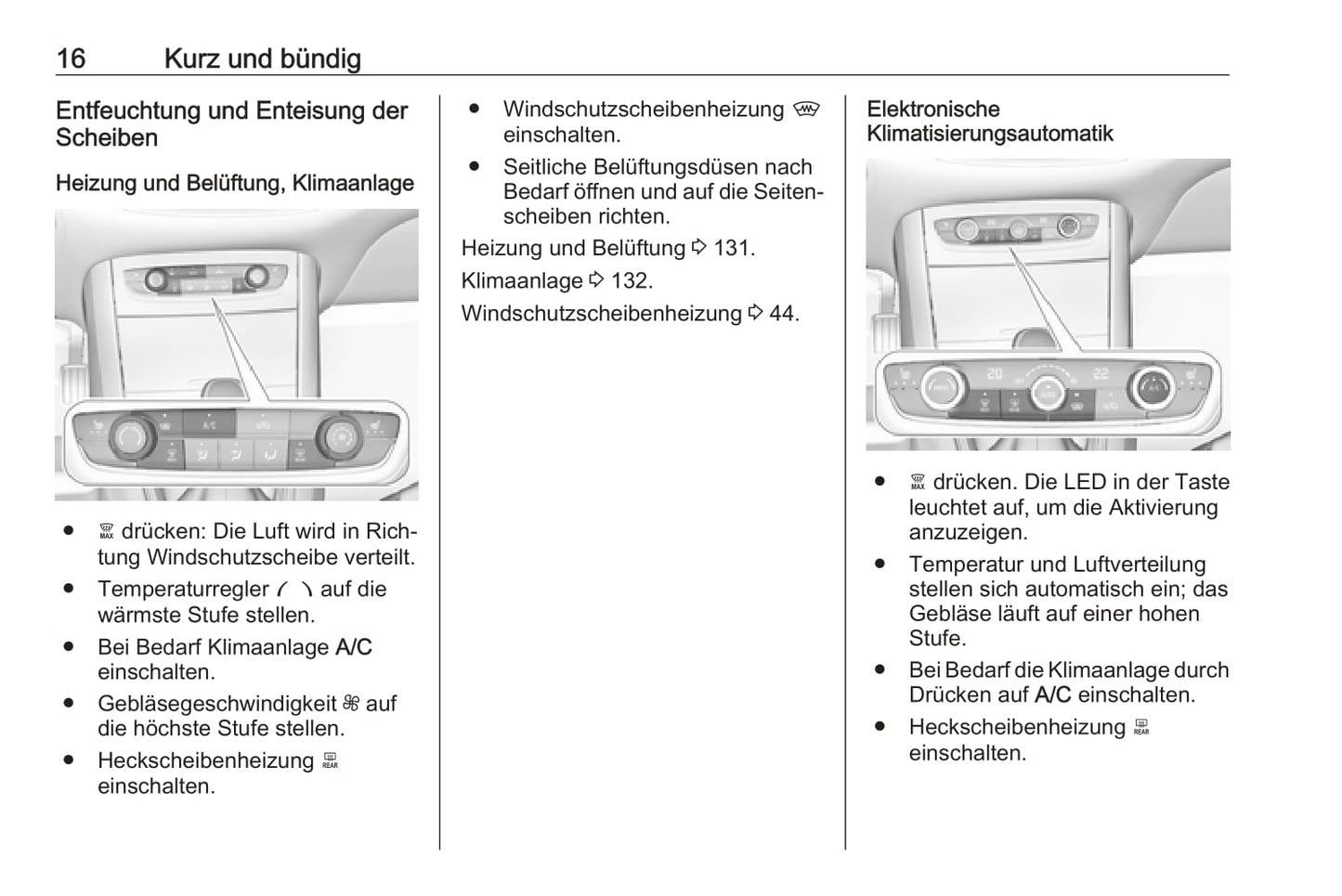 16 Kurz und bündig

Entfeuchtung und Enteisung der Scheiben

Heizung und Belüftung, Klimaanlage

A/C

● MAX drücken: Die Luft wird in Richtung Windschutzscheibe verteilt.
● Temperaturregler auf die wärmste Stufe stellen.
● Bei Bedarf Klimaanlage A/C einschalten.
● Gebläsegeschwindigkeit auf die höchste Stufe stellen.
● Heckscheibenheizung REAR einschalten.

● Windschutzscheibenheizung einschalten.
● Seitliche Belüftungsdüsen nach Bedarf öffnen und auf die Seitenscheiben richten.

Heizung und Belüftung ⇨ 131.

Klimaanlage ⇨ 132.

Windschutzscheibenheizung ⇨ 44.

Elektronische Klimatisierungsautomatik

20 22

● MAX drücken. Die LED in der Taste leuchtet auf, um die Aktivierung anzuzeigen.
● Temperatur und Luftverteilung stellen sich automatisch ein; das Gebläse läuft auf einer hohen Stufe.
● Bei Bedarf die Klimaanlage durch Drücken auf A/C einschalten.
● Heckscheibenheizung REAR einschalten.