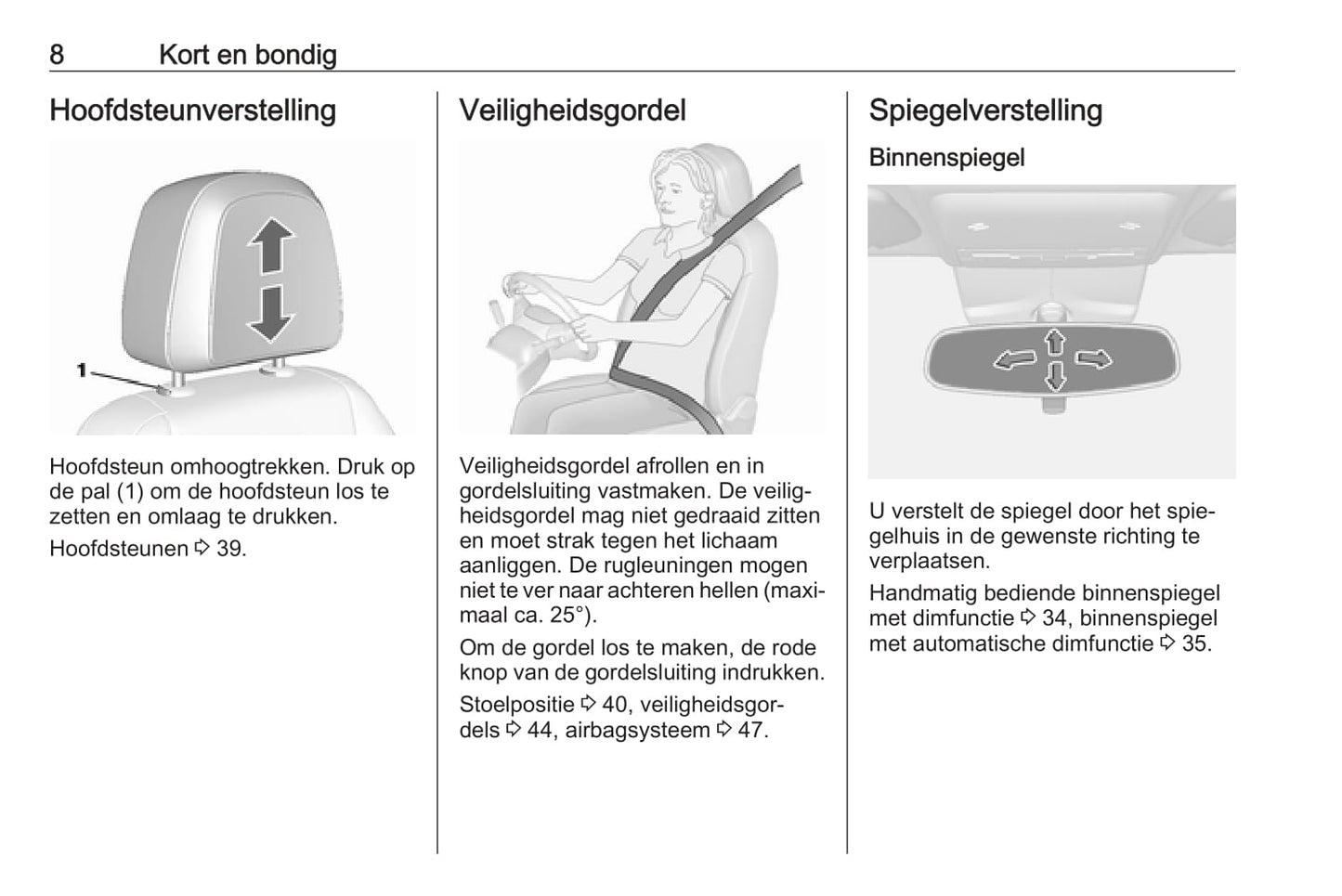 8 Kort en bondig

Hoofdsteunverstelling

1

Hoofdsteun omhoogtrekken. Druk op de pal (1) om de hoofdsteun los te zetten en omlaag te drukken.

Hoofdsteunen ⇨ 39.

Veiligheidsgordel

Veiligheidsgordel afrollen en in gordelsluiting vastmaken. De veiligheidsgordel mag niet gedraaid zitten en moet strak tegen het lichaam aanliggen. De rugleuningen mogen niet te ver naar achteren hellen (maximaal ca. 25°).

Om de gordel los te maken, de rode knop van de gordelsluiting indrukken.

Stoelpositie ⇨ 40, veiligheidsgordels ⇨ 44, airbagsysteem ⇨ 47.

Spiegelverstelling

Binnenspiegel

U verstelt de spiegel door het spiegelhuis in de gewenste richting te verplaatsen.

Handmatig bediende binnenspiegel met dimfunctie ⇨ 34, binnenspiegel met automatische dimfunctie ⇨ 35.