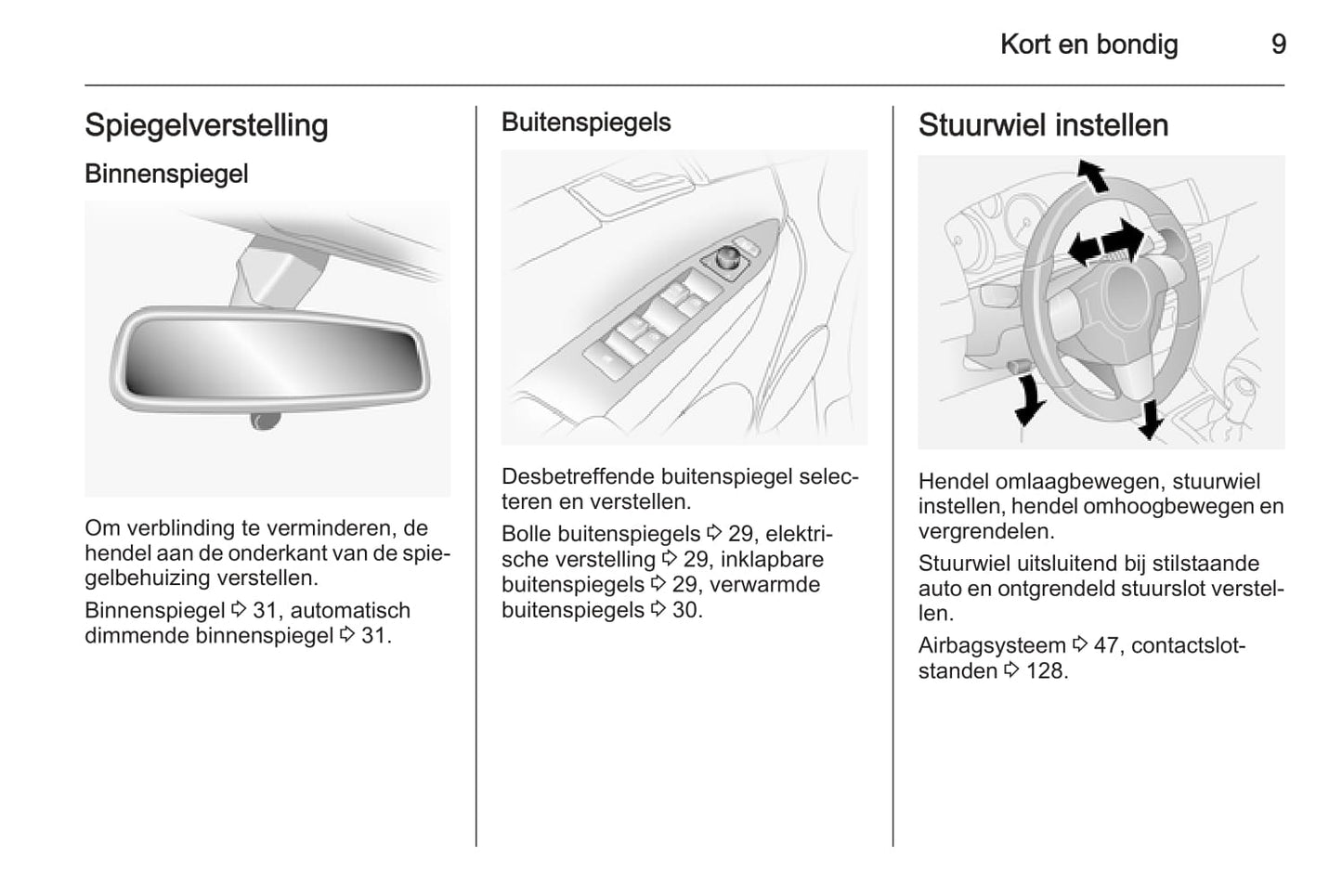 Kort en bondig 9

Spiegelverstelling

Binnenspiegel

Om verblinding te verminderen, de hendel aan de onderkant van de spiegelbehuizing verstellen.

Binnenspiegel ⇨ 31, automatisch dimmende binnenspiegel ⇨ 31.

Buitenspiegels

Desbetreffende buitenspiegel selecteren en verstellen.

Bolle buitenspiegels ⇨ 29, elektrische verstelling ⇨ 29, inklapbare buitenspiegels ⇨ 29, verwarmde buitenspiegels ⇨ 30.

Stuurwiel instellen

Hendel omlaagbewegen, stuurwiel instellen, hendel omhoogbewegen en vergrendelen.

Stuurwiel uitsluitend bij stilstaande auto en ontgrendeld stuurslot verstellen.

Airbagsysteem ⇨ 47, contactslotstanden ⇨ 128.