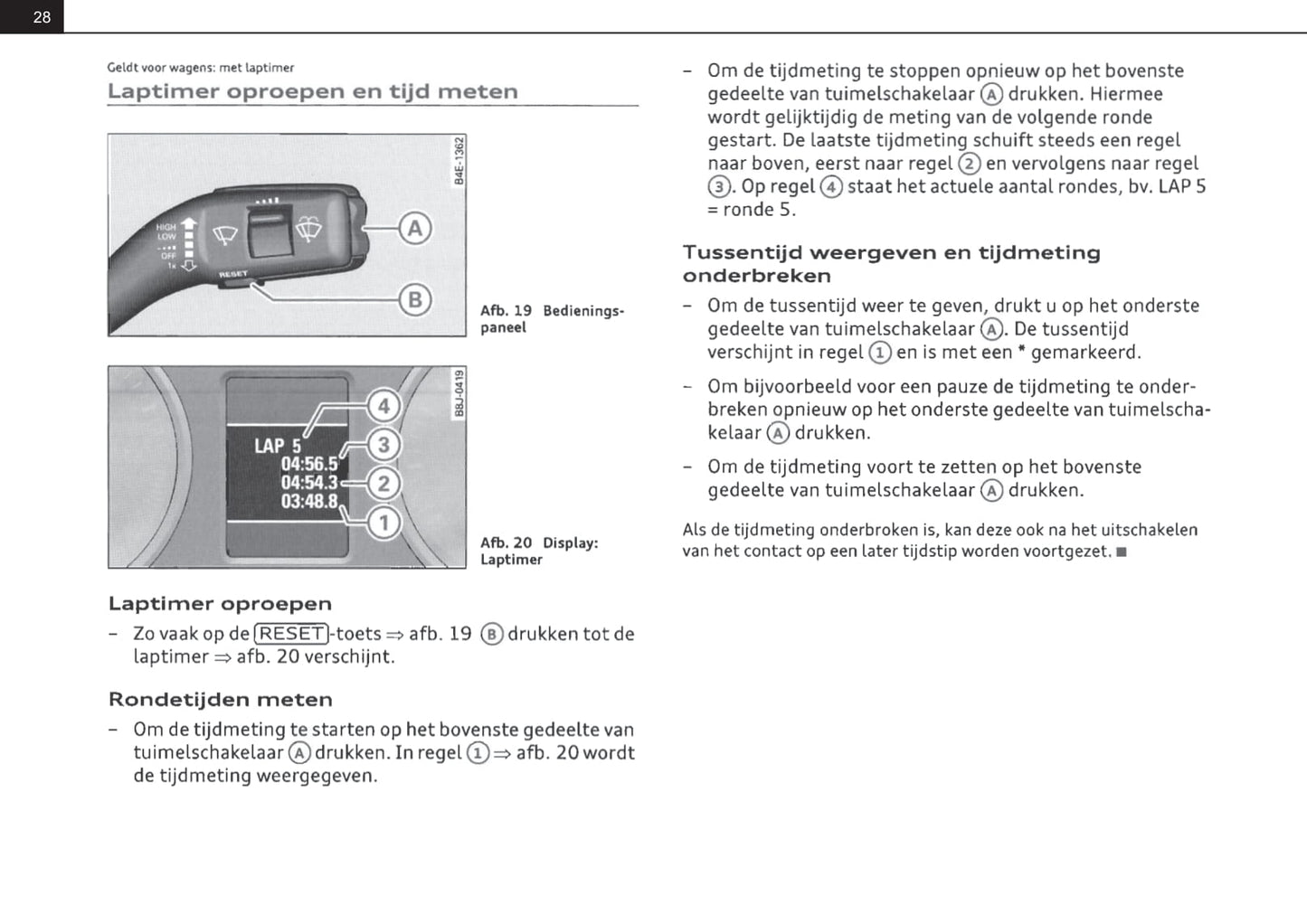 28

Geldt voor wagens: met laptimer

Laptimer oproepen en tijd meten

HIGH
LOW
OFF
1x
RESET
A
B
B4E-1362

Afb. 19 Bedieningspaneel

LAP 5
04:56.5
04:54.3
03:48.8
4
3
2
1
B8J-0419

Afb. 20 Display: Laptimer

Laptimer oproepen

– Zo vaak op de RESET-toets ⇒ afb. 19 Ⓑ drukken tot de laptimer ⇒ afb. 20 verschijnt.

Rondetijden meten

– Om de tijdmeting te starten op het bovenste gedeelte van tuimelschakelaar Ⓐ drukken. In regel ① ⇒ afb. 20 wordt de tijdmeting weergegeven.

– Om de tijdmeting te stoppen opnieuw op het bovenste gedeelte van tuimelschakelaar Ⓐ drukken. Hiermee wordt gelijktijdig de meting van de volgende ronde gestart. De laatste tijdmeting schuift steeds een regel naar boven, eerst naar regel ② en vervolgens naar regel ③. Op regel ④ staat het actuele aantal rondes, bv. LAP 5 = ronde 5.

Tussentijd weergeven en tijdmeting onderbreken

– Om de tussentijd weer te geven, drukt u op het onderste gedeelte van tuimelschakelaar Ⓐ. De tussentijd verschijnt in regel ① en is met een * gemarkeerd.

– Om bijvoorbeeld voor een pauze de tijdmeting te onderbreken opnieuw op het onderste gedeelte van tuimelschakelaar Ⓐ drukken.

– Om de tijdmeting voort te zetten op het bovenste gedeelte van tuimelschakelaar Ⓐ drukken.

Als de tijdmeting onderbroken is, kan deze ook na het uitschakelen van het contact op een later tijdstip worden voortgezet. ■