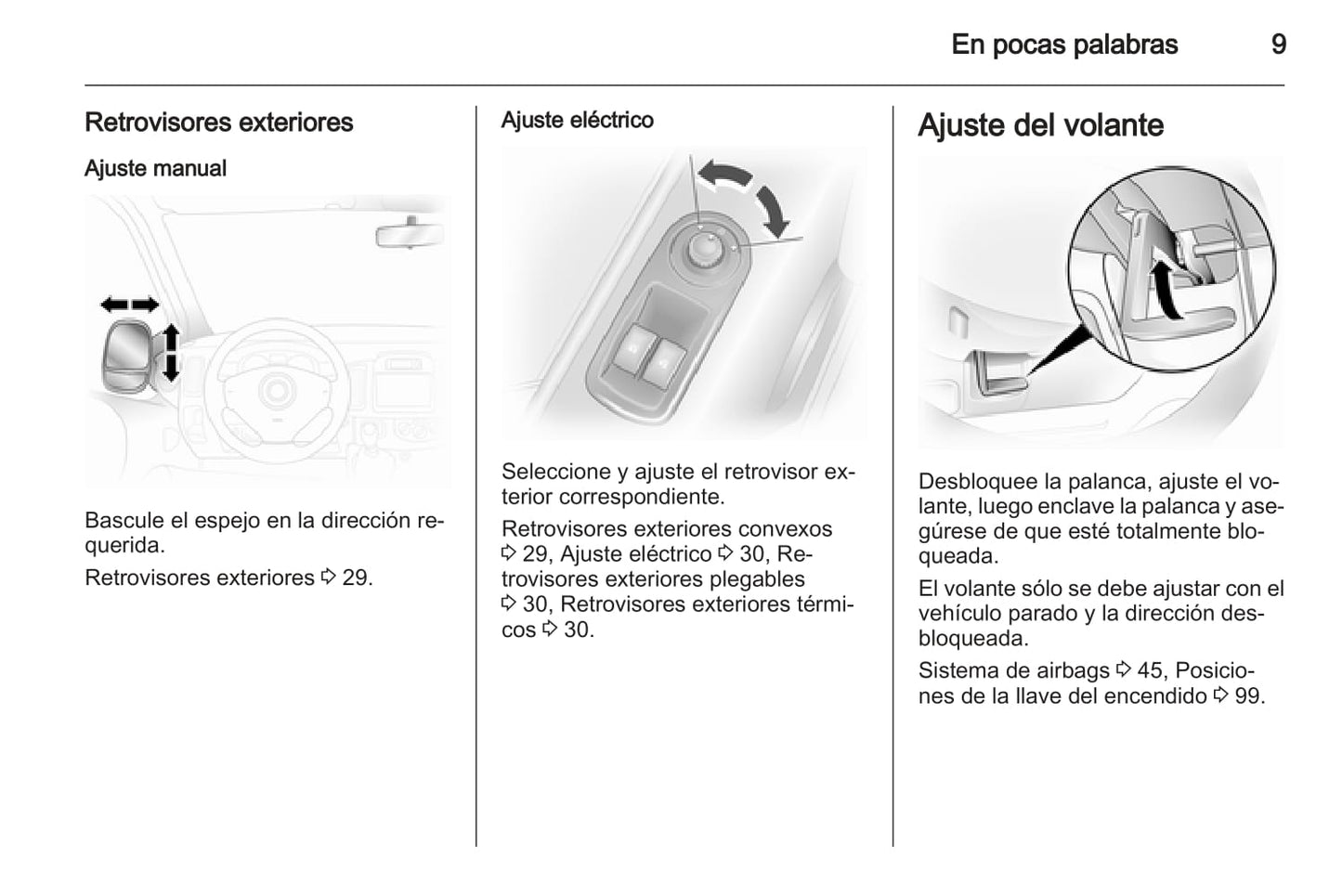 En pocas palabras 9

Retrovisores exteriores

Ajuste manual

Bascule el espejo en la dirección requerida.

Retrovisores exteriores ⇨ 29.

Ajuste eléctrico

Seleccione y ajuste el retrovisor exterior correspondiente.

Retrovisores exteriores convexos ⇨ 29, Ajuste eléctrico ⇨ 30, Retrovisores exteriores plegables ⇨ 30, Retrovisores exteriores térmicos ⇨ 30.

Ajuste del volante

Desbloquee la palanca, ajuste el volante, luego enclave la palanca y asegúrese de que esté totalmente bloqueada.

El volante sólo se debe ajustar con el vehículo parado y la dirección desbloqueada.

Sistema de airbags ⇨ 45, Posiciones de la llave del encendido ⇨ 99.