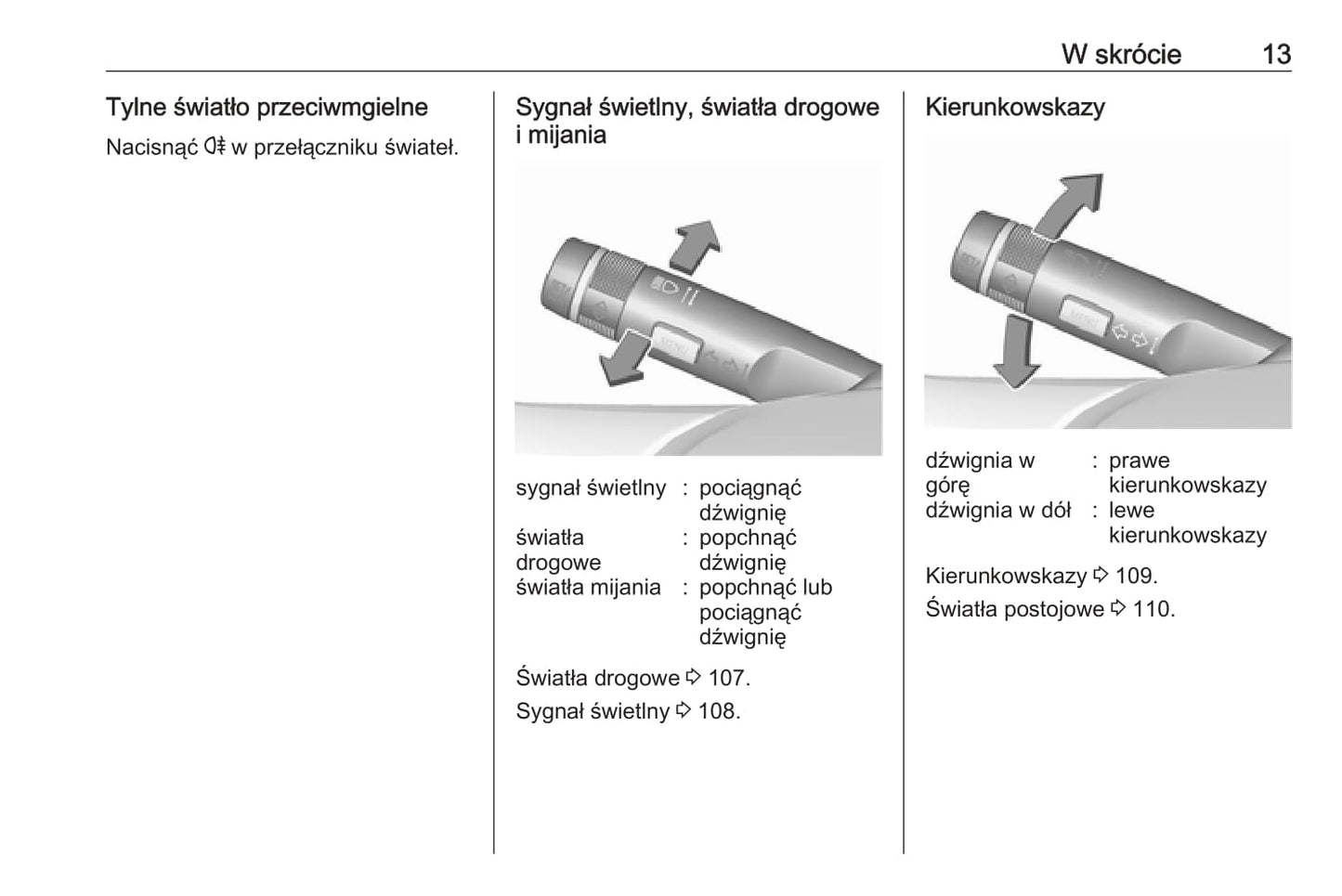 W skrócie 13

Tylne światło przeciwmgielne

Nacisnąć 0‡ w przełączniku świateł.

Sygnał świetlny, światła drogowe i mijania

MENU

| sygnał świetlny | : | pociągnąć dźwignię |
|---|---|---|
| światła drogowe | : | popchnąć dźwignię |
| światła mijania | : | popchnąć lub pociągnąć dźwignię |

Światła drogowe ⇨ 107.

Sygnał świetlny ⇨ 108.

Kierunkowskazy

MENU

| dźwignia w górę | : | prawe kierunkowskazy |
|---|---|---|
| dźwignia w dół | : | lewe kierunkowskazy |

Kierunkowskazy ⇨ 109.

Światła postojowe ⇨ 110.