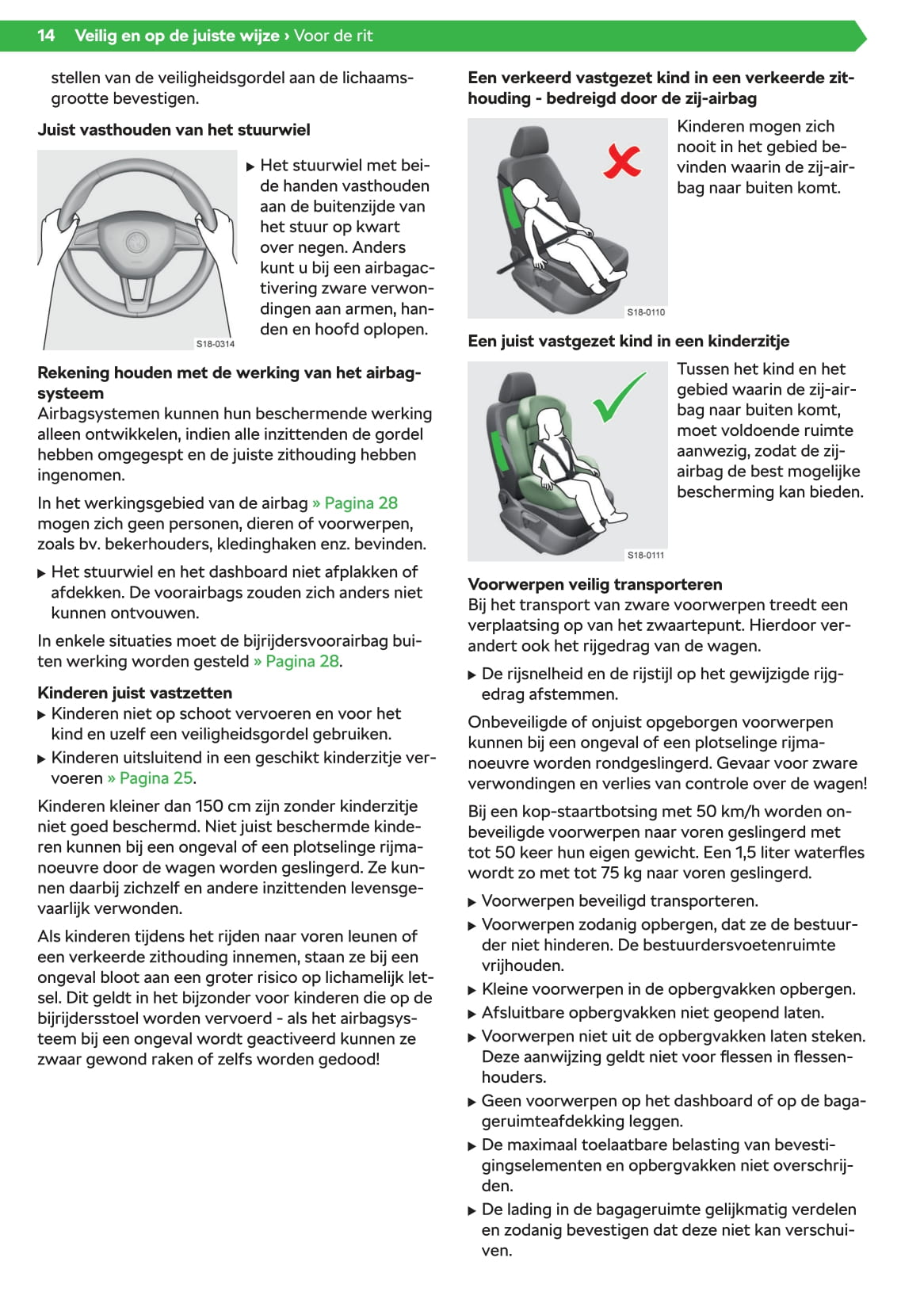 14 Veilig en op de juiste wijze › Voor de rit

stellen van de veiligheidsgordel aan de lichaamsgrootte bevestigen.

Juist vasthouden van het stuurwiel

S18-0314

▶ Het stuurwiel met beide handen vasthouden aan de buitenzijde van het stuur op kwart over negen. Anders kunt u bij een airbagactivering zware verwondingen aan armen, handen en hoofd oplopen.

Rekening houden met de werking van het airbagsysteem
Airbagsystemen kunnen hun beschermende werking alleen ontwikkelen, indien alle inzittenden de gordel hebben omgegespt en de juiste zithouding hebben ingenomen.

In het werkingsgebied van de airbag » Pagina 28 mogen zich geen personen, dieren of voorwerpen, zoals bv. bekerhouders, kledinghaken enz. bevinden.

▶ Het stuurwiel en het dashboard niet afplakken of afdekken. De voorairbags zouden zich anders niet kunnen ontvouwen.

In enkele situaties moet de bijrijdersvoorairbag buiten werking worden gesteld » Pagina 28.

Kinderen juist vastzetten
▶ Kinderen niet op schoot vervoeren en voor het kind en uzelf een veiligheidsgordel gebruiken.
▶ Kinderen uitsluitend in een geschikt kinderzitje vervoeren » Pagina 25.

Kinderen kleiner dan 150 cm zijn zonder kinderzitje niet goed beschermd. Niet juist beschermde kinderen kunnen bij een ongeval of een plotselinge rijmanoeuvre door de wagen worden geslingerd. Ze kunnen daarbij zichzelf en andere inzittenden levensgevaarlijk verwonden.

Als kinderen tijdens het rijden naar voren leunen of een verkeerde zithouding innemen, staan ze bij een ongeval bloot aan een groter risico op lichamelijk letsel. Dit geldt in het bijzonder voor kinderen die op de bijrijdersstoel worden vervoerd - als het airbagsysteem bij een ongeval wordt geactiveerd kunnen ze zwaar gewond raken of zelfs worden gedood!

Een verkeerd vastgezet kind in een verkeerde zithouding - bedreigd door de zij-airbag

S18-0110

Kinderen mogen zich nooit in het gebied bevinden waarin de zij-airbag naar buiten komt.

Een juist vastgezet kind in een kinderzitje

S18-0111

Tussen het kind en het gebied waarin de zij-airbag naar buiten komt, moet voldoende ruimte aanwezig, zodat de zij-airbag de best mogelijke bescherming kan bieden.

Voorwerpen veilig transporteren
Bij het transport van zware voorwerpen treedt een verplaatsing op van het zwaartepunt. Hierdoor verandert ook het rijgedrag van de wagen.

▶ De rijsnelheid en de rijstijl op het gewijzigde rijgedrag afstemmen.

Onbeveiligde of onjuist opgeborgen voorwerpen kunnen bij een ongeval of een plotselinge rijmanoeuvre worden rondgeslingerd. Gevaar voor zware verwondingen en verlies van controle over de wagen!

Bij een kop-staartbotsing met 50 km/h worden onbeveiligde voorwerpen naar voren geslingerd met tot 50 keer hun eigen gewicht. Een 1,5 liter waterfles wordt zo met tot 75 kg naar voren geslingerd.

▶ Voorwerpen beveiligd transporteren.
▶ Voorwerpen zodanig opbergen, dat ze de bestuurder niet hinderen. De bestuurdersvoetenruimte vrijhouden.
▶ Kleine voorwerpen in de opbergvakken opbergen.
▶ Afsluitbare opbergvakken niet geopend laten.
▶ Voorwerpen niet uit de opbergvakken laten steken. Deze aanwijzing geldt niet voor flessen in flessenhouders.
▶ Geen voorwerpen op het dashboard of op de bagageruimteafdekking leggen.
▶ De maximaal toelaatbare belasting van bevestigingselementen en opbergvakken niet overschrijden.
▶ De lading in de bagageruimte gelijkmatig verdelen en zodanig bevestigen dat deze niet kan verschuiven.