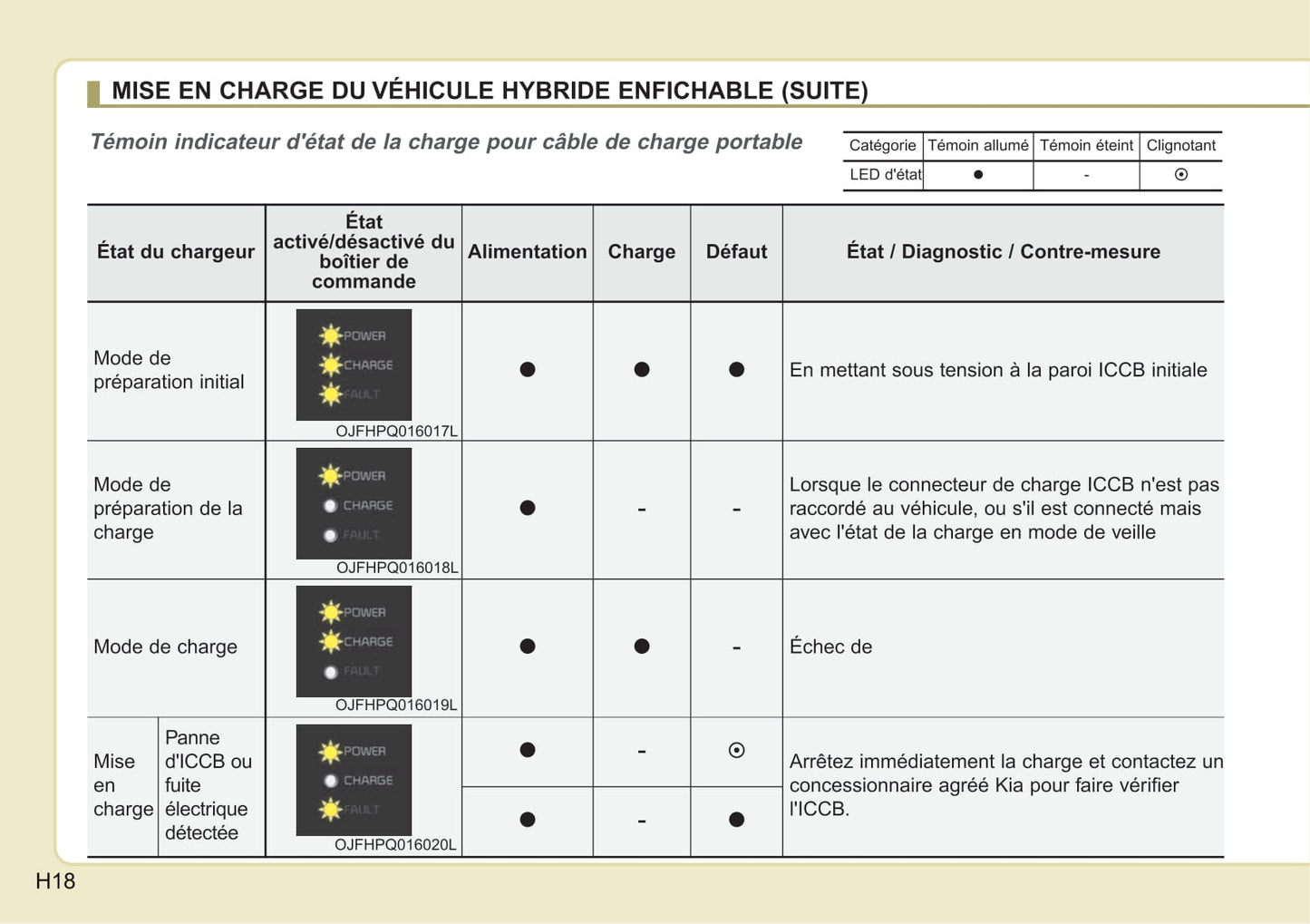 MISE EN CHARGE DU VÉHICULE HYBRIDE ENFICHABLE (SUITE)

Témoin indicateur d'état de la charge pour câble de charge portable

| Catégorie | Témoin allumé | Témoin éteint | Clignotant |
|---|---|---|---|
| LED d'état | ● | - | ⊙ |

| État du chargeur | | État activé/désactivé du boîtier de commande | Alimentation | Charge | Défaut | État / Diagnostic / Contre-mesure |
|---|---|---|---|---|---|---|
| Mode de préparation initial | | POWER CHARGE FAULT OJFHPQ016017L | ● | ● | ● | En mettant sous tension à la paroi ICCB initiale |
| Mode de préparation de la charge | | POWER CHARGE FAULT OJFHPQ016018L | ● | - | - | Lorsque le connecteur de charge ICCB n'est pas raccordé au véhicule, ou s'il est connecté mais avec l'état de la charge en mode de veille |
| Mode de charge | | POWER CHARGE FAULT OJFHPQ016019L | ● | ● | - | Échec de |
| Mise en charge | Panne d'ICCB ou fuite électrique détectée | POWER CHARGE FAULT OJFHPQ016020L | ● | - | ⊙ | Arrêtez immédiatement la charge et contactez un concessionnaire agréé Kia pour faire vérifier l'ICCB. |
| | | | ● | - | ● | |

H18