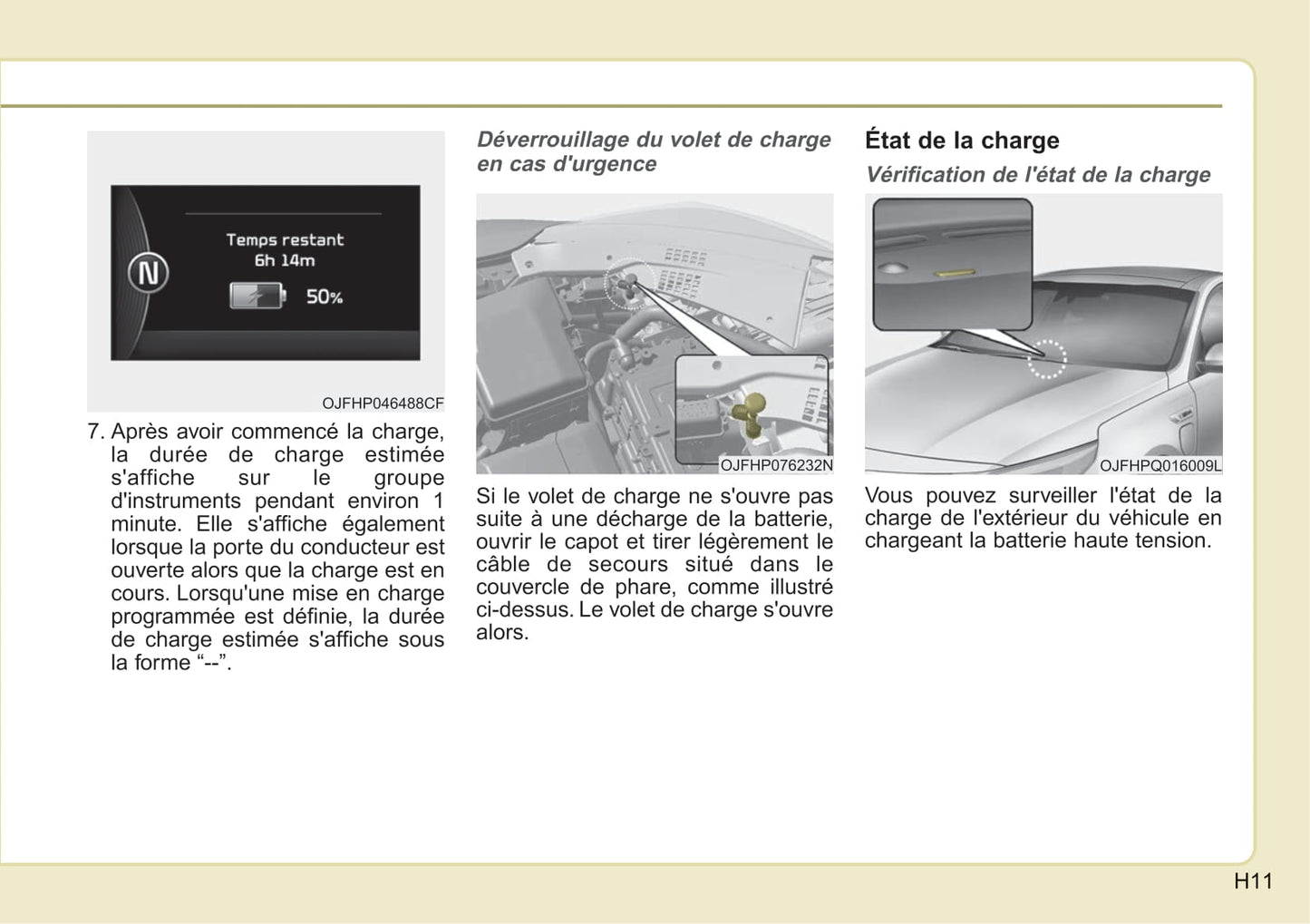 N

Temps restant
6h 14m

50%

OJFHP046488CF

7. Après avoir commencé la charge, la durée de charge estimée s'affiche sur le groupe d'instruments pendant environ 1 minute. Elle s'affiche également lorsque la porte du conducteur est ouverte alors que la charge est en cours. Lorsqu'une mise en charge programmée est définie, la durée de charge estimée s'affiche sous la forme “--”.

Déverrouillage du volet de charge en cas d'urgence

OJFHP076232N

Si le volet de charge ne s'ouvre pas suite à une décharge de la batterie, ouvrir le capot et tirer légèrement le câble de secours situé dans le couvercle de phare, comme illustré ci-dessus. Le volet de charge s'ouvre alors.

État de la charge

Vérification de l'état de la charge

OJFHPQ016009L

Vous pouvez surveiller l'état de la charge de l'extérieur du véhicule en chargeant la batterie haute tension.

H11