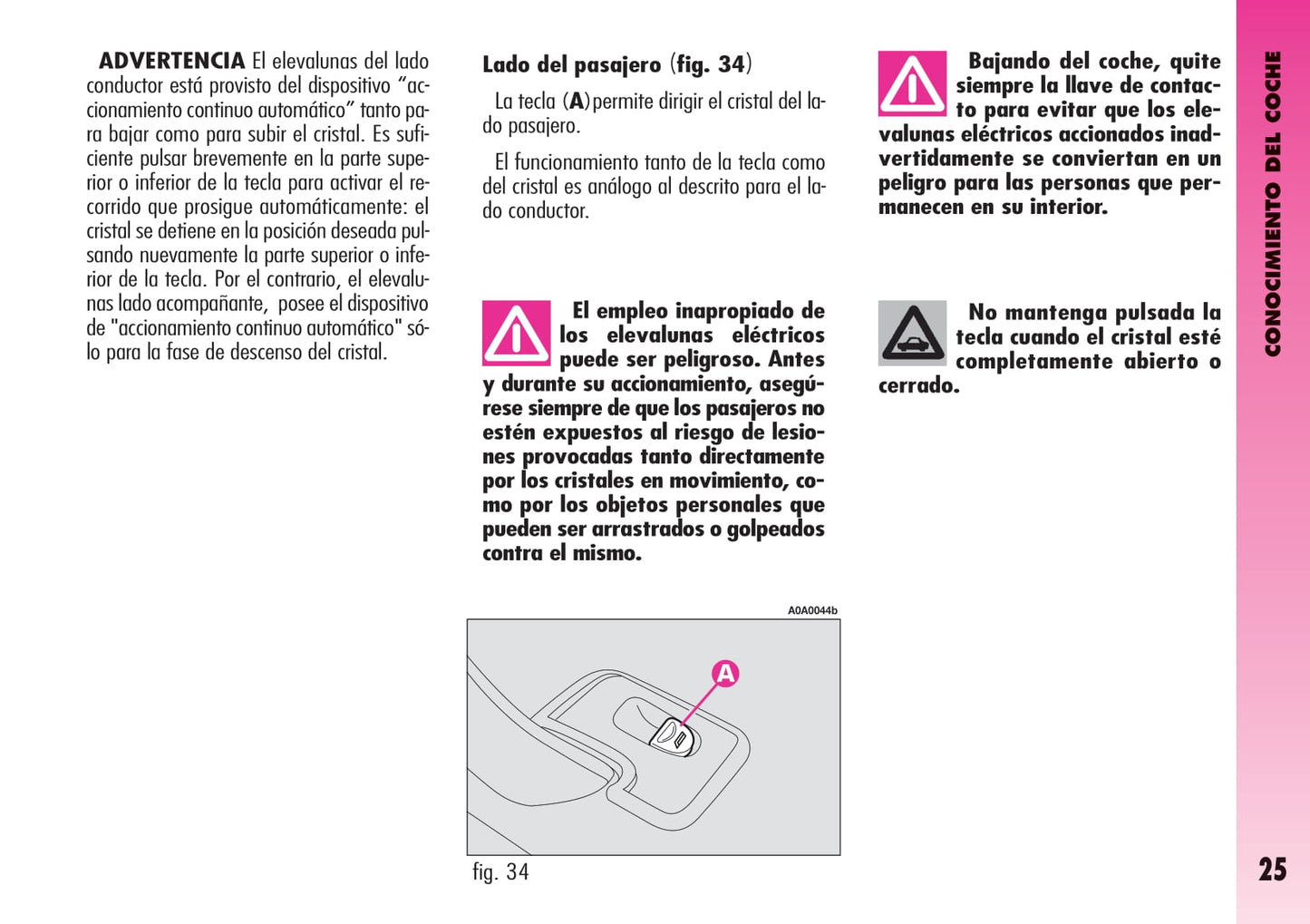 ADVERTENCIA El elevalunas del lado conductor está provisto del dispositivo “accionamiento continuo automático” tanto para bajar como para subir el cristal. Es suficiente pulsar brevemente en la parte superior o inferior de la tecla para activar el recorrido que prosigue automáticamente: el cristal se detiene en la posición deseada pulsando nuevamente la parte superior o inferior de la tecla. Por el contrario, el elevalunas lado acompañante, posee el dispositivo de "accionamiento continuo automático" sólo para la fase de descenso del cristal.

Lado del pasajero (fig. 34)

La tecla (A) permite dirigir el cristal del lado pasajero.

El funcionamiento tanto de la tecla como del cristal es análogo al descrito para el lado conductor.

El empleo inapropiado de los elevalunas eléctricos puede ser peligroso. Antes y durante su accionamiento, asegúrese siempre de que los pasajeros no estén expuestos al riesgo de lesiones provocadas tanto directamente por los cristales en movimiento, como por los objetos personales que pueden ser arrastrados o golpeados contra el mismo.

A0A0044b

A

fig. 34

Bajando del coche, quite siempre la llave de contacto para evitar que los elevalunas eléctricos accionados inadvertidamente se conviertan en un peligro para las personas que permanecen en su interior.

No mantenga pulsada la tecla cuando el cristal esté completamente abierto o cerrado.

CONOCIMIENTO DEL COCHE

25