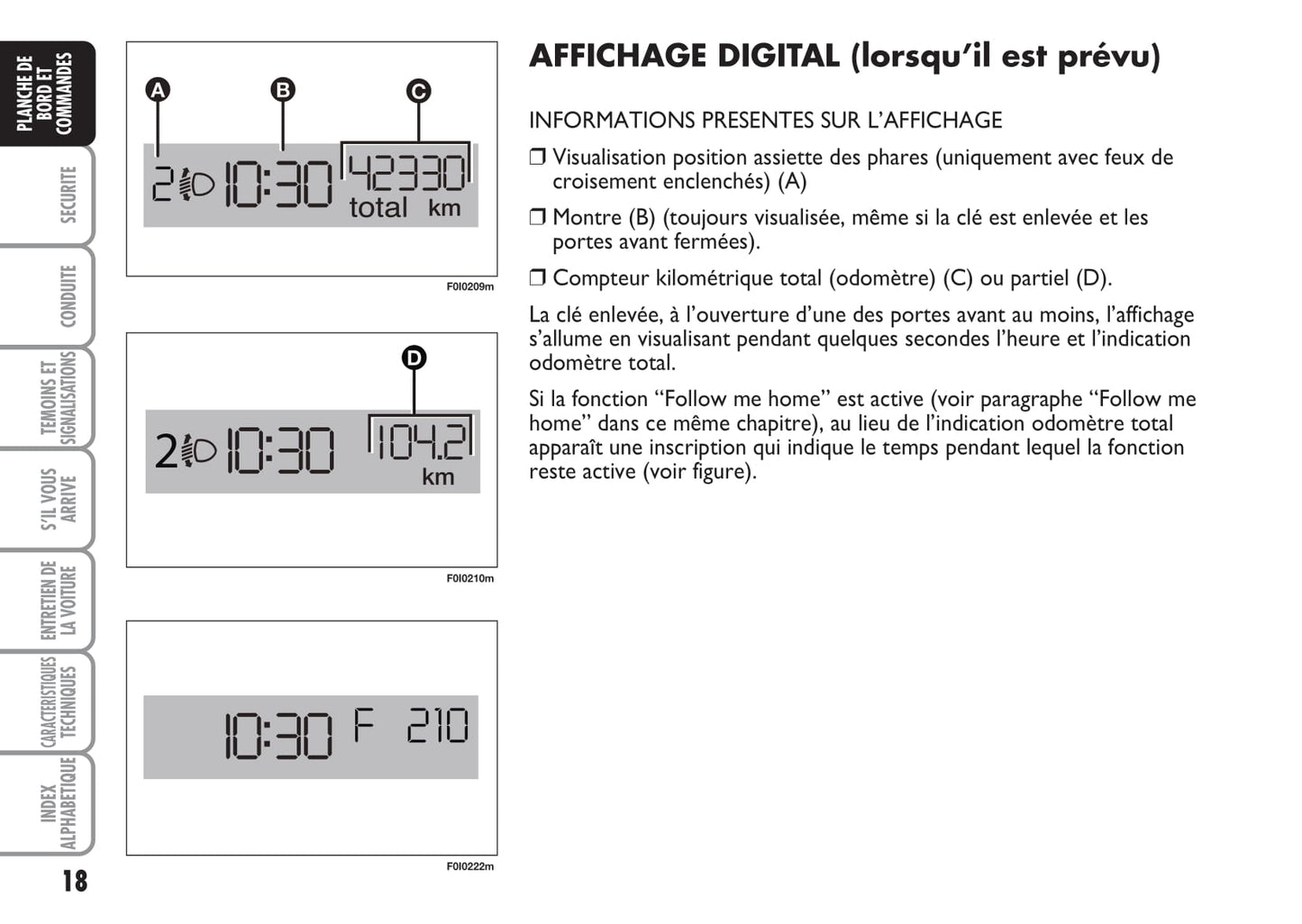 PLANCHE DE BORD ET COMMANDES

SECURITE

CONDUITE

TEMOINS ET SIGNALISATIONS

S'IL VOUS ARRIVE

ENTRETIEN DE LA VOITURE

CARACTERISTIQUES TECHNIQUES

INDEX ALPHABETIQUE

18

A B C

2 10:30 42330 total km

F0I0209m

D

2 10:30 104.2 km

F0I0210m

10:30 F 210

F0I0222m

AFFICHAGE DIGITAL (lorsqu'il est prévu)

INFORMATIONS PRESENTES SUR L'AFFICHAGE

❒ Visualisation position assiette des phares (uniquement avec feux de croisement enclenchés) (A)

❒ Montre (B) (toujours visualisée, même si la clé est enlevée et les portes avant fermées).

❒ Compteur kilométrique total (odomètre) (C) ou partiel (D).

La clé enlevée, à l'ouverture d'une des portes avant au moins, l'affichage s'allume en visualisant pendant quelques secondes l'heure et l'indication odomètre total.

Si la fonction "Follow me home" est active (voir paragraphe "Follow me home" dans ce même chapitre), au lieu de l'indication odomètre total apparaît une inscription qui indique le temps pendant lequel la fonction reste active (voir figure).