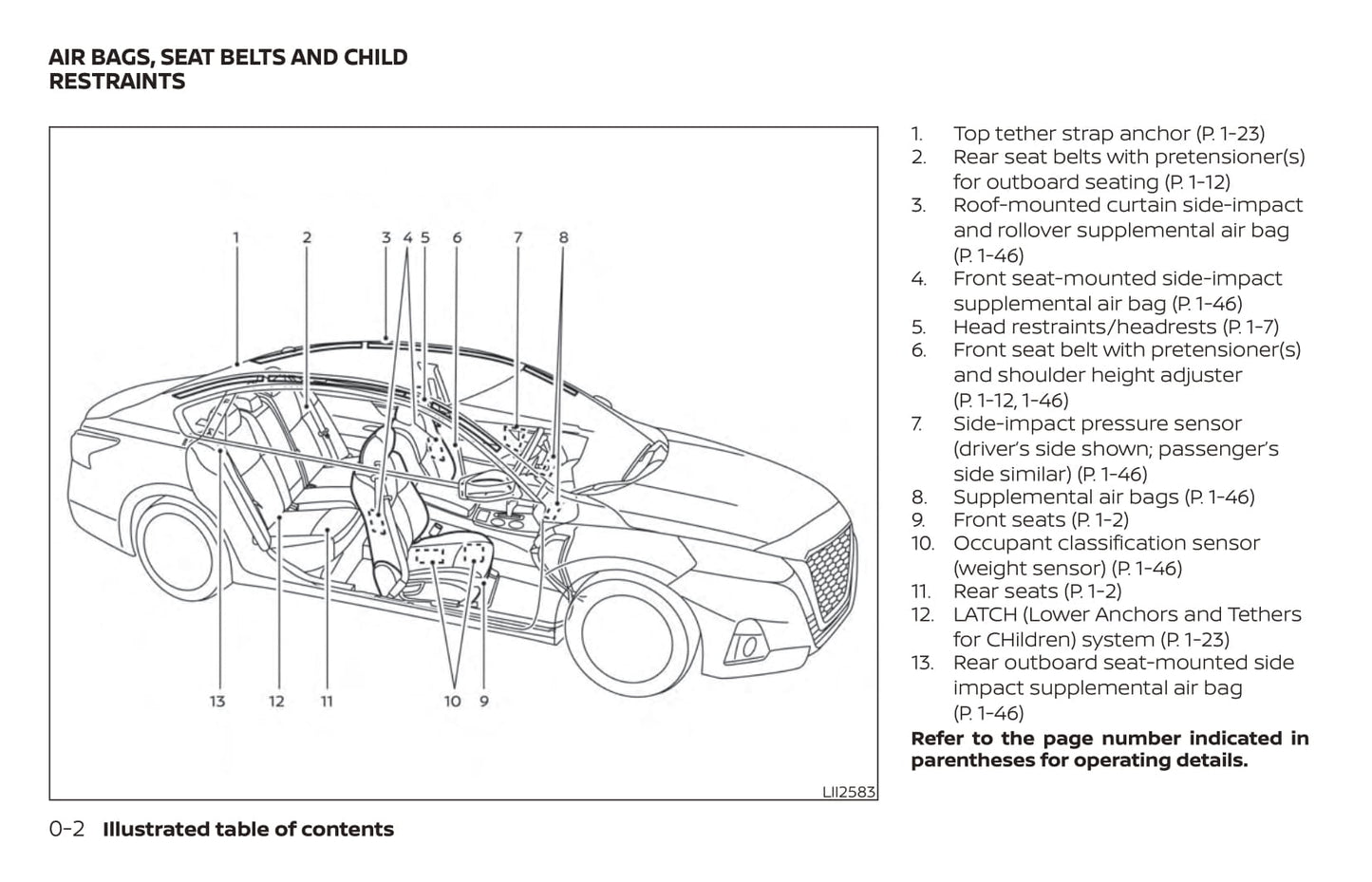 AIR BAGS, SEAT BELTS AND CHILD RESTRAINTS

1 2 3 4 5 6 7 8

13 12 11 10 9

LII2583

1. Top tether strap anchor (P. 1-23)
2. Rear seat belts with pretensioner(s) for outboard seating (P. 1-12)
3. Roof-mounted curtain side-impact and rollover supplemental air bag (P. 1-46)
4. Front seat-mounted side-impact supplemental air bag (P. 1-46)
5. Head restraints/headrests (P. 1-7)
6. Front seat belt with pretensioner(s) and shoulder height adjuster (P. 1-12, 1-46)
7. Side-impact pressure sensor (driver's side shown; passenger's side similar) (P. 1-46)
8. Supplemental air bags (P. 1-46)
9. Front seats (P. 1-2)
10. Occupant classification sensor (weight sensor) (P. 1-46)
11. Rear seats (P. 1-2)
12. LATCH (Lower Anchors and Tethers for CHildren) system (P. 1-23)
13. Rear outboard seat-mounted side impact supplemental air bag (P. 1-46)

Refer to the page number indicated in parentheses for operating details.

0-2 Illustrated table of contents