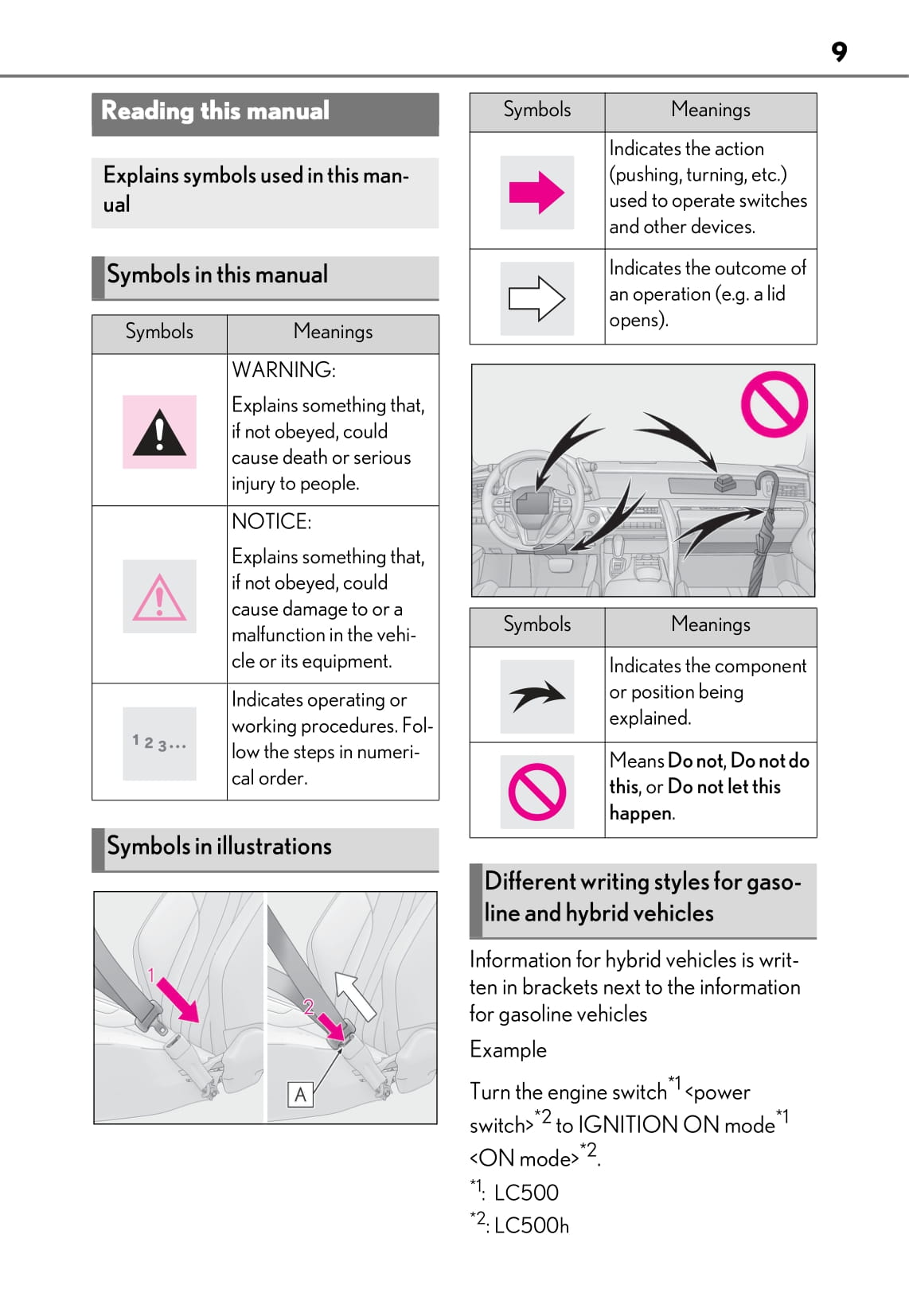 9

Reading this manual

Explains symbols used in this manual

Symbols in this manual

| Symbols | Meanings |
|---|---|
| | WARNING: Explains something that, if not obeyed, could cause death or serious injury to people. |
| | NOTICE: Explains something that, if not obeyed, could cause damage to or a malfunction in the vehicle or its equipment. |
| 1 2 3... | Indicates operating or working procedures. Follow the steps in numerical order. |

Symbols in illustrations

1

2

A

| Symbols | Meanings |
|---|---|
| | Indicates the action (pushing, turning, etc.) used to operate switches and other devices. |
| | Indicates the outcome of an operation (e.g. a lid opens). |

| Symbols | Meanings |
|---|---|
| | Indicates the component or position being explained. |
| | Means Do not, Do not do this, or Do not let this happen. |

Different writing styles for gasoline and hybrid vehicles

Information for hybrid vehicles is written in brackets next to the information for gasoline vehicles

Example

Turn the engine switch$^{*1}$ <power switch>$^{*2}$ to IGNITION ON mode$^{*1}$ <ON mode>$^{*2}$.

$^{*1}$: LC500

$^{*2}$: LC500h