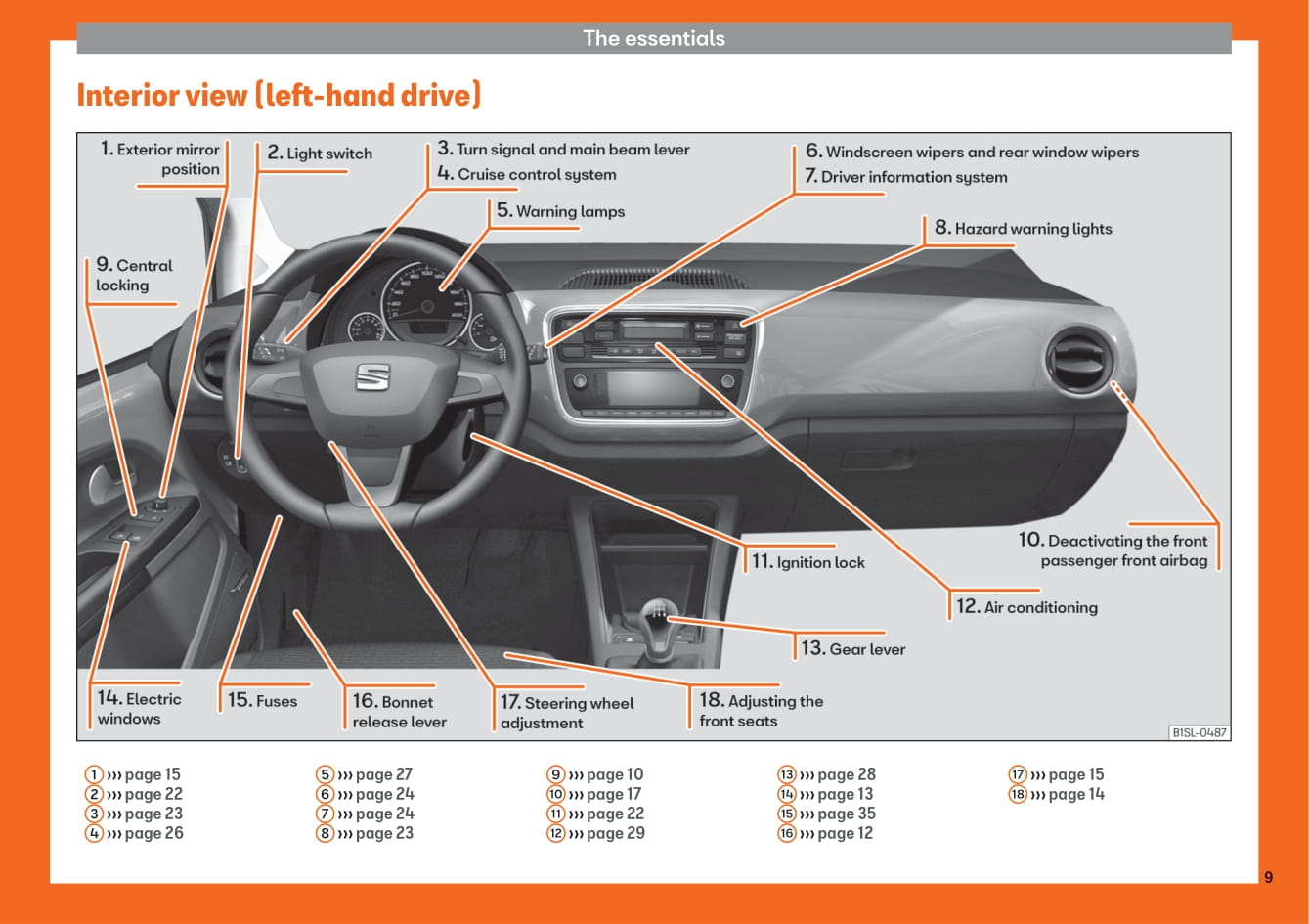 The essentials

Interior view (left-hand drive)

1. Exterior mirror position
2. Light switch
3. Turn signal and main beam lever
4. Cruise control system
5. Warning lamps
6. Windscreen wipers and rear window wipers
7. Driver information system
8. Hazard warning lights
9. Central locking
10. Deactivating the front passenger front airbag
11. Ignition lock
12. Air conditioning
13. Gear lever
14. Electric windows
15. Fuses
16. Bonnet release lever
17. Steering wheel adjustment
18. Adjusting the front seats

B1SL-0487

1 ››› page 15
2 ››› page 22
3 ››› page 23
4 ››› page 26
5 ››› page 27
6 ››› page 24
7 ››› page 24
8 ››› page 23
9 ››› page 10
10 ››› page 17
11 ››› page 22
12 ››› page 29
13 ››› page 28
14 ››› page 13
15 ››› page 35
16 ››› page 12
17 ››› page 15
18 ››› page 14

9