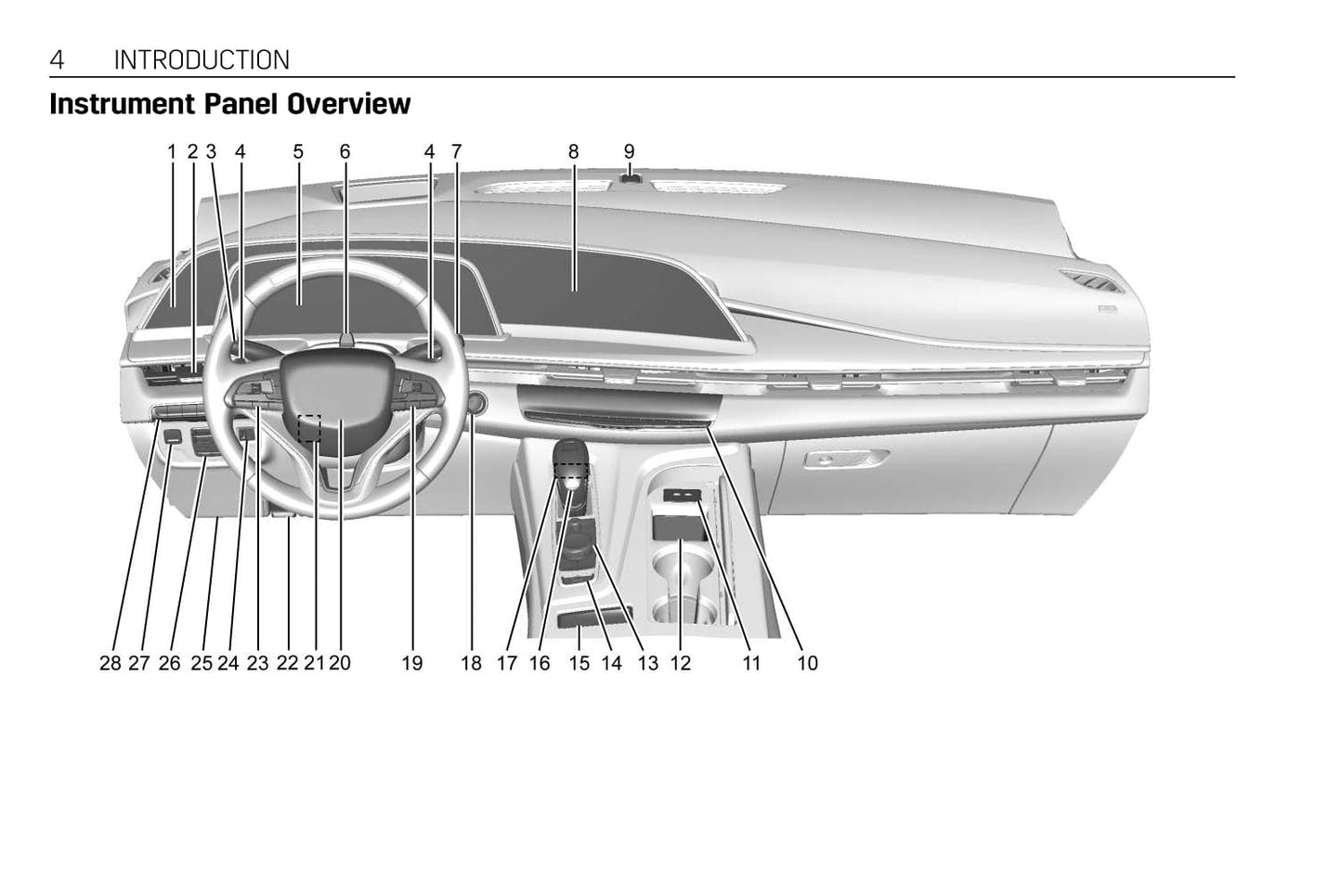 4 INTRODUCTION

Instrument Panel Overview

1 2 3 4 5 6 4 7 8 9

28 27 26 25 24 23 22 21 20 19 18 17 16 15 14 13 12 11 10