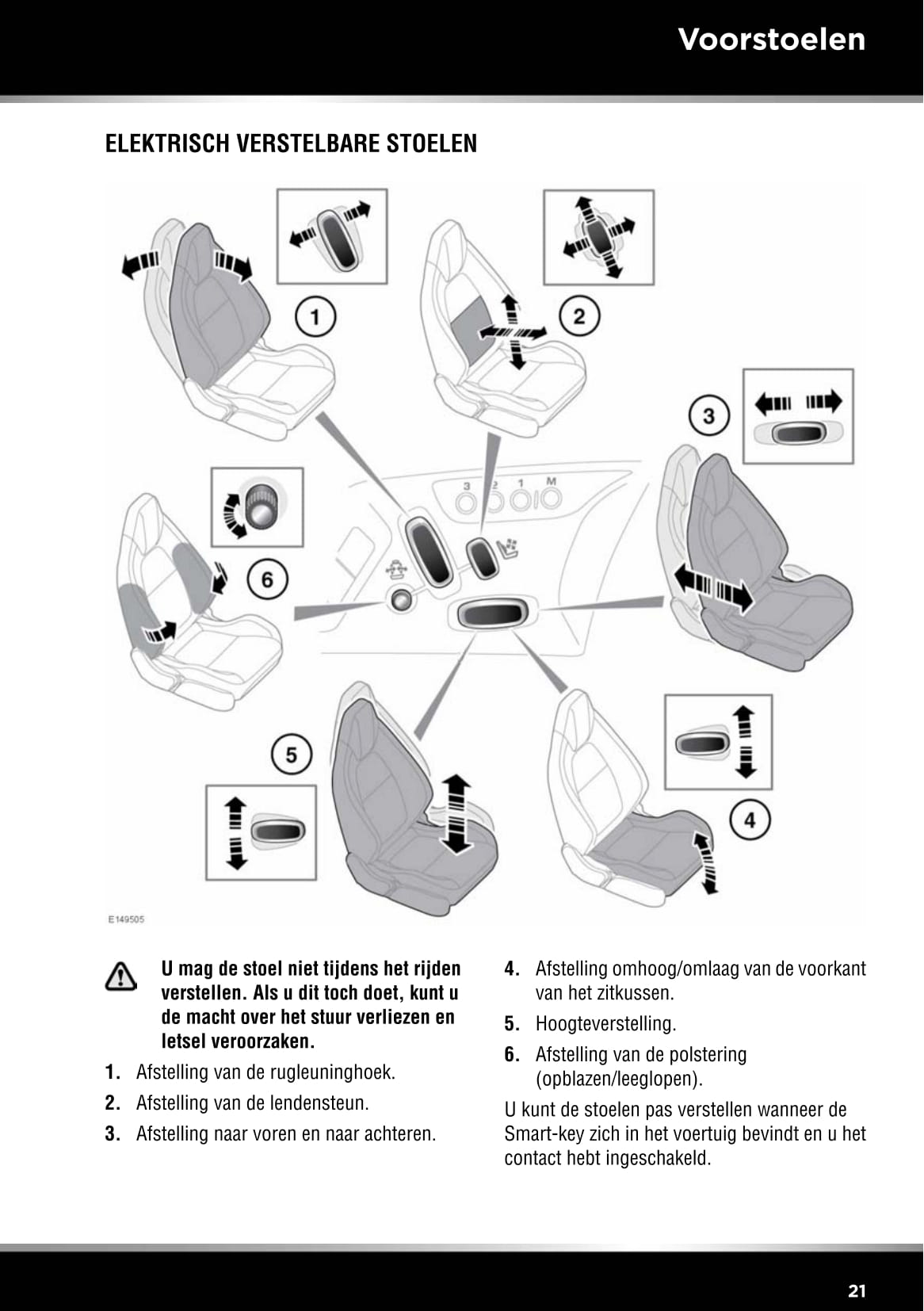 Voorstoelen

ELEKTRISCH VERSTELBARE STOELEN

1

2

3

3 2 1 M

6

5

4

E149505

U mag de stoel niet tijdens het rijden verstellen. Als u dit toch doet, kunt u de macht over het stuur verliezen en letsel veroorzaken.

1. Afstelling van de rugleuninghoek.

2. Afstelling van de lendensteun.

3. Afstelling naar voren en naar achteren.

4. Afstelling omhoog/omlaag van de voorkant van het zitkussen.

5. Hoogteverstelling.

6. Afstelling van de polstering (opblazen/leeglopen).

U kunt de stoelen pas verstellen wanneer de Smart-key zich in het voertuig bevindt en u het contact hebt ingeschakeld.

21